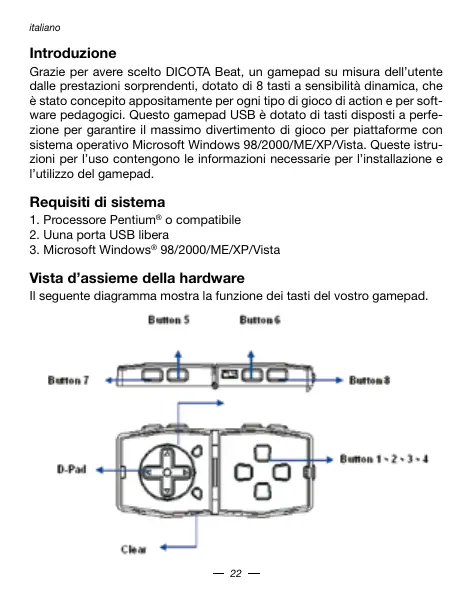 italiano

Introduzione

Grazie per avere scelto DICOTA Beat, un gamepad su misura dell'utente dalle prestazioni sorprendenti, dotato di 8 tasti a sensibilità dinamica, che è stato concepito appositamente per ogni tipo di gioco di action e per software pedagogici. Questo gamepad USB è dotato di tasti disposti a perfezione per garantire il massimo divertimento di gioco per piattaforme con sistema operativo Microsoft Windows 98/2000/ME/XP/Vista. Queste istruzioni per l'uso contengono le informazioni necessarie per l'installazione e l'utilizzo del gamepad.

Requisiti di sistema

1. Processore Pentium® o compatibile
2. Uuna porta USB libera
3. Microsoft Windows® 98/2000/ME/XP/Vista

Vista d'assieme della hardware

Il seguente diagramma mostra la funzione dei tasti del vostro gamepad.

Button 5
Button 6
Button 7
Button 8
D-Pad
Button 1 - 2 - 3 - 4
Clear

— 22 —