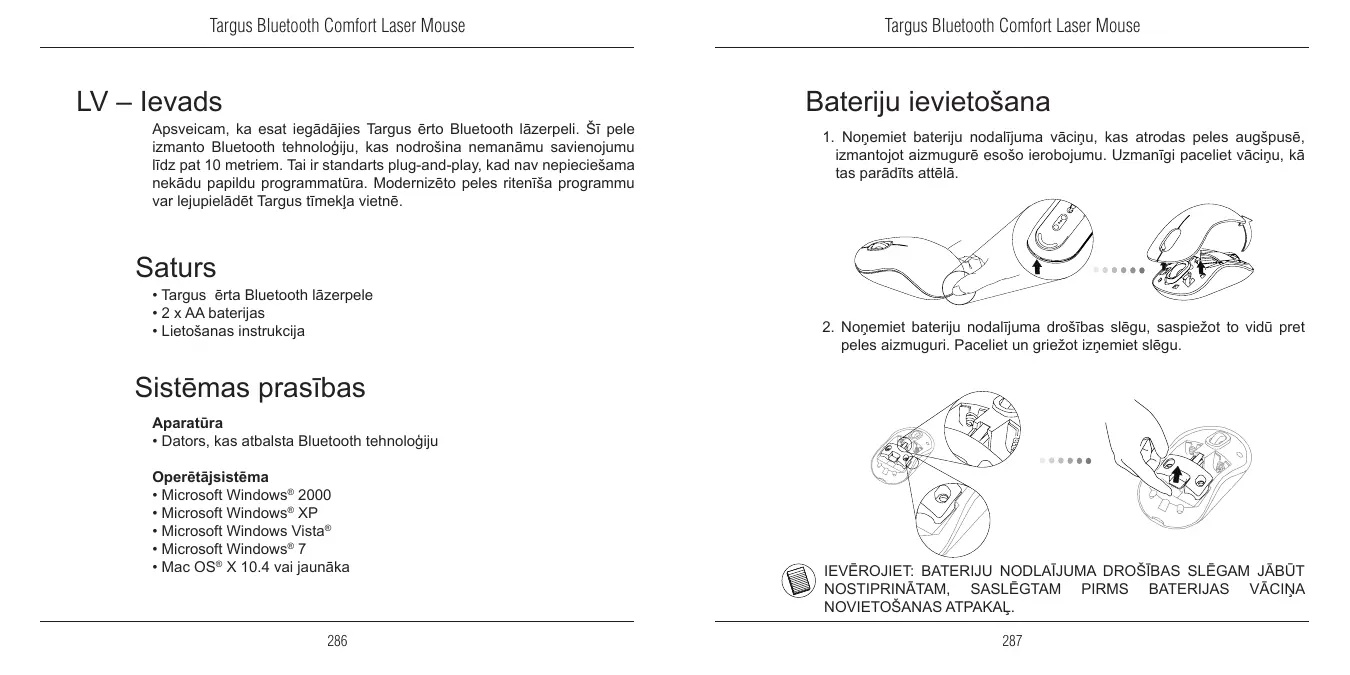 Targus Bluetooth Comfort Laser Mouse

LV – Ievads

Apsveicam, ka esat iegādājies Targus ērto Bluetooth lāzerpeli. Šī pele izmanto Bluetooth tehnoloģiju, kas nodrošina nemanāmu savienojumu līdz pat 10 metriem. Tai ir standarts plug-and-play, kad nav nepieciešama nekādu papildu programmatūra. Modernizēto peles ritenīša programmu var lejupielādēt Targus tīmekļa vietnē.

Saturs

• Targus ērta Bluetooth lāzerpele
• 2 x AA baterijas
• Lietošanas instrukcija

Sistēmas prasības

Aparatūra
• Dators, kas atbalsta Bluetooth tehnoloģiju

Operētājsistēma
• Microsoft Windows® 2000
• Microsoft Windows® XP
• Microsoft Windows Vista®
• Microsoft Windows® 7
• Mac OS® X 10.4 vai jaunāka

286

Targus Bluetooth Comfort Laser Mouse

Bateriju ievietošana

1. Noņemiet bateriju nodalījuma vāciņu, kas atrodas peles augšpusē, izmantojot aizmugurē esošo ierobojumu. Uzmanīgi paceliet vāciņu, kā tas parādīts attēlā.

2. Noņemiet bateriju nodalījuma drošības slēgu, saspiežot to vidū pret peles aizmuguri. Paceliet un griežot izņemiet slēgu.

IEVĒROJIET: BATERIJU NODLAĪJUMA DROŠĪBAS SLĒGAM JĀBŪT NOSTIPRINĀTAM, SASLĒGTAM PIRMS BATERIJAS VĀCIŅA NOVIETOŠANAS ATPAKAĻ.

287