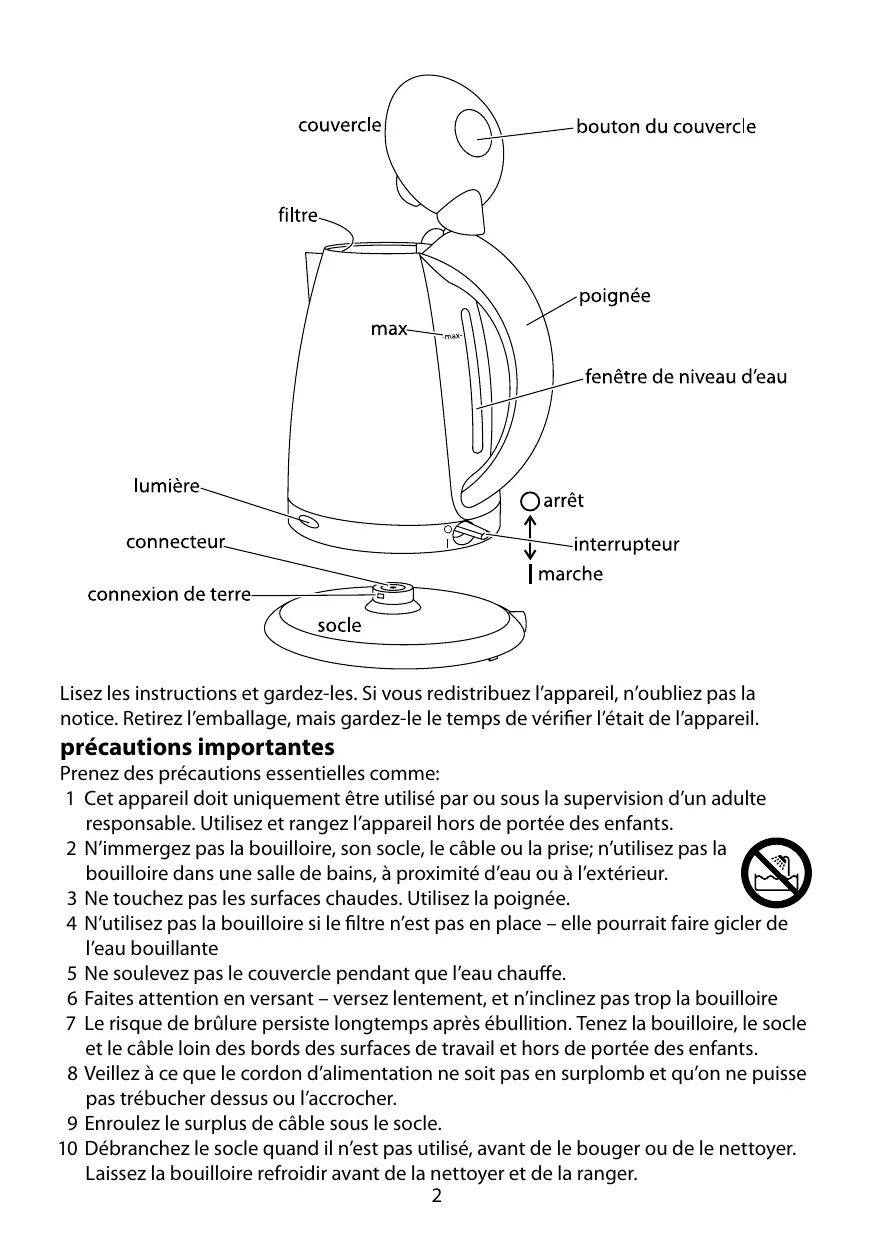 couvercle
bouton du couvercle
filtre
poignée
max
max
fenêtre de niveau d'eau
lumière
arrêt
connecteur
interrupteur
marche
connexion de terre
socle

Lisez les instructions et gardez-les. Si vous redistribuez l'appareil, n'oubliez pas la notice. Retirez l'emballage, mais gardez-le le temps de vérifier l'était de l'appareil.

précautions importantes
Prenez des précautions essentielles comme:
1 Cet appareil doit uniquement être utilisé par ou sous la supervision d'un adulte responsable. Utilisez et rangez l'appareil hors de portée des enfants.
2 N'immergez pas la bouilloire, son socle, le câble ou la prise; n'utilisez pas la bouilloire dans une salle de bains, à proximité d'eau ou à l'extérieur.
3 Ne touchez pas les surfaces chaudes. Utilisez la poignée.
4 N'utilisez pas la bouilloire si le filtre n'est pas en place – elle pourrait faire gicler de l'eau bouillante
5 Ne soulevez pas le couvercle pendant que l'eau chauffe.
6 Faites attention en versant – versez lentement, et n'inclinez pas trop la bouilloire
7 Le risque de brûlure persiste longtemps après ébullition. Tenez la bouilloire, le socle et le câble loin des bords des surfaces de travail et hors de portée des enfants.
8 Veillez à ce que le cordon d'alimentation ne soit pas en surplomb et qu'on ne puisse pas trébucher dessus ou l'accrocher.
9 Enroulez le surplus de câble sous le socle.
10 Débranchez le socle quand il n'est pas utilisé, avant de le bouger ou de le nettoyer. Laissez la bouilloire refroidir avant de la nettoyer et de la ranger.
2