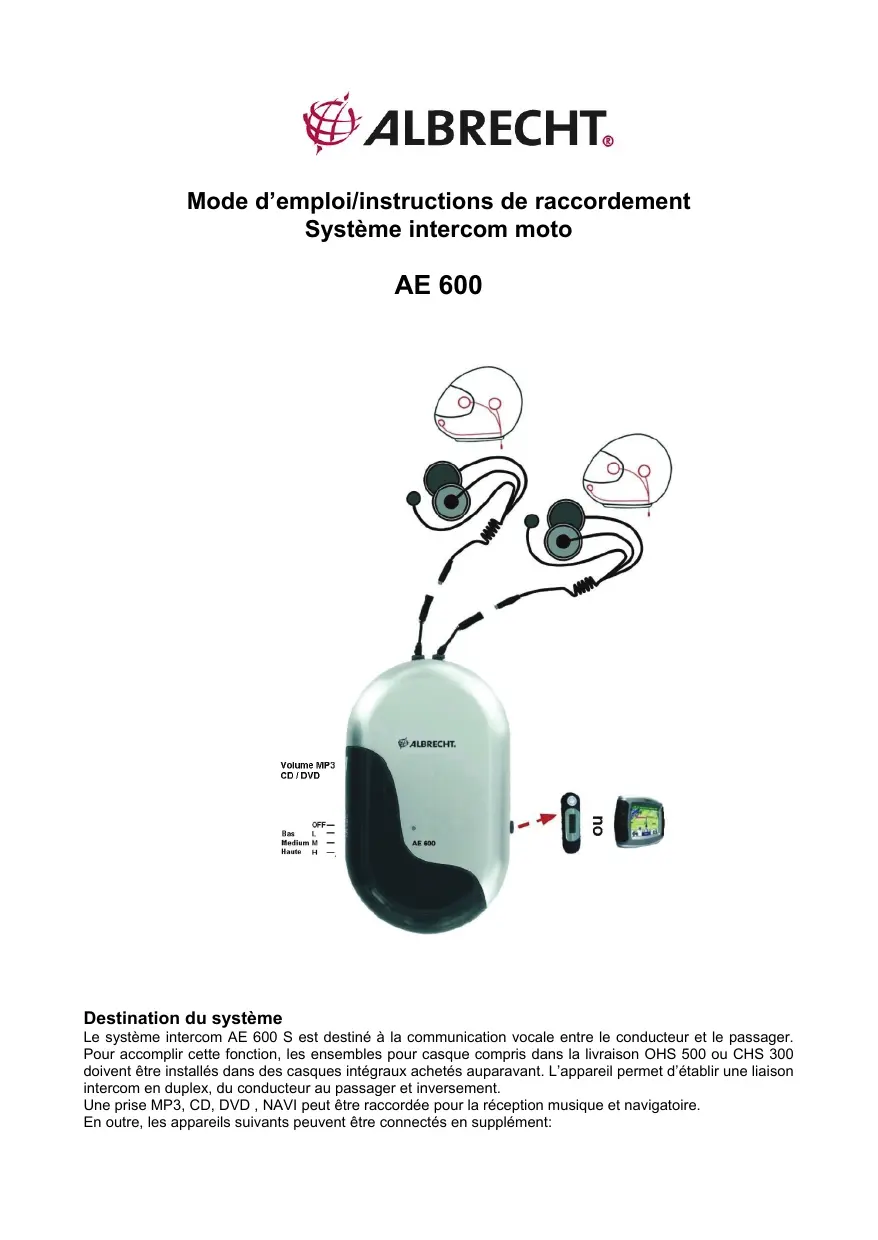 ALBRECHT®

Mode d'emploi/instructions de raccordement
Système intercom moto

AE 600

ALBRECHT.

Volume MP3
CD / DVD

OFF
Bas L
Medium M
Haute H

AE 600

ou

Destination du système
Le système intercom AE 600 S est destiné à la communication vocale entre le conducteur et le passager. Pour accomplir cette fonction, les ensembles pour casque compris dans la livraison OHS 500 ou CHS 300 doivent être installés dans des casques intégraux achetés auparavant. L'appareil permet d'établir une liaison intercom en duplex, du conducteur au passager et inversement.
Une prise MP3, CD, DVD , NAVI peut être raccordée pour la réception musique et navigatoire.
En outre, les appareils suivants peuvent être connectés en supplément: