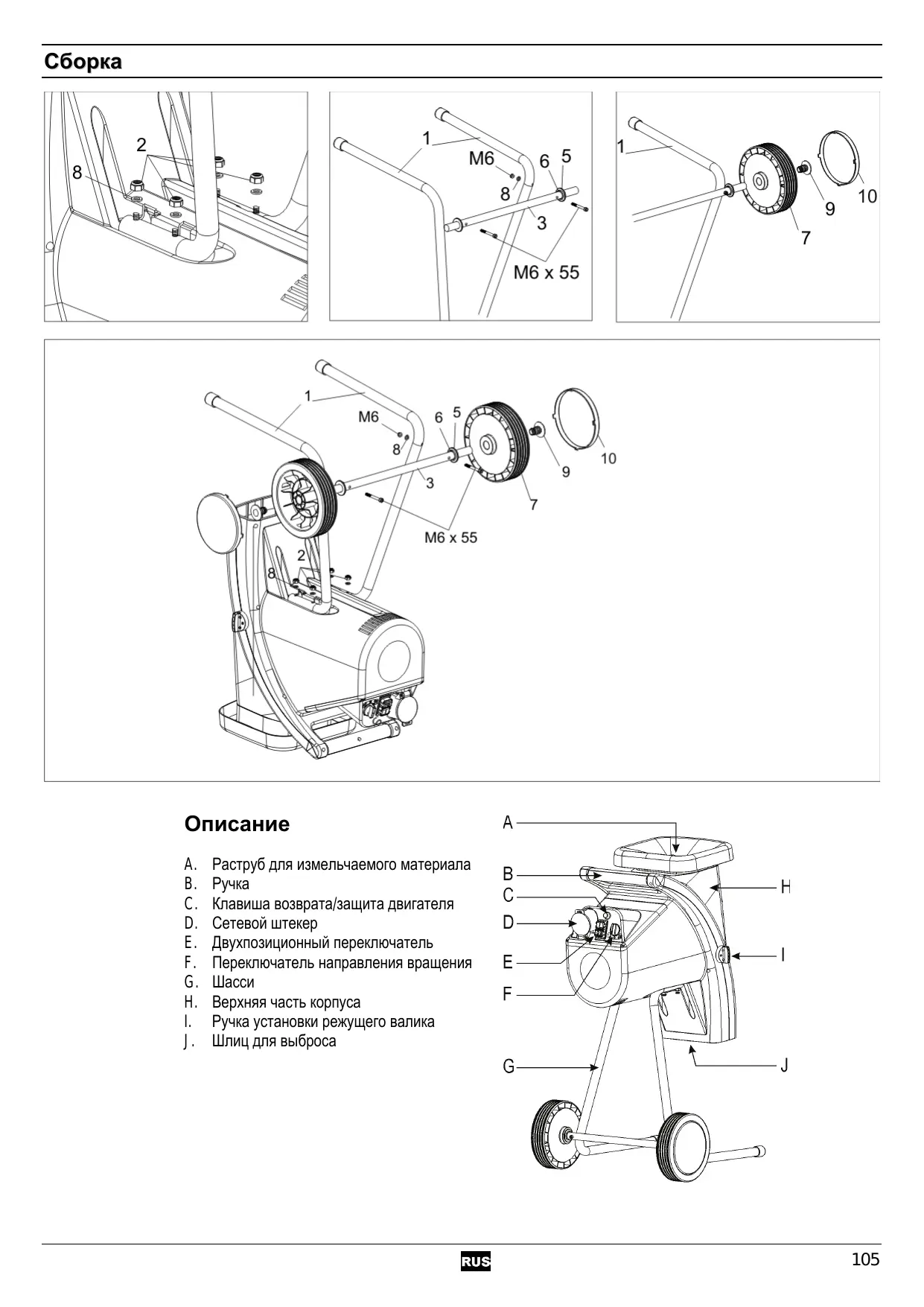 Сборка

2
8

1
M6
6
5
8
3
M6 x 55

1
9
10
7

1
M6
6
5
8
3
9
10
7
M6 x 55
2
8

Описание

A. Раструб для измельчаемого материала
B. Ручка
C. Клавиша возврата/защита двигателя
D. Сетевой штекер
E. Двухпозиционный переключатель
F. Переключатель направления вращения
G. Шасси
H. Верхняя часть корпуса
I. Ручка установки режущего валика
J. Шлиц для выброса

A
B
C
D
E
F
G
H
I
J

RUS
105