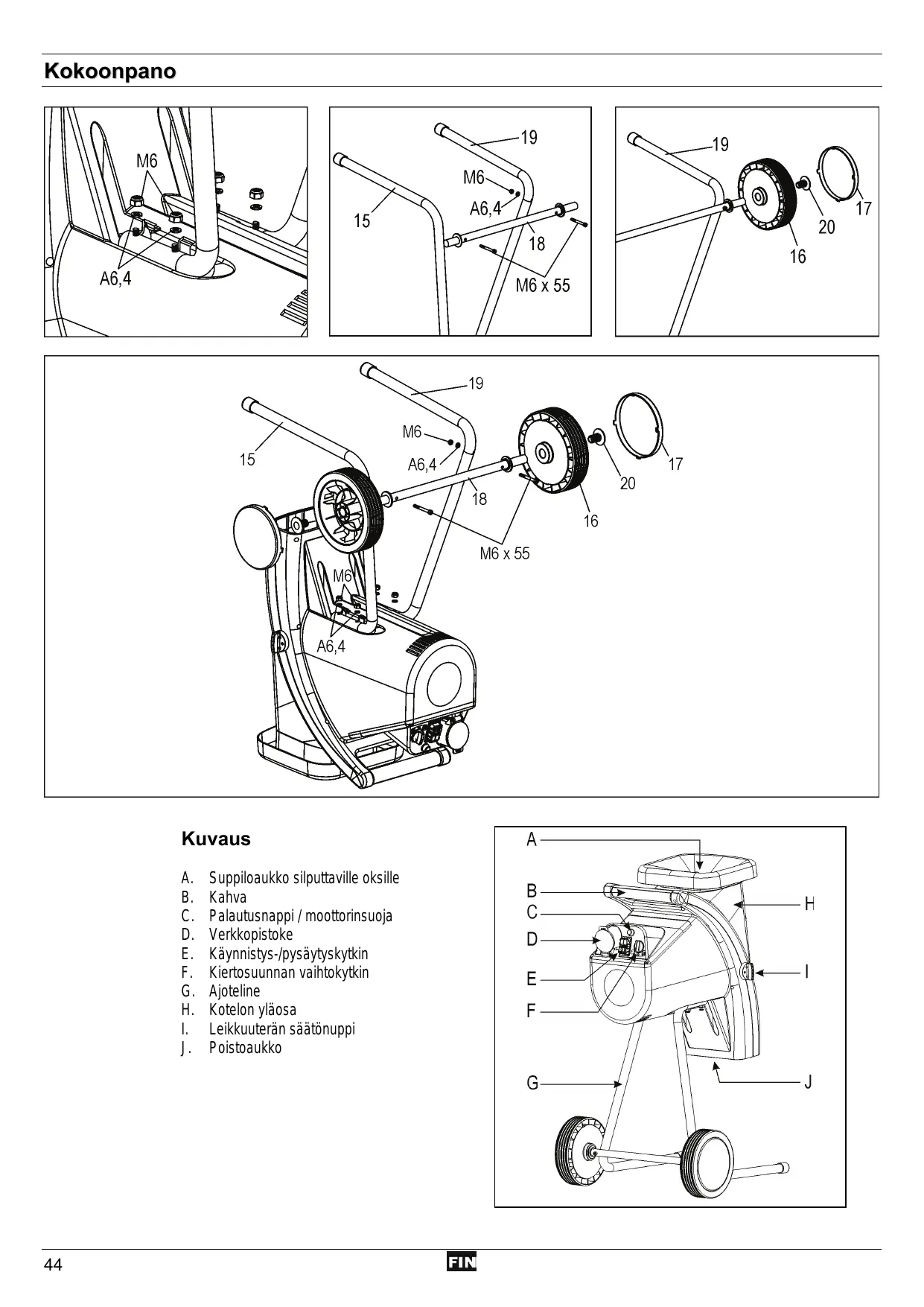 Kokoonpano

M6

A6,4

19

M6

A6,4

15

18

M6 x 55

19

17

20

16

19

M6

15

A6,4

18

17

20

16

M6 x 55

M6

A6,4

Kuvaus

A. Suppiloaukko silputtaville oksille
B. Kahva
C. Palautusnappi / moottorinsuoja
D. Verkkopistoke
E. Käynnistys-/pysäytyskytkin
F. Kiertosuunnan vaihtokytkin
G. Ajoteline
H. Kotelon yläosa
I. Leikkuuterän säätönuppi
J. Poistoaukko

A
B
C
D
E
F
G
H
I
J

44

FIN