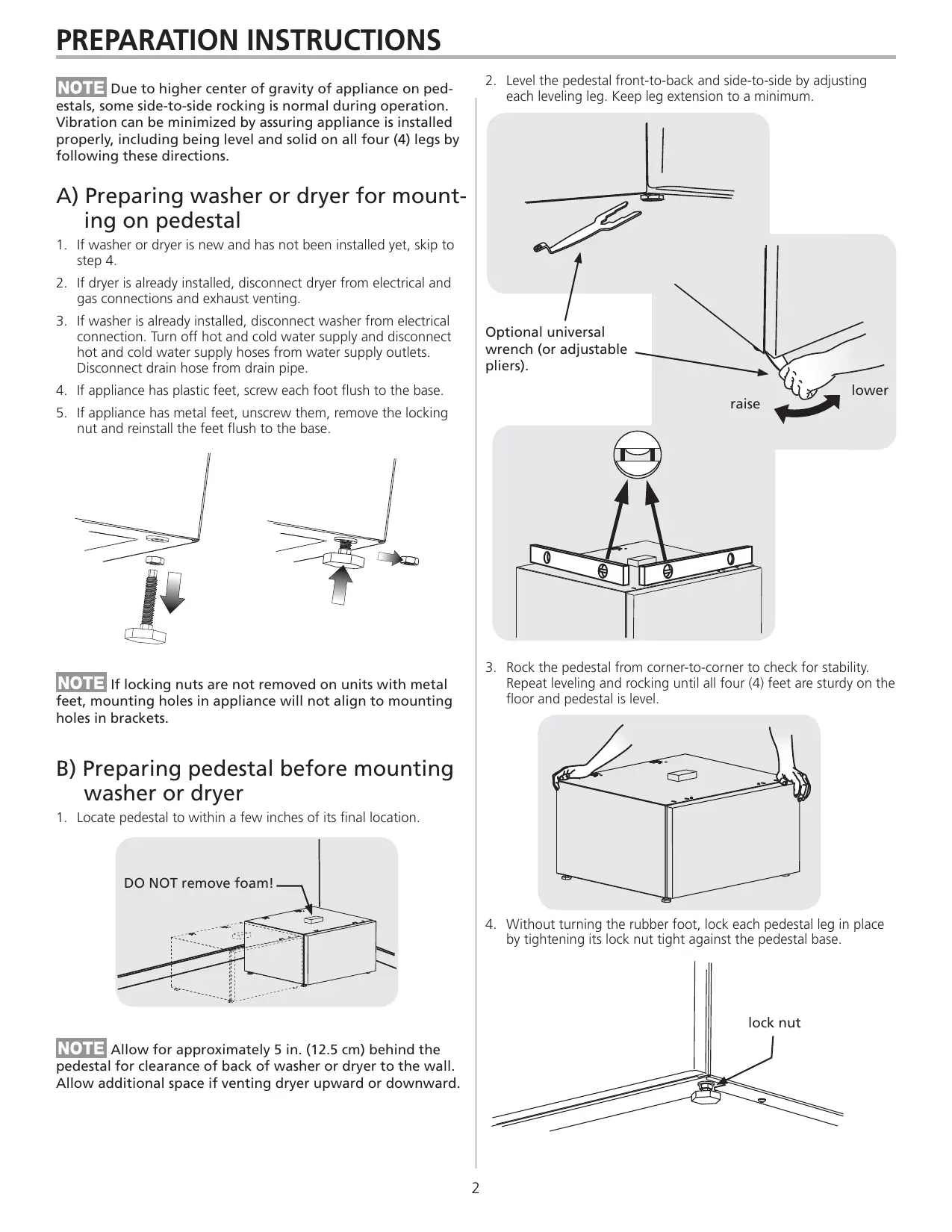 PREPARATION INSTRUCTIONS

NOTE Due to higher center of gravity of appliance on pedestals, some side-to-side rocking is normal during operation. Vibration can be minimized by assuring appliance is installed properly, including being level and solid on all four (4) legs by following these directions.

A) Preparing washer or dryer for mounting on pedestal

1. If washer or dryer is new and has not been installed yet, skip to step 4.
2. If dryer is already installed, disconnect dryer from electrical and gas connections and exhaust venting.
3. If washer is already installed, disconnect washer from electrical connection. Turn off hot and cold water supply and disconnect hot and cold water supply hoses from water supply outlets. Disconnect drain hose from drain pipe.
4. If appliance has plastic feet, screw each foot flush to the base.
5. If appliance has metal feet, unscrew them, remove the locking nut and reinstall the feet flush to the base.

NOTE If locking nuts are not removed on units with metal feet, mounting holes in appliance will not align to mounting holes in brackets.

B) Preparing pedestal before mounting washer or dryer

1. Locate pedestal to within a few inches of its final location.

DO NOT remove foam!

NOTE Allow for approximately 5 in. (12.5 cm) behind the pedestal for clearance of back of washer or dryer to the wall. Allow additional space if venting dryer upward or downward.

2. Level the pedestal front-to-back and side-to-side by adjusting each leveling leg. Keep leg extension to a minimum.

Optional universal wrench (or adjustable pliers).

raise

lower

3. Rock the pedestal from corner-to-corner to check for stability. Repeat leveling and rocking until all four (4) feet are sturdy on the floor and pedestal is level.

4. Without turning the rubber foot, lock each pedestal leg in place by tightening its lock nut tight against the pedestal base.

lock nut

2