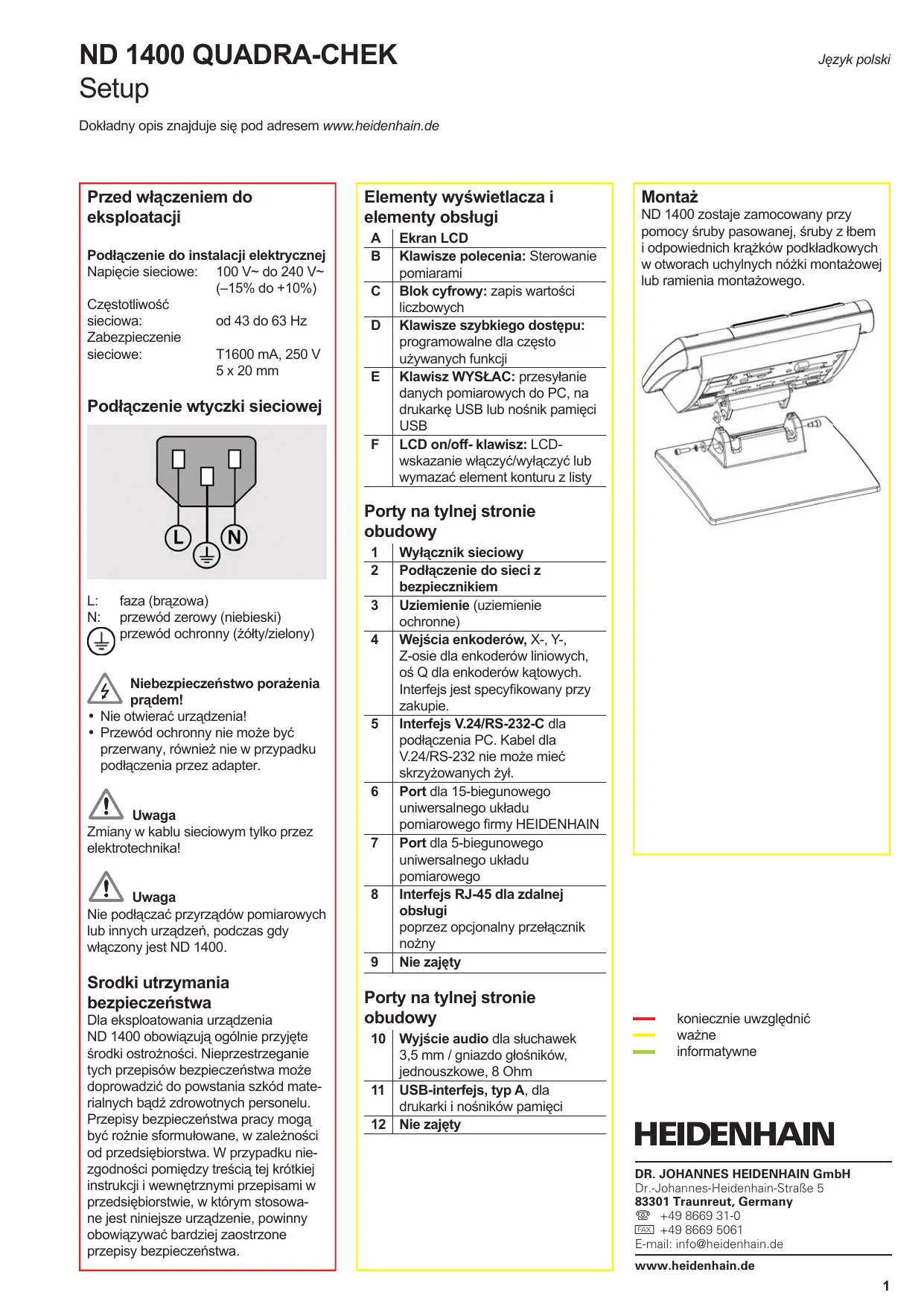 ND 1400 QUADRA-CHEK
Setup

Język polski

Dokładny opis znajduje się pod adresem www.heidenhain.de

Przed włączeniem do eksploatacji

Podłączenie do instalacji elektrycznej
Napięcie sieciowe: 100 V~ do 240 V~ (–15% do +10%)
Częstotliwość sieciowa: od 43 do 63 Hz
Zabezpieczenie sieciowe: T1600 mA, 250 V 5 x 20 mm

Podłączenie wtyczki sieciowej

L N

L: faza (brązowa)
N: przewód zerowy (niebieski)
przewód ochronny (żółty/zielony)

Niebezpieczeństwo porażenia prądem!
• Nie otwierać urządzenia!
• Przewód ochronny nie może być przerwany, również nie w przypadku podłączenia przez adapter.

Uwaga
Zmiany w kablu sieciowym tylko przez elektrotechnika!

Uwaga
Nie podłączać przyrządów pomiarowych lub innych urządzeń, podczas gdy włączony jest ND 1400.

Srodki utrzymania bezpieczeństwa
Dla eksploatowania urządzenia ND 1400 obowiązują ogólnie przyjęte środki ostrożności. Nieprzestrzeganie tych przepisów bezpieczeństwa może doprowadzić do powstania szkód materialnych bądź zdrowotnych personelu. Przepisy bezpieczeństwa pracy mogą być rożnie sformułowane, w zależności od przedsiębiorstwa. W przypadku niezgodności pomiędzy treścią tej krótkiej instrukcji i wewnętrznymi przepisami w przedsiębiorstwie, w którym stosowane jest niniejsze urządzenie, powinny obowiązywać bardziej zaostrzone przepisy bezpieczeństwa.

Elementy wyświetlacza i elementy obsługi

| A | Ekran LCD |
|---|---|
| B | Klawisze polecenia: Sterowanie pomiarami |
| C | Blok cyfrowy: zapis wartości liczbowych |
| D | Klawisze szybkiego dostępu: programowalne dla często używanych funkcji |
| E | Klawisz WYSŁAC: przesyłanie danych pomiarowych do PC, na drukarkę USB lub nośnik pamięci USB |
| F | LCD on/off- klawisz: LCD-wskazanie włączyć/wyłączyć lub wymazać element konturu z listy |

Porty na tylnej stronie obudowy

| 1 | Wyłącznik sieciowy |
|---|---|
| 2 | Podłączenie do sieci z bezpiecznikiem |
| 3 | Uziemienie (uziemienie ochronne) |
| 4 | Wejścia enkoderów, X-, Y-, Z-osie dla enkoderów liniowych, oś Q dla enkoderów kątowych. Interfejs jest specyfikowany przy zakupie. |
| 5 | Interfejs V.24/RS-232-C dla podłączenia PC. Kabel dla V.24/RS-232 nie może mieć skrzyżowanych żył. |
| 6 | Port dla 15-biegunowego uniwersalnego układu pomiarowego firmy HEIDENHAIN |
| 7 | Port dla 5-biegunowego uniwersalnego układu pomiarowego |
| 8 | Interfejs RJ-45 dla zdalnej obsługi poprzez opcjonalny przełącznik nożny |
| 9 | Nie zajęty |

Porty na tylnej stronie obudowy

| 10 | Wyjście audio dla słuchawek 3,5 mm / gniazdo głośników, jednouszkowe, 8 Ohm |
|---|---|
| 11 | USB-interfejs, typ A, dla drukarki i nośników pamięci |
| 12 | Nie zajęty |

Montaż
ND 1400 zostaje zamocowany przy pomocy śruby pasowanej, śruby z łbem i odpowiednich krążków podkładkowych w otworach uchylnych nóżki montażowej lub ramienia montażowego.

koniecznie uwzględnić
ważne
informatywne

HEIDENHAIN

DR. JOHANNES HEIDENHAIN GmbH
Dr.-Johannes-Heidenhain-Straße 5
83301 Traunreut, Germany
+49 8669 31-0
FAX +49 8669 5061
E-mail: info@heidenhain.de
www.heidenhain.de

1