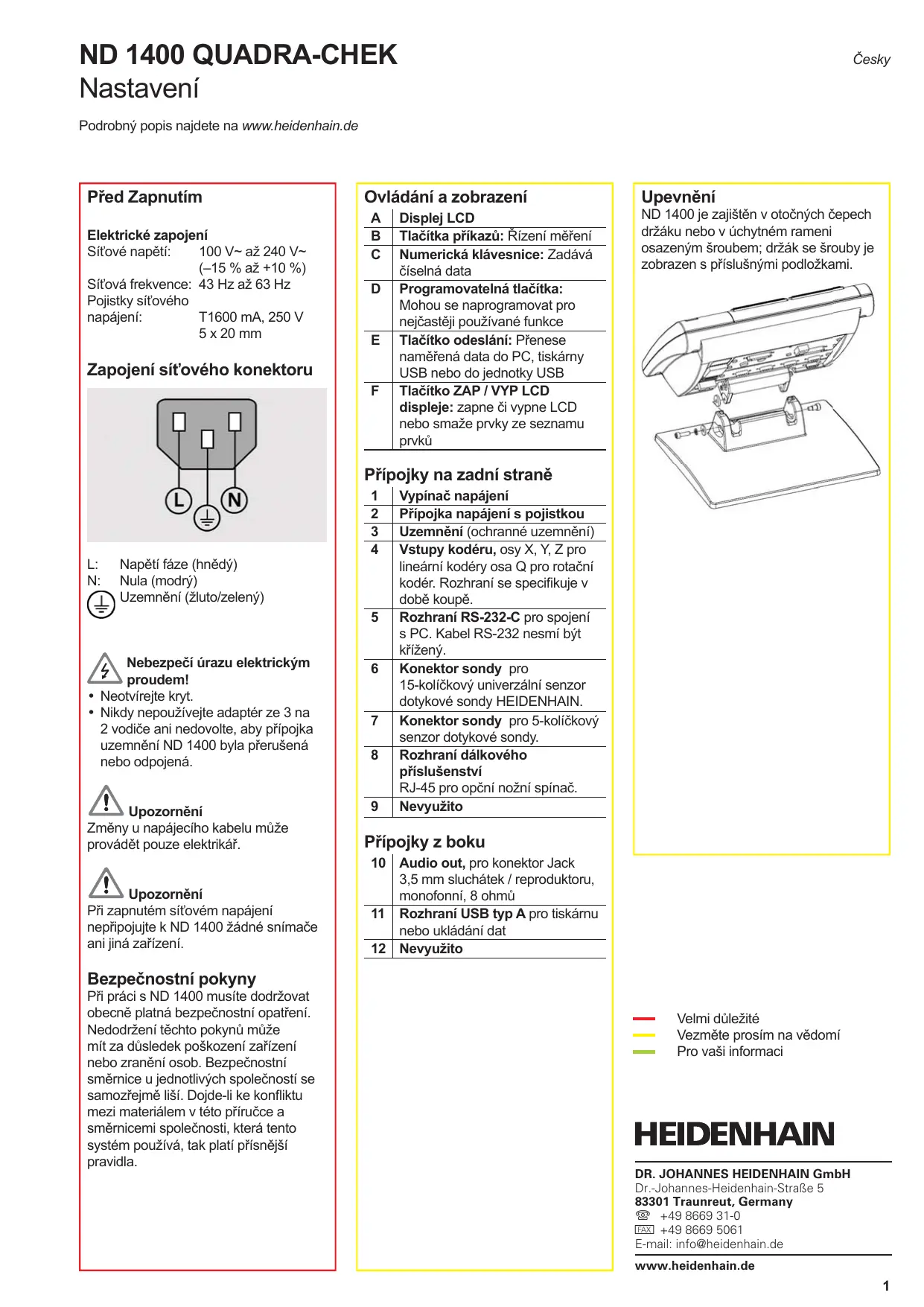 ND 1400 QUADRA-CHEK
Nastavení

Česky

Podrobný popis najdete na www.heidenhain.de

Před Zapnutím

Elektrické zapojení
Síťové napětí: 100 V~ až 240 V~ (–15 % až +10 %)
Síťová frekvence: 43 Hz až 63 Hz
Pojistky síťového napájení: T1600 mA, 250 V 5 x 20 mm

Zapojení síťového konektoru

L N

L: Napětí fáze (hnědý)
N: Nula (modrý)
Uzemnění (žluto/zelený)

Nebezpečí úrazu elektrickým proudem!
• Neotvírejte kryt.
• Nikdy nepoužívejte adaptér ze 3 na 2 vodiče ani nedovolte, aby přípojka uzemnění ND 1400 byla přerušená nebo odpojená.

Upozornění
Změny u napájecího kabelu může provádět pouze elektrikář.

Upozornění
Při zapnutém síťovém napájení nepřipojujte k ND 1400 žádné snímače ani jiná zařízení.

Bezpečnostní pokyny
Při práci s ND 1400 musíte dodržovat obecně platná bezpečnostní opatření. Nedodržení těchto pokynů může mít za důsledek poškození zařízení nebo zranění osob. Bezpečnostní směrnice u jednotlivých společností se samozřejmě liší. Dojde-li ke konfliktu mezi materiálem v této příručce a směrnicemi společnosti, která tento systém používá, tak platí přísnější pravidla.

Ovládání a zobrazení

| A | Displej LCD |
|---|---|
| B | Tlačítka příkazů: Řízení měření |
| C | Numerická klávesnice: Zadává číselná data |
| D | Programovatelná tlačítka: Mohou se naprogramovat pro nejčastěji používané funkce |
| E | Tlačítko odeslání: Přenese naměřená data do PC, tiskárny USB nebo do jednotky USB |
| F | Tlačítko ZAP / VYP LCD displeje: zapne či vypne LCD nebo smaže prvky ze seznamu prvků |

Přípojky na zadní straně

| 1 | Vypínač napájení |
|---|---|
| 2 | Přípojka napájení s pojistkou |
| 3 | Uzemnění (ochranné uzemnění) |
| 4 | Vstupy kodéru, osy X, Y, Z pro lineární kodéry osa Q pro rotační kodér. Rozhraní se specifikuje v době koupě. |
| 5 | Rozhraní RS-232-C pro spojení s PC. Kabel RS-232 nesmí být křížený. |
| 6 | Konektor sondy pro 15-kolíčkový univerzální senzor dotykové sondy HEIDENHAIN. |
| 7 | Konektor sondy pro 5-kolíčkový senzor dotykové sondy. |
| 8 | Rozhraní dálkového příslušenství RJ-45 pro opční nožní spínač. |
| 9 | Nevyužito |

Přípojky z boku

| 10 | Audio out, pro konektor Jack 3,5 mm sluchátek / reproduktoru, monofonní, 8 ohmů |
|---|---|
| 11 | Rozhraní USB typ A pro tiskárnu nebo ukládání dat |
| 12 | Nevyužito |

Upevnění
ND 1400 je zajištěn v otočných čepech držáku nebo v úchytném rameni osazeným šroubem; držák se šrouby je zobrazen s příslušnými podložkami.

Velmi důležité
Vezměte prosím na vědomí
Pro vaši informaci

HEIDENHAIN

DR. JOHANNES HEIDENHAIN GmbH
Dr.-Johannes-Heidenhain-Straße 5
83301 Traunreut, Germany
+49 8669 31-0
FAX +49 8669 5061
E-mail: info@heidenhain.de
www.heidenhain.de

1