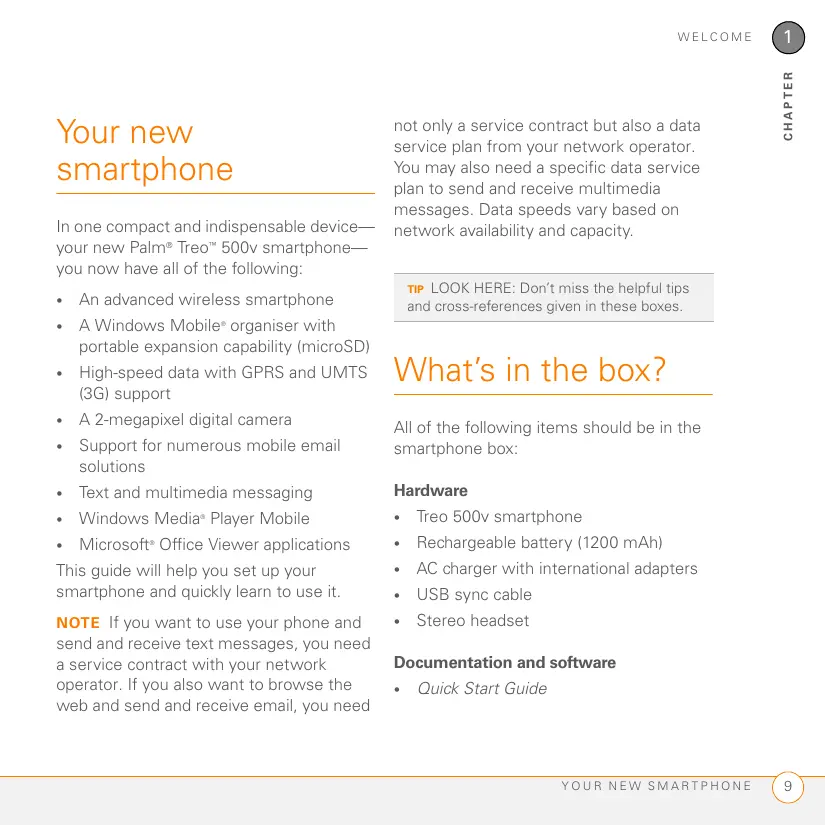 WELCOME 1

CHAPTER

Your new smartphone

In one compact and indispensable device—your new Palm® Treo™ 500v smartphone—you now have all of the following:

• An advanced wireless smartphone
• A Windows Mobile® organiser with portable expansion capability (microSD)
• High-speed data with GPRS and UMTS (3G) support
• A 2-megapixel digital camera
• Support for numerous mobile email solutions
• Text and multimedia messaging
• Windows Media® Player Mobile
• Microsoft® Office Viewer applications

This guide will help you set up your smartphone and quickly learn to use it.

NOTE If you want to use your phone and send and receive text messages, you need a service contract with your network operator. If you also want to browse the web and send and receive email, you need not only a service contract but also a data service plan from your network operator. You may also need a specific data service plan to send and receive multimedia messages. Data speeds vary based on network availability and capacity.

TIP LOOK HERE: Don't miss the helpful tips and cross-references given in these boxes.

What's in the box?

All of the following items should be in the smartphone box:

Hardware

• Treo 500v smartphone
• Rechargeable battery (1200 mAh)
• AC charger with international adapters
• USB sync cable
• Stereo headset

Documentation and software

• Quick Start Guide

YOUR NEW SMARTPHONE 9