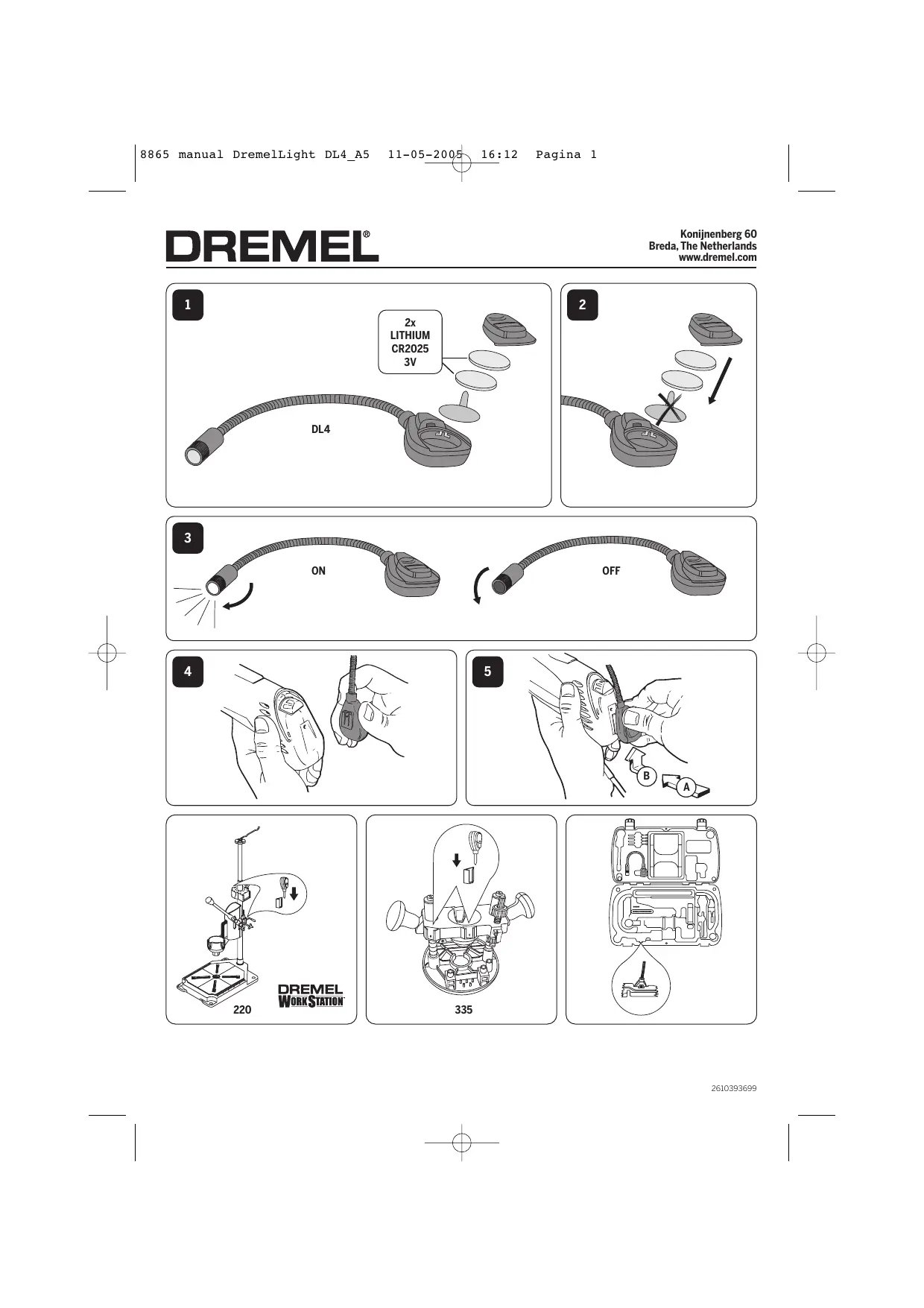 8865 manual DremelLight DL4_A5 11-05-2005 16:12 Pagina 1

DREMEL®

Konijnenberg 60
Breda, The Netherlands
www.dremel.com

1

2x
LITHIUM
CR2025
3V

DL4

2

3

ON

OFF

4

5

B

A

DREMEL
WORKSTATION

220

335

2610393699