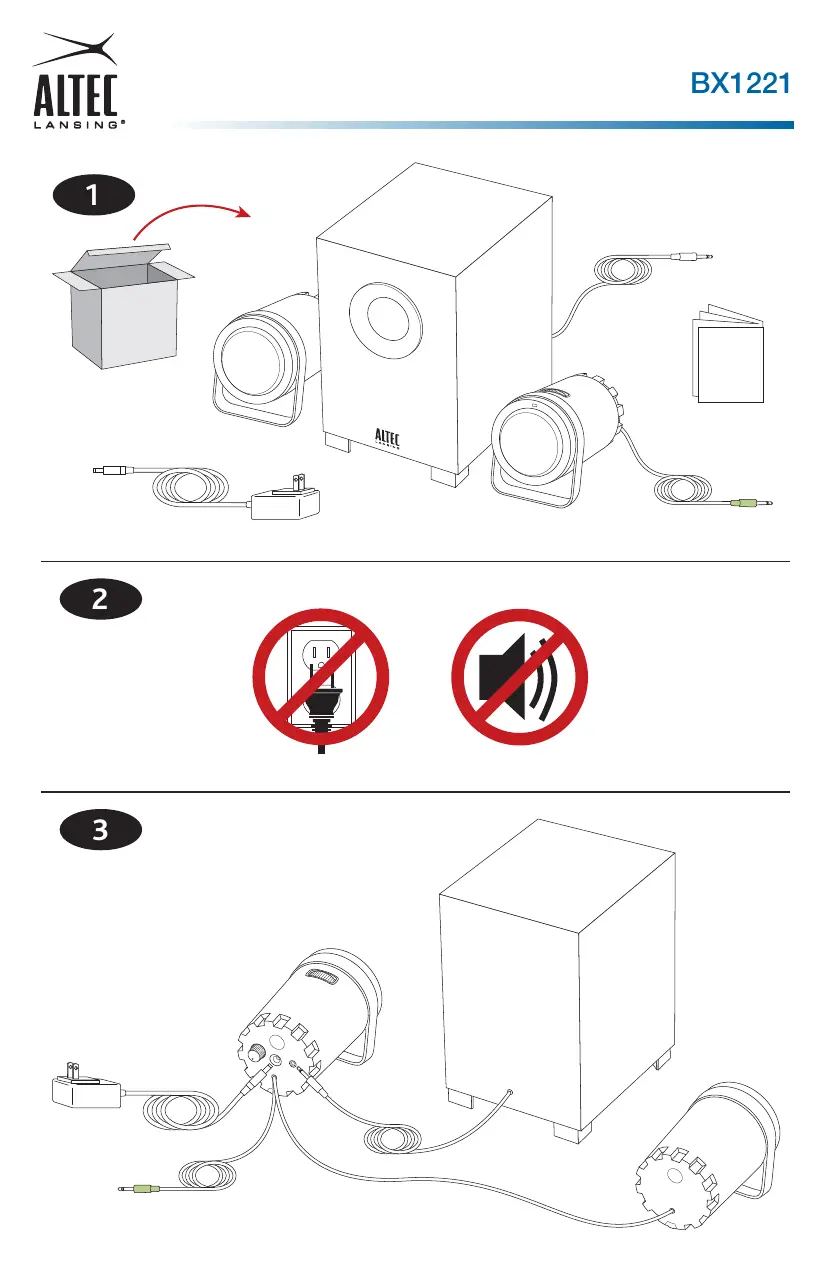 ALTEC LANSING®

BX1221

1

ALTEC LANSING

2

3