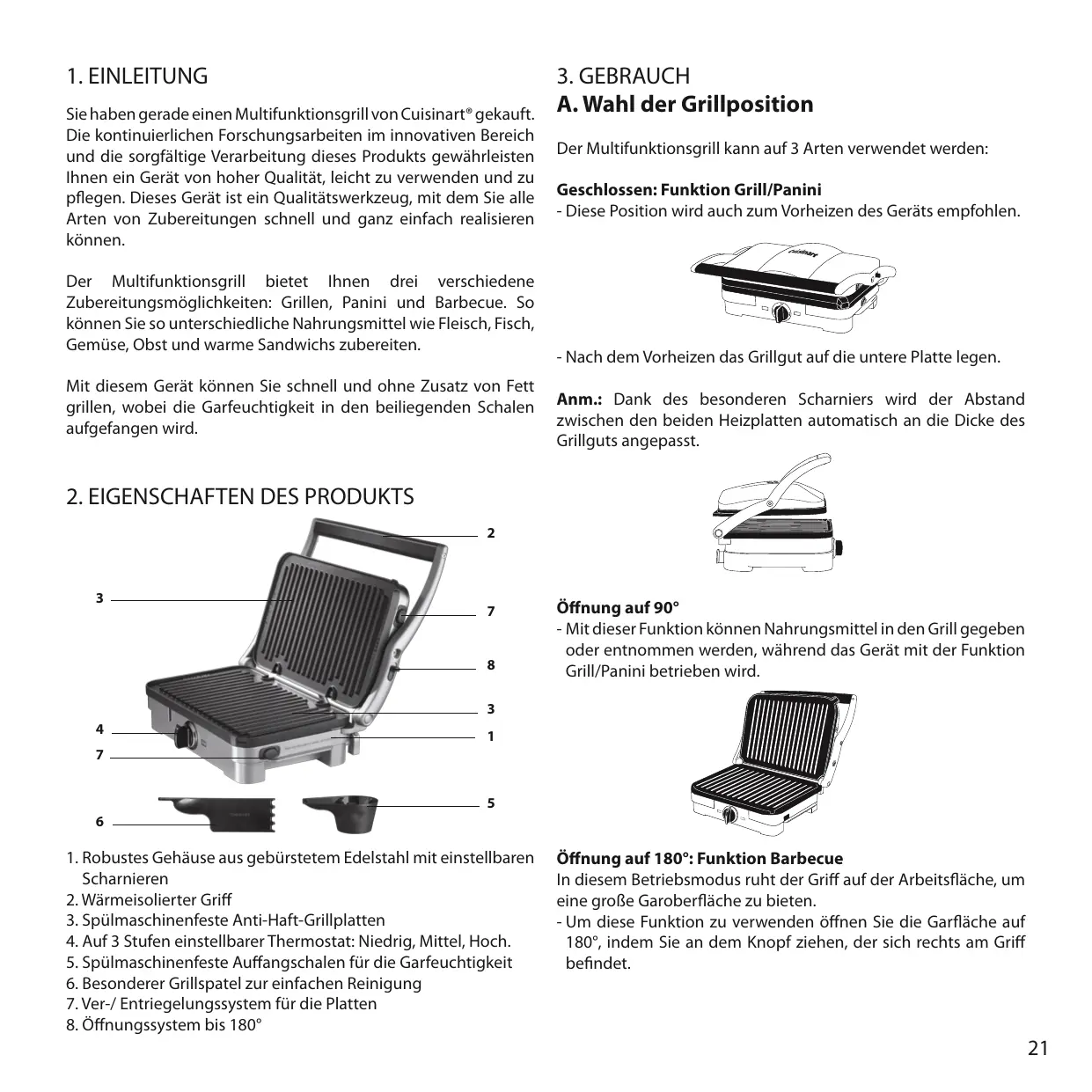 1. EINLEITUNG

Sie haben gerade einen Multifunktionsgrill von Cuisinart® gekauft. Die kontinuierlichen Forschungsarbeiten im innovativen Bereich und die sorgfältige Verarbeitung dieses Produkts gewährleisten Ihnen ein Gerät von hoher Qualität, leicht zu verwenden und zu pflegen. Dieses Gerät ist ein Qualitätswerkzeug, mit dem Sie alle Arten von Zubereitungen schnell und ganz einfach realisieren können.

Der Multifunktionsgrill bietet Ihnen drei verschiedene Zubereitungsmöglichkeiten: Grillen, Panini und Barbecue. So können Sie so unterschiedliche Nahrungsmittel wie Fleisch, Fisch, Gemüse, Obst und warme Sandwichs zubereiten.

Mit diesem Gerät können Sie schnell und ohne Zusatz von Fett grillen, wobei die Garfeuchtigkeit in den beiliegenden Schalen aufgefangen wird.

2. EIGENSCHAFTEN DES PRODUKTS

2
3
7
8
3
4
1
7
5
6

1. Robustes Gehäuse aus gebürstetem Edelstahl mit einstellbaren Scharnieren
2. Wärmeisolierter Griff
3. Spülmaschinenfeste Anti-Haft-Grillplatten
4. Auf 3 Stufen einstellbarer Thermostat: Niedrig, Mittel, Hoch.
5. Spülmaschinenfeste Auffangschalen für die Garfeuchtigkeit
6. Besonderer Grillspatel zur einfachen Reinigung
7. Ver-/ Entriegelungssystem für die Platten
8. Öffnungssystem bis 180°

3. GEBRAUCH
A. Wahl der Grillposition

Der Multifunktionsgrill kann auf 3 Arten verwendet werden:

Geschlossen: Funktion Grill/Panini
- Diese Position wird auch zum Vorheizen des Geräts empfohlen.

Cuisinart

- Nach dem Vorheizen das Grillgut auf die untere Platte legen.

Anm.: Dank des besonderen Scharniers wird der Abstand zwischen den beiden Heizplatten automatisch an die Dicke des Grillguts angepasst.

Öffnung auf 90°
- Mit dieser Funktion können Nahrungsmittel in den Grill gegeben oder entnommen werden, während das Gerät mit der Funktion Grill/Panini betrieben wird.

Öffnung auf 180°: Funktion Barbecue
In diesem Betriebsmodus ruht der Griff auf der Arbeitsfläche, um eine große Garoberfläche zu bieten.
- Um diese Funktion zu verwenden öffnen Sie die Garfläche auf 180°, indem Sie an dem Knopf ziehen, der sich rechts am Griff befindet.

21