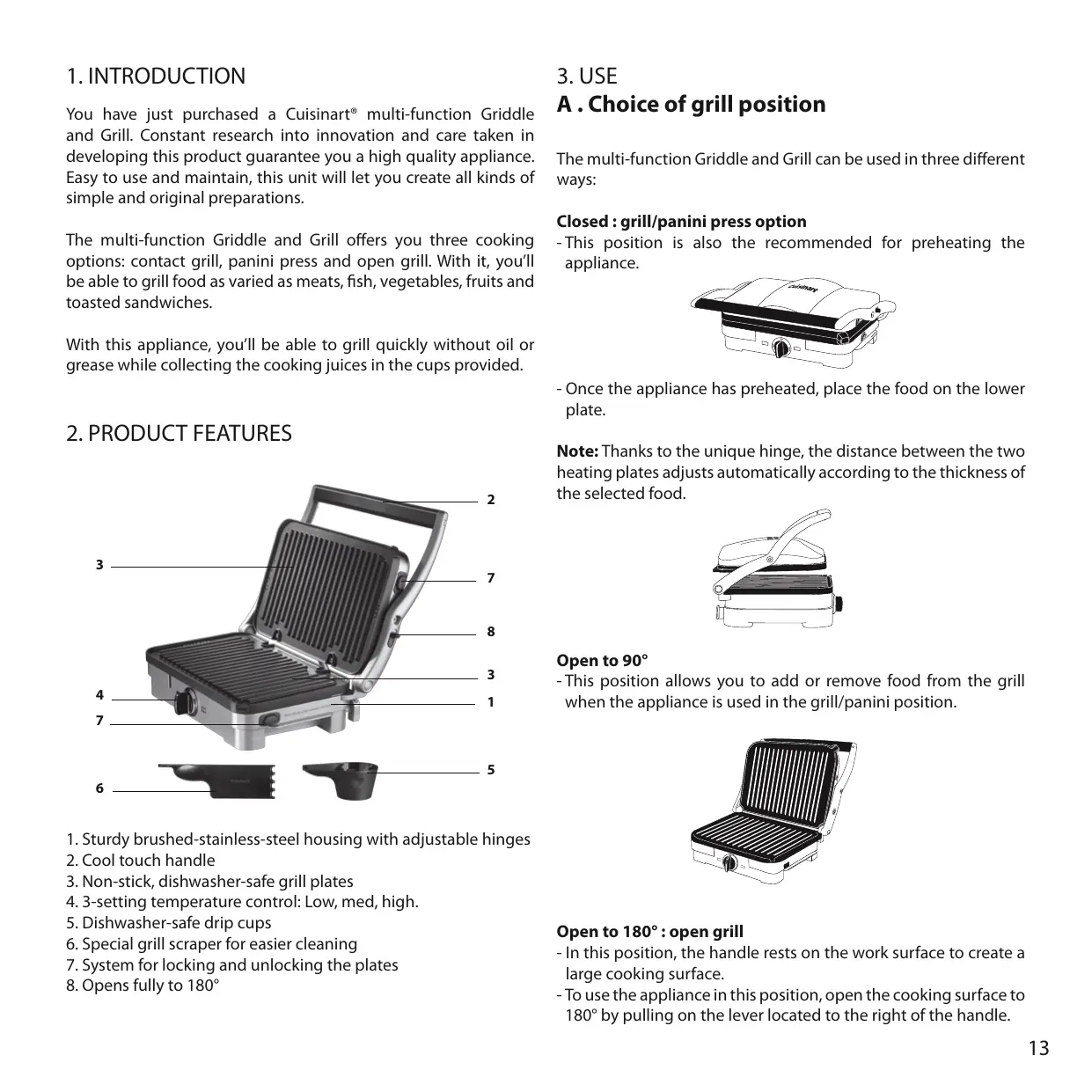 1. INTRODUCTION

You have just purchased a Cuisinart® multi-function Griddle and Grill. Constant research into innovation and care taken in developing this product guarantee you a high quality appliance. Easy to use and maintain, this unit will let you create all kinds of simple and original preparations.

The multi-function Griddle and Grill offers you three cooking options: contact grill, panini press and open grill. With it, you'll be able to grill food as varied as meats, fish, vegetables, fruits and toasted sandwiches.

With this appliance, you'll be able to grill quickly without oil or grease while collecting the cooking juices in the cups provided.

2. PRODUCT FEATURES

2
3
7
8
3
4
1
7
5
6

1. Sturdy brushed-stainless-steel housing with adjustable hinges
2. Cool touch handle
3. Non-stick, dishwasher-safe grill plates
4. 3-setting temperature control: Low, med, high.
5. Dishwasher-safe drip cups
6. Special grill scraper for easier cleaning
7. System for locking and unlocking the plates
8. Opens fully to 180°

3. USE
A . Choice of grill position

The multi-function Griddle and Grill can be used in three different ways:

Closed : grill/panini press option
- This position is also the recommended for preheating the appliance.

Cuisinart

- Once the appliance has preheated, place the food on the lower plate.

Note: Thanks to the unique hinge, the distance between the two heating plates adjusts automatically according to the thickness of the selected food.

Open to 90°
- This position allows you to add or remove food from the grill when the appliance is used in the grill/panini position.

Open to 180° : open grill
- In this position, the handle rests on the work surface to create a large cooking surface.
- To use the appliance in this position, open the cooking surface to 180° by pulling on the lever located to the right of the handle.

13