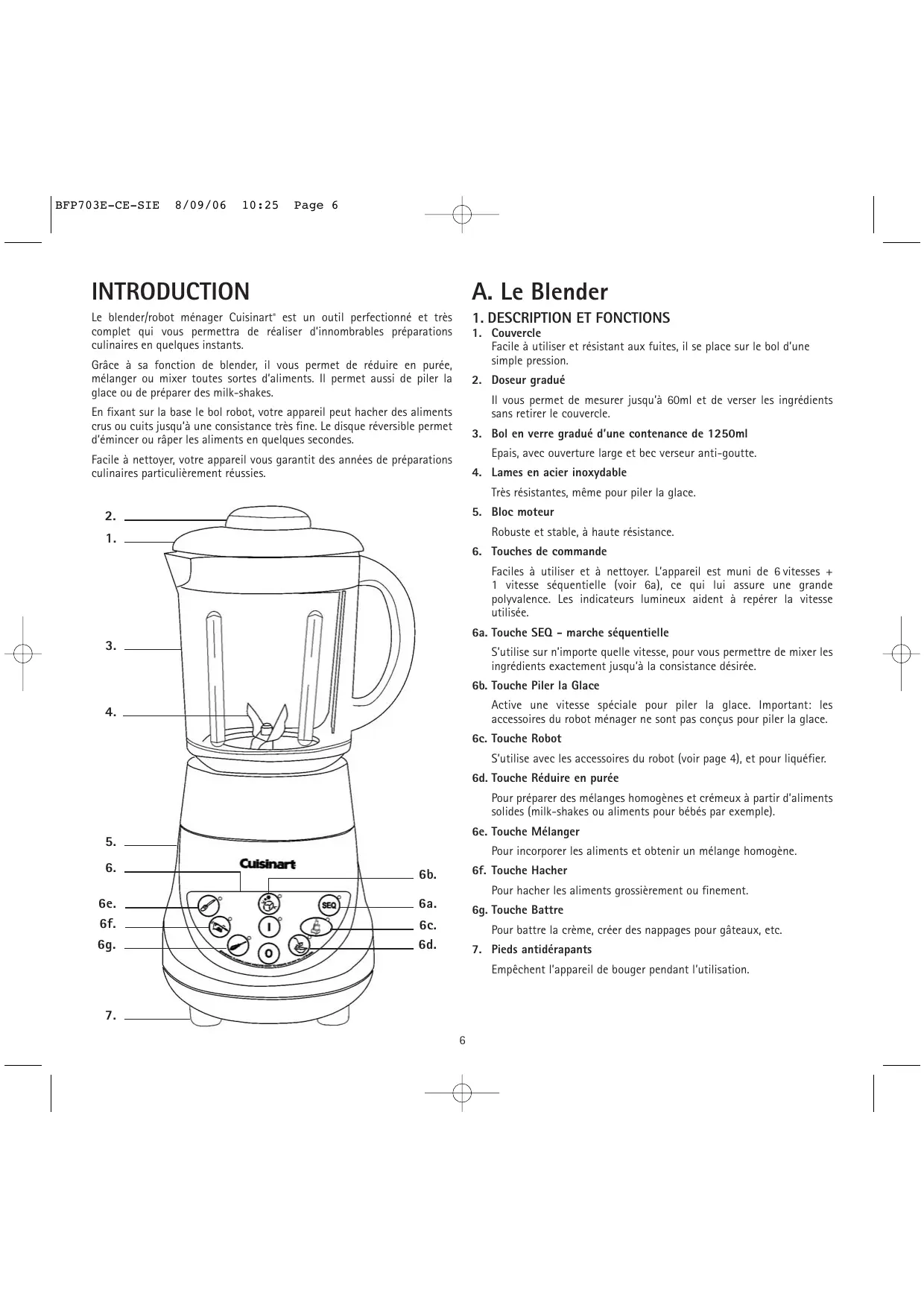 BFP703E-CE-SIE 8/09/06 10:25 Page 6

INTRODUCTION

Le blender/robot ménager Cuisinart® est un outil perfectionné et très complet qui vous permettra de réaliser d'innombrables préparations culinaires en quelques instants.

Grâce à sa fonction de blender, il vous permet de réduire en purée, mélanger ou mixer toutes sortes d'aliments. Il permet aussi de piler la glace ou de préparer des milk-shakes.

En fixant sur la base le bol robot, votre appareil peut hacher des aliments crus ou cuits jusqu'à une consistance très fine. Le disque réversible permet d'émincer ou râper les aliments en quelques secondes.

Facile à nettoyer, votre appareil vous garantit des années de préparations culinaires particulièrement réussies.

2.
1.
3.
4.
5.
6.
6e.
6f.
6g.
7.
Cuisinart
SEQ
I
O
6b.
6a.
6c.
6d.

A. Le Blender

1. DESCRIPTION ET FONCTIONS

1. Couvercle
Facile à utiliser et résistant aux fuites, il se place sur le bol d'une simple pression.

2. Doseur gradué
Il vous permet de mesurer jusqu'à 60ml et de verser les ingrédients sans retirer le couvercle.

3. Bol en verre gradué d'une contenance de 1250ml
Epais, avec ouverture large et bec verseur anti-goutte.

4. Lames en acier inoxydable
Très résistantes, même pour piler la glace.

5. Bloc moteur
Robuste et stable, à haute résistance.

6. Touches de commande
Faciles à utiliser et à nettoyer. L'appareil est muni de 6 vitesses + 1 vitesse séquentielle (voir 6a), ce qui lui assure une grande polyvalence. Les indicateurs lumineux aident à repérer la vitesse utilisée.

6a. Touche SEQ - marche séquentielle
S'utilise sur n'importe quelle vitesse, pour vous permettre de mixer les ingrédients exactement jusqu'à la consistance désirée.

6b. Touche Piler la Glace
Active une vitesse spéciale pour piler la glace. Important: les accessoires du robot ménager ne sont pas conçus pour piler la glace.

6c. Touche Robot
S'utilise avec les accessoires du robot (voir page 4), et pour liquéfier.

6d. Touche Réduire en purée
Pour préparer des mélanges homogènes et crémeux à partir d'aliments solides (milk-shakes ou aliments pour bébés par exemple).

6e. Touche Mélanger
Pour incorporer les aliments et obtenir un mélange homogène.

6f. Touche Hacher
Pour hacher les aliments grossièrement ou finement.

6g. Touche Battre
Pour battre la crème, créer des nappages pour gâteaux, etc.

7. Pieds antidérapants
Empêchent l'appareil de bouger pendant l'utilisation.

6