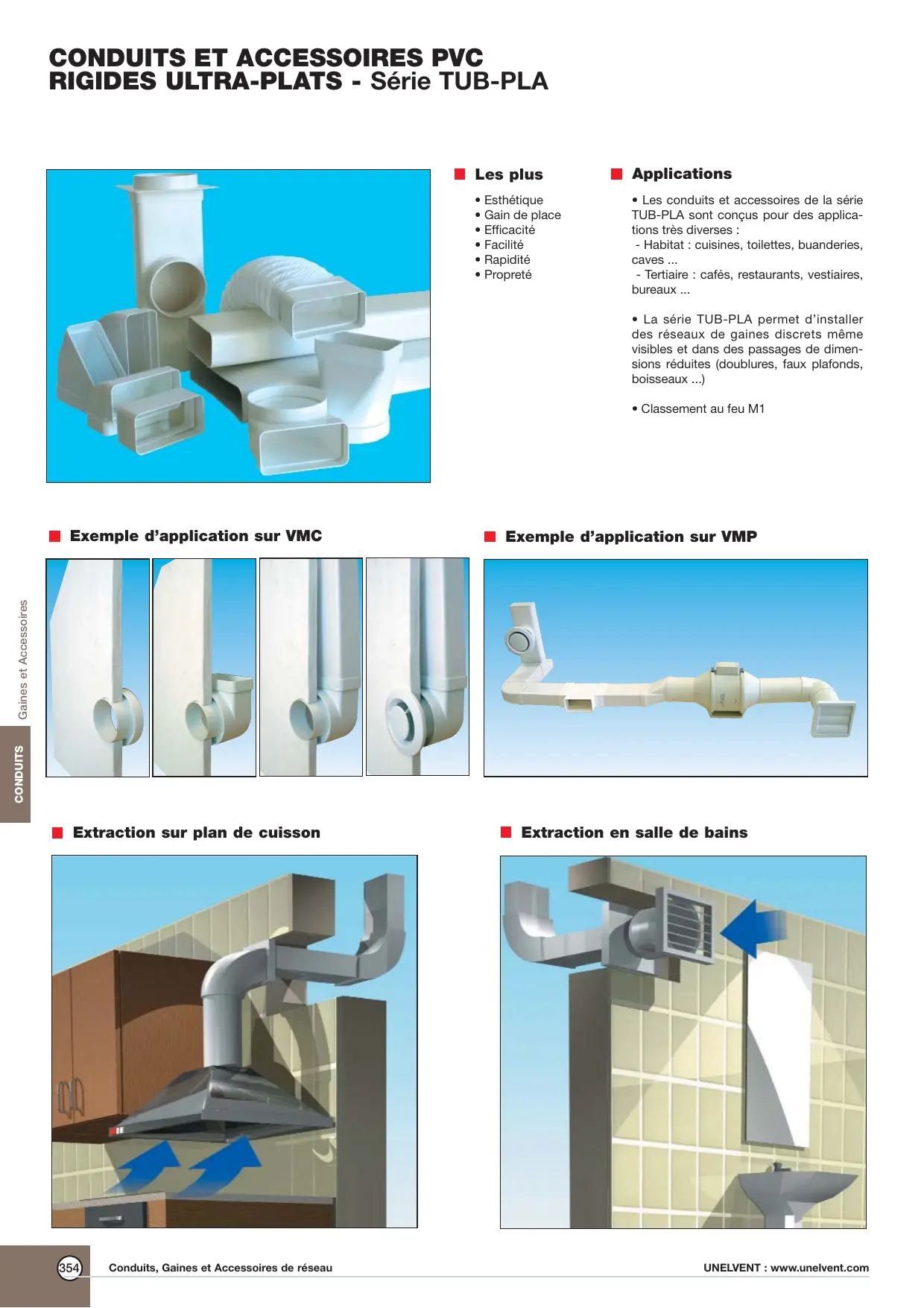 CONDUITS ET ACCESSOIRES PVC RIGIDES ULTRA-PLATS - Série TUB-PLA

Les plus

• Esthétique
• Gain de place
• Efficacité
• Facilité
• Rapidité
• Propreté

Applications

• Les conduits et accessoires de la série TUB-PLA sont conçus pour des applications très diverses :
- Habitat : cuisines, toilettes, buanderies, caves ...
- Tertiaire : cafés, restaurants, vestiaires, bureaux ...

• La série TUB-PLA permet d'installer des réseaux de gaines discrets même visibles et dans des passages de dimensions réduites (doublures, faux plafonds, boisseaux ...)

• Classement au feu M1

Exemple d'application sur VMC

Exemple d'application sur VMP

Gaines et Accessoires

CONDUITS

Extraction sur plan de cuisson

Extraction en salle de bains

354

Conduits, Gaines et Accessoires de réseau

UNELVENT : www.unelvent.com