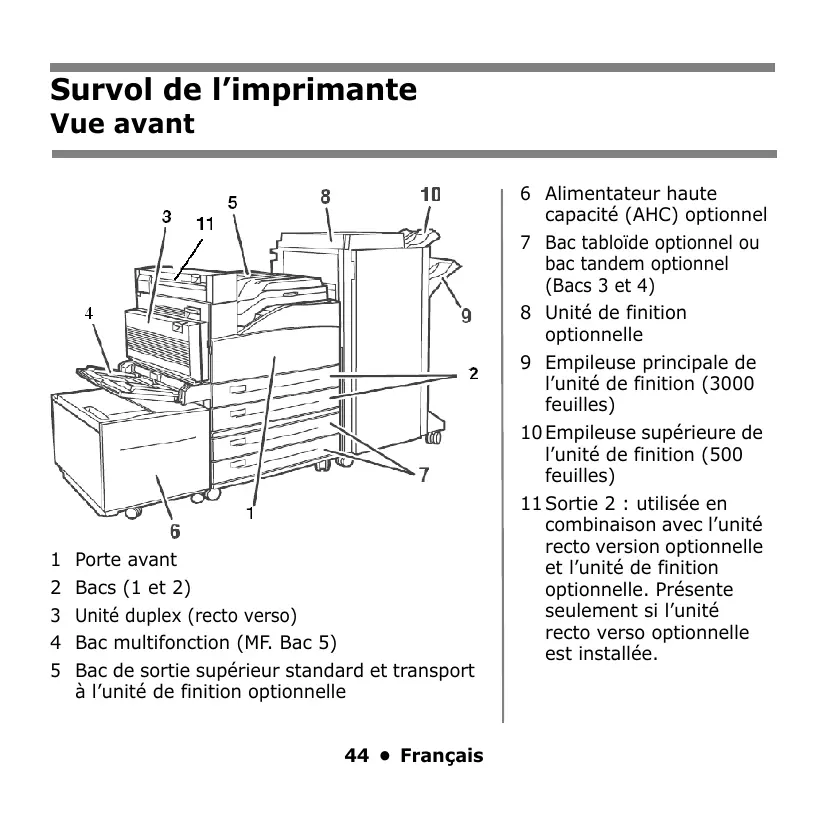 Survol de l’imprimante
Vue avant

3 11 5 8 10
4 9
2
7
1
6

1 Porte avant
2 Bacs (1 et 2)
3 Unité duplex (recto verso)
4 Bac multifonction (MF. Bac 5)
5 Bac de sortie supérieur standard et transport à l’unité de finition optionnelle

6 Alimentateur haute capacité (AHC) optionnel
7 Bac tabloïde optionnel ou bac tandem optionnel (Bacs 3 et 4)
8 Unité de finition optionnelle
9 Empileuse principale de l’unité de finition (3000 feuilles)
10 Empileuse supérieure de l’unité de finition (500 feuilles)
11 Sortie 2 : utilisée en combinaison avec l’unité recto version optionnelle et l’unité de finition optionnelle. Présente seulement si l’unité recto verso optionnelle est installée.

44 • Français