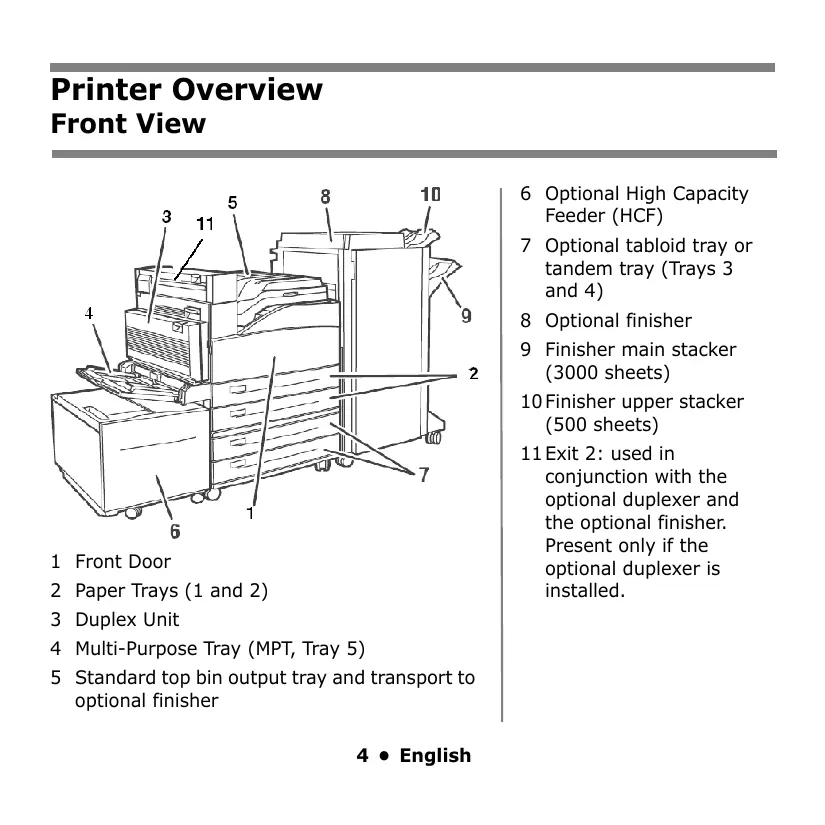 Printer Overview
Front View

3 11 5 8 10
4
9
2
7
1
6

1 Front Door
2 Paper Trays (1 and 2)
3 Duplex Unit
4 Multi-Purpose Tray (MPT, Tray 5)
5 Standard top bin output tray and transport to optional finisher

6 Optional High Capacity Feeder (HCF)
7 Optional tabloid tray or tandem tray (Trays 3 and 4)
8 Optional finisher
9 Finisher main stacker (3000 sheets)
10 Finisher upper stacker (500 sheets)
11 Exit 2: used in conjunction with the optional duplexer and the optional finisher. Present only if the optional duplexer is installed.

4 • English