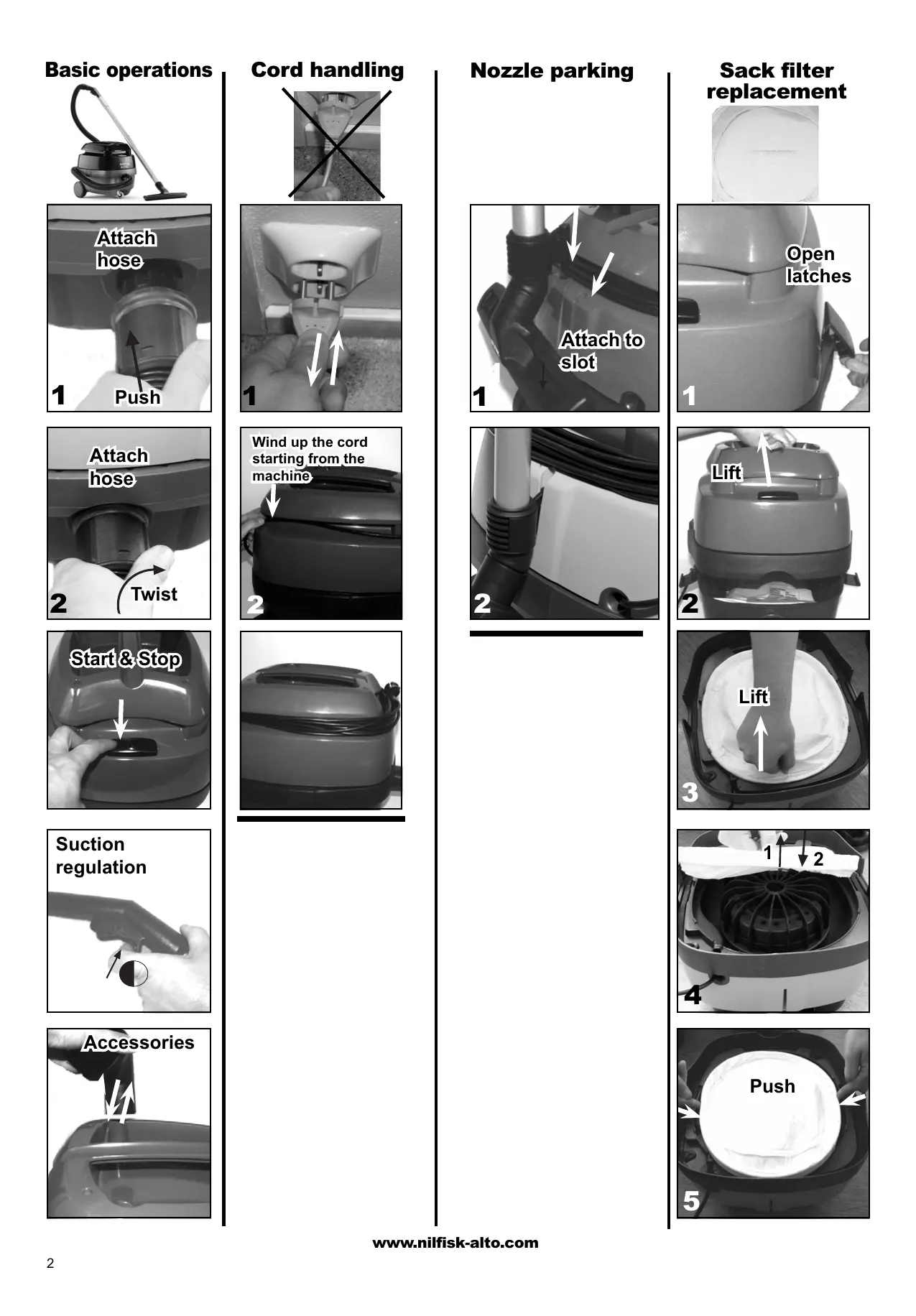 Basic operations

Attach hose

1 Push

Attach hose

2 Twist

Start & Stop

Suction regulation

Accessories

Cord handling

1

Wind up the cord starting from the machine

2

Nozzle parking

Attach to slot

1

2

Sack filter replacement

Open latches

1

Lift

2

Lift

3

1 2

4

Push

5

www.nilfisk-alto.com

2