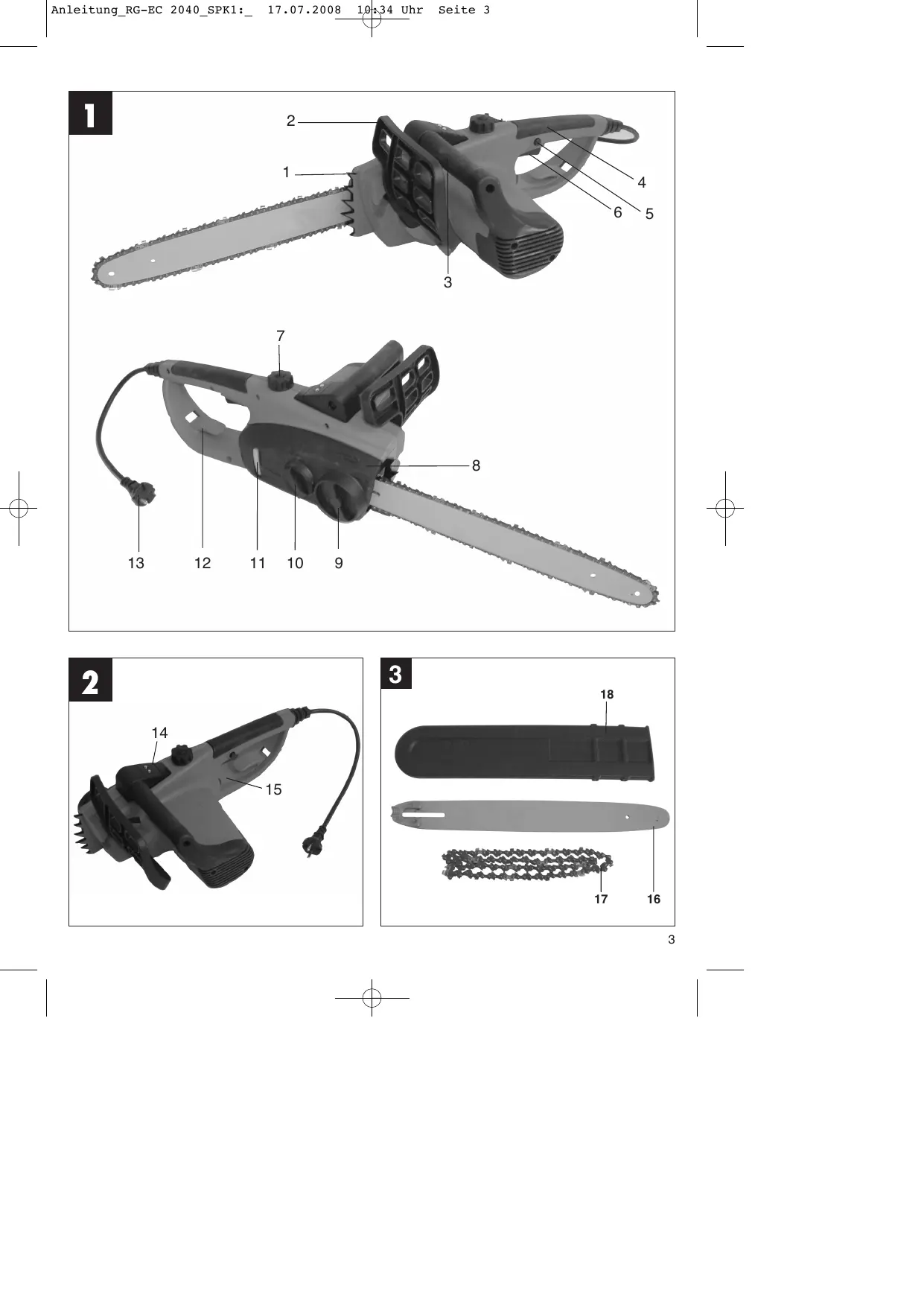 Anleitung_RG-EC 2040_SPK1:_ 17.07.2008 10:34 Uhr Seite 3

1

2

1

4

6

5

3

7

8

13

12

11

10

9

2

14

15

3

18

17

16

3