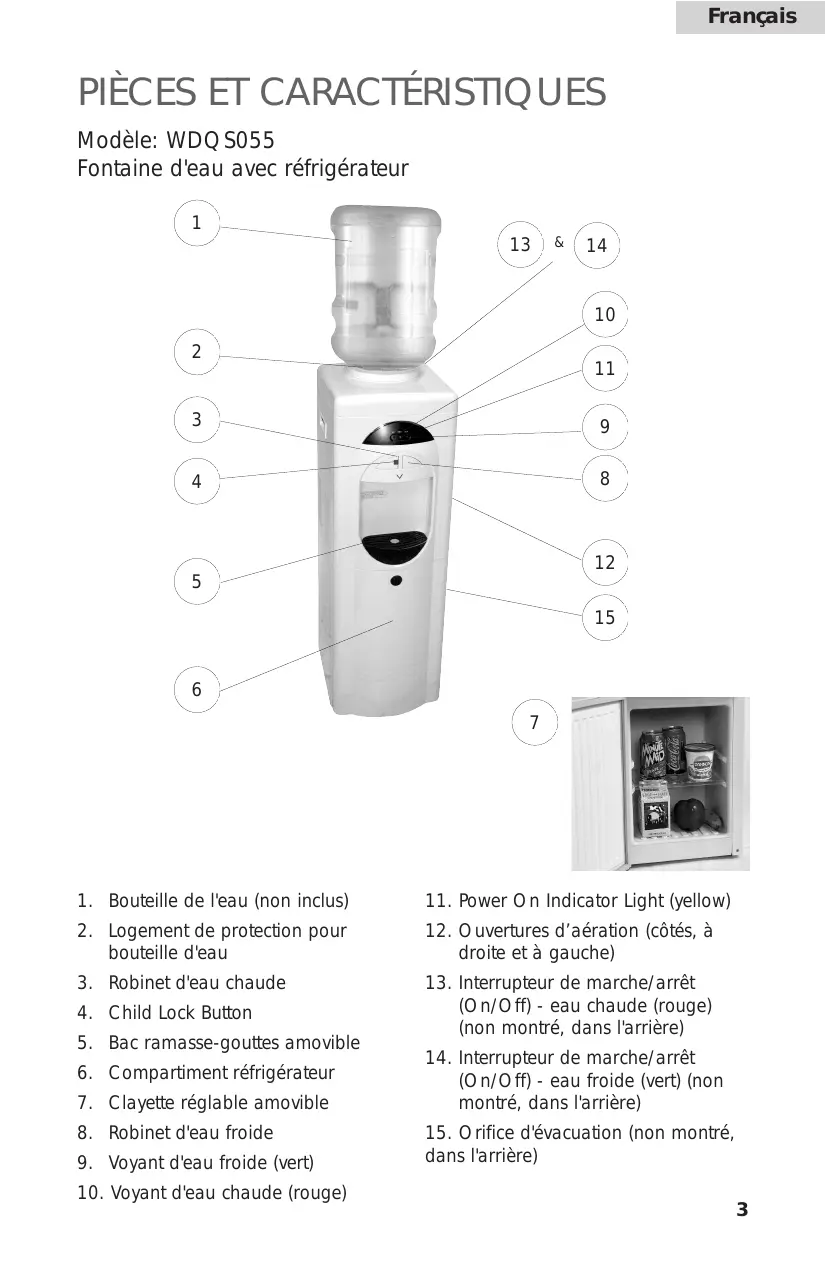 Français

PIÈCES ET CARACTÉRISTIQUES

Modèle: WDQS055
Fontaine d'eau avec réfrigérateur

1
2
3
4
5
6
13 & 14
10
11
9
8
12
15
7

1. Bouteille de l'eau (non inclus)
2. Logement de protection pour bouteille d'eau
3. Robinet d'eau chaude
4. Child Lock Button
5. Bac ramasse-gouttes amovible
6. Compartiment réfrigérateur
7. Clayette réglable amovible
8. Robinet d'eau froide
9. Voyant d'eau froide (vert)
10. Voyant d'eau chaude (rouge)

11. Power On Indicator Light (yellow)
12. Ouvertures d'aération (côtés, à droite et à gauche)
13. Interrupteur de marche/arrêt (On/Off) - eau chaude (rouge) (non montré, dans l'arrière)
14. Interrupteur de marche/arrêt (On/Off) - eau froide (vert) (non montré, dans l'arrière)
15. Orifice d'évacuation (non montré, dans l'arrière)

3