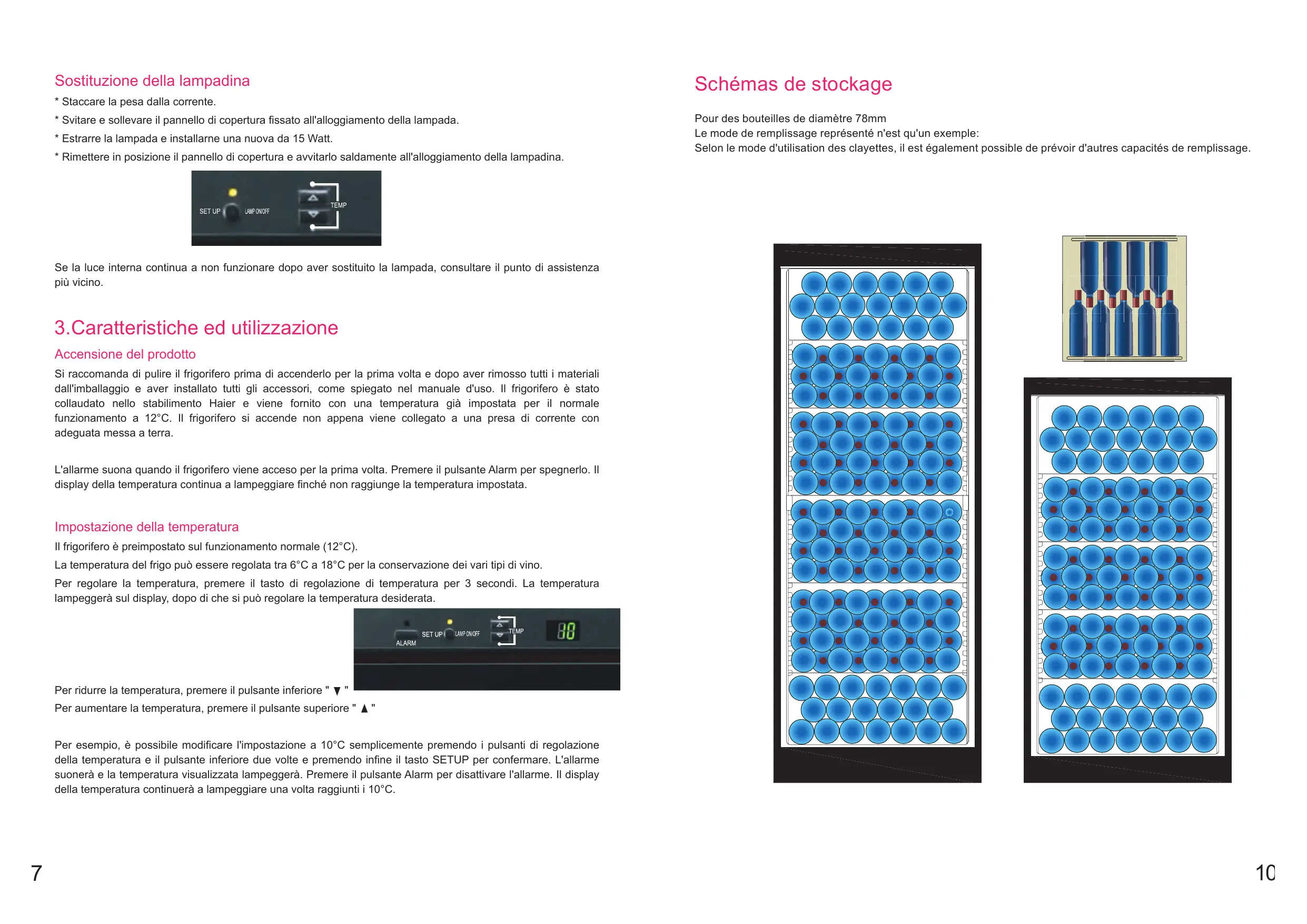 Sostituzione della lampadina

* Staccare la pesa dalla corrente.

* Svitare e sollevare il pannello di copertura fissato all'alloggiamento della lampada.

* Estrarre la lampada e installarne una nuova da 15 Watt.

* Rimettere in posizione il pannello di copertura e avvitarlo saldamente all'alloggiamento della lampadina.

SET UP LAMP ON/OFF TEMP

Se la luce interna continua a non funzionare dopo aver sostituito la lampada, consultare il punto di assistenza più vicino.

3.Caratteristiche ed utilizzazione

Accensione del prodotto

Si raccomanda di pulire il frigorifero prima di accenderlo per la prima volta e dopo aver rimosso tutti i materiali dall'imballaggio e aver installato tutti gli accessori, come spiegato nel manuale d'uso. Il frigorifero è stato collaudato nello stabilimento Haier e viene fornito con una temperatura già impostata per il normale funzionamento a 12°C. Il frigorifero si accende non appena viene collegato a una presa di corrente con adeguata messa a terra.

L'allarme suona quando il frigorifero viene acceso per la prima volta. Premere il pulsante Alarm per spegnerlo. Il display della temperatura continua a lampeggiare finché non raggiunge la temperatura impostata.

Impostazione della temperatura

Il frigorifero è preimpostato sul funzionamento normale (12°C).

La temperatura del frigo può essere regolata tra 6°C a 18°C per la conservazione dei vari tipi di vino.

Per regolare la temperatura, premere il tasto di regolazione di temperatura per 3 secondi. La temperatura lampeggerà sul display, dopo di che si può regolare la temperatura desiderata.

ALARM SET UP LAMP ON/OFF TEMP 88

Per ridurre la temperatura, premere il pulsante inferiore " ▼ "

Per aumentare la temperatura, premere il pulsante superiore " ▲ "

Per esempio, è possibile modificare l'impostazione a 10°C semplicemente premendo i pulsanti di regolazione della temperatura e il pulsante inferiore due volte e premendo infine il tasto SETUP per confermare. L'allarme suonerà e la temperatura visualizzata lampeggerà. Premere il pulsante Alarm per disattivare l'allarme. Il display della temperatura continuerà a lampeggiare una volta raggiunti i 10°C.

7

Schémas de stockage

Pour des bouteilles de diamètre 78mm
Le mode de remplissage représenté n'est qu'un exemple:
Selon le mode d'utilisation des clayettes, il est également possible de prévoir d'autres capacités de remplissage.

10