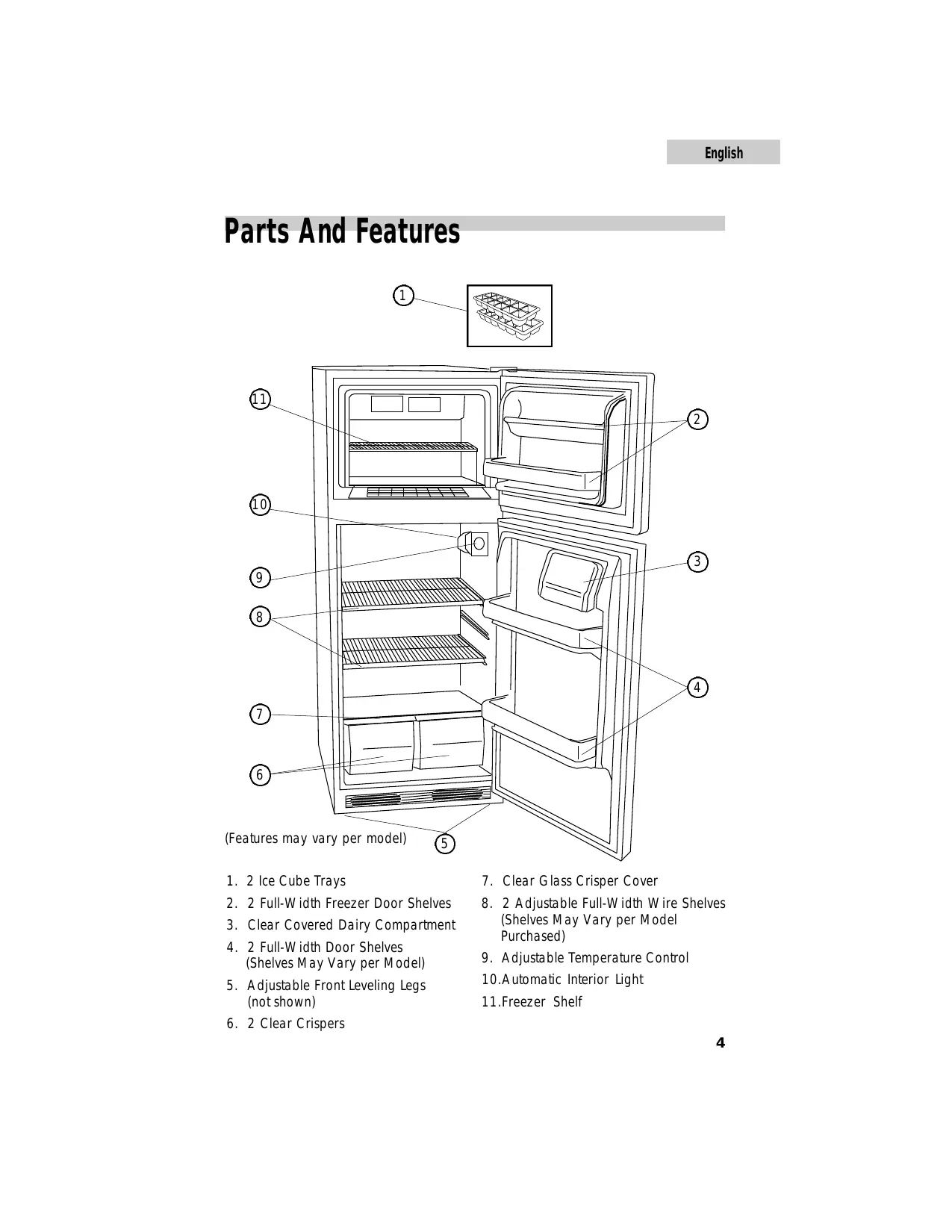 English

Parts And Features

1

11

2

10

3

9

8

4

7

6

(Features may vary per model)

5

1. 2 Ice Cube Trays
2. 2 Full-Width Freezer Door Shelves
3. Clear Covered Dairy Compartment
4. 2 Full-Width Door Shelves (Shelves May Vary per Model)
5. Adjustable Front Leveling Legs (not shown)
6. 2 Clear Crispers

7. Clear Glass Crisper Cover
8. 2 Adjustable Full-Width Wire Shelves (Shelves May Vary per Model Purchased)
9. Adjustable Temperature Control
10.Automatic Interior Light
11.Freezer Shelf

4