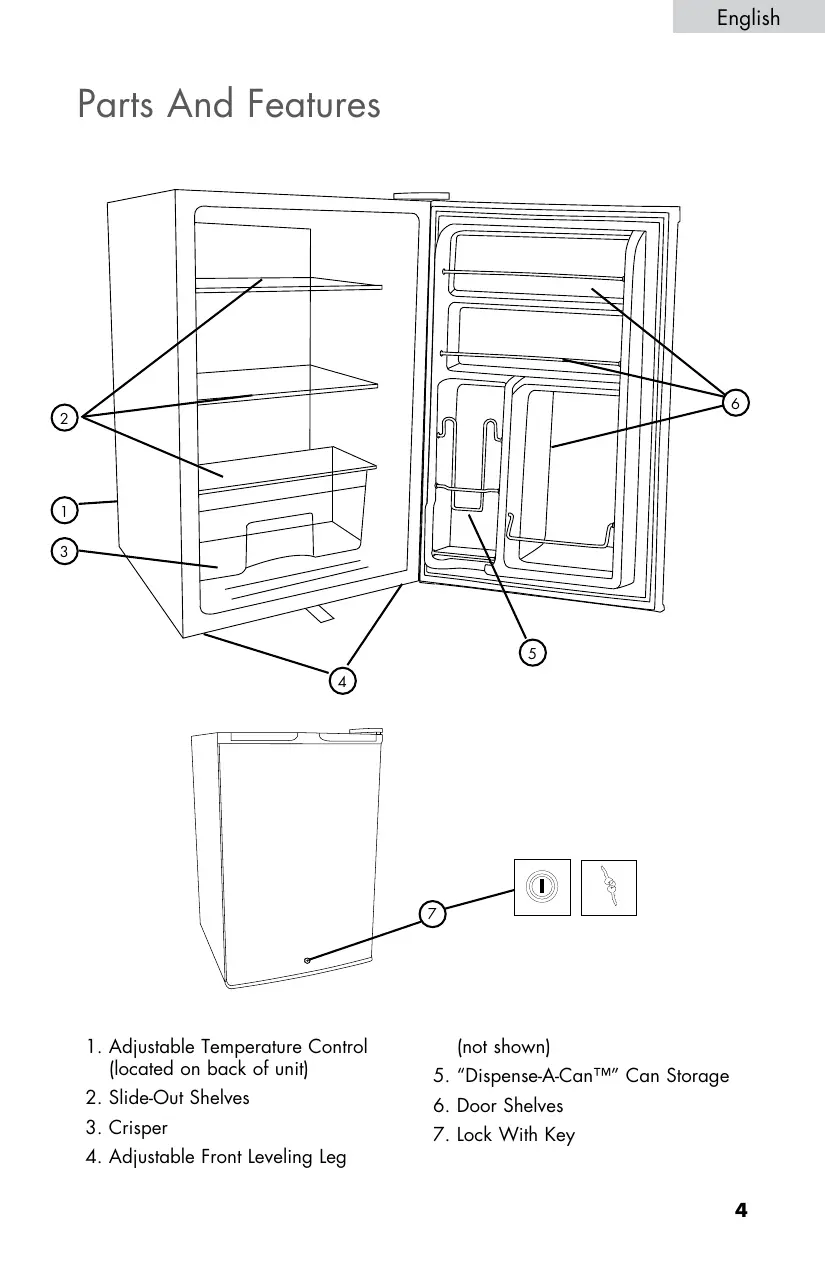 English

Parts And Features

2

1

3

4

5

6

7

1. Adjustable Temperature Control (located on back of unit)

2. Slide-Out Shelves

3. Crisper

4. Adjustable Front Leveling Leg (not shown)

5. “Dispense-A-Can™” Can Storage

6. Door Shelves

7. Lock With Key

4