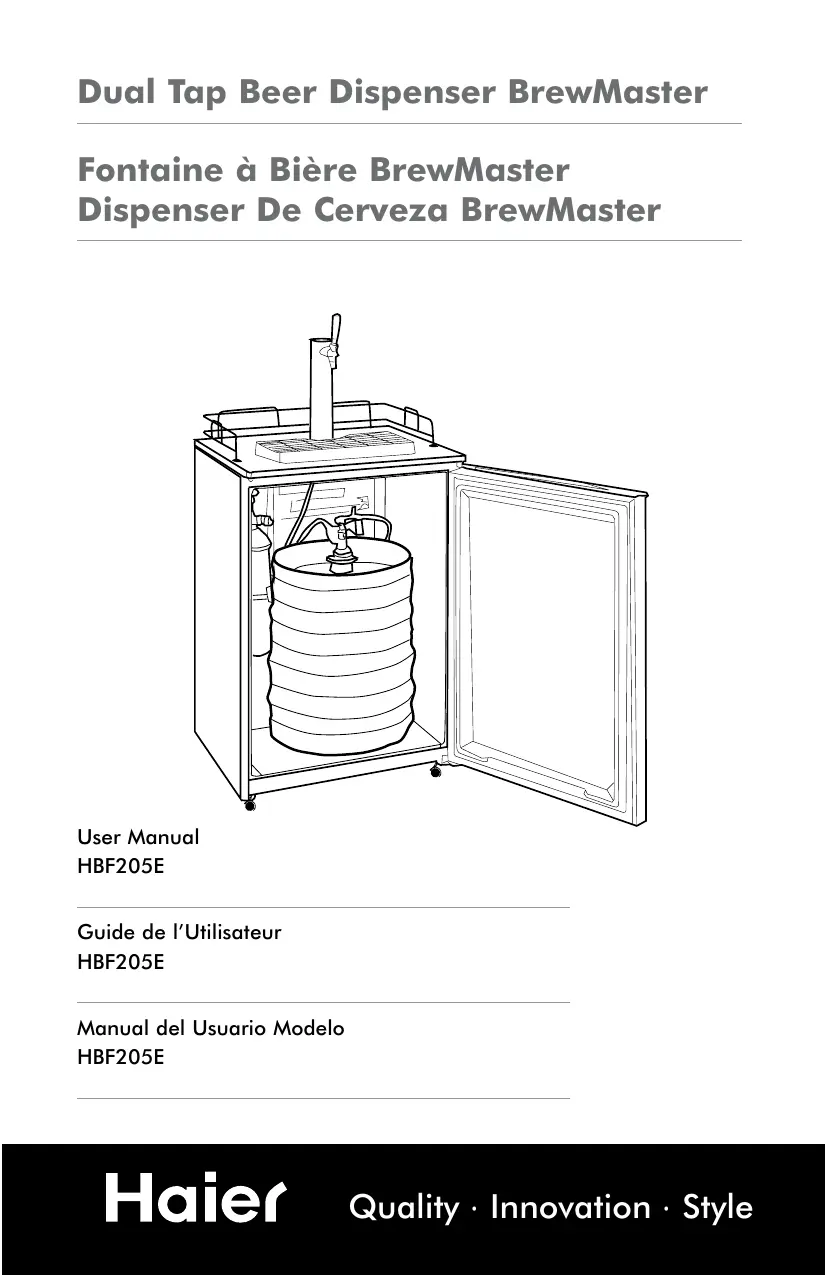 Dual Tap Beer Dispenser BrewMaster

Fontaine à Bière BrewMaster
Dispenser De Cerveza BrewMaster

User Manual
HBF205E

Guide de l'Utilisateur
HBF205E

Manual del Usuario Modelo
HBF205E

Haier Quality · Innovation · Style