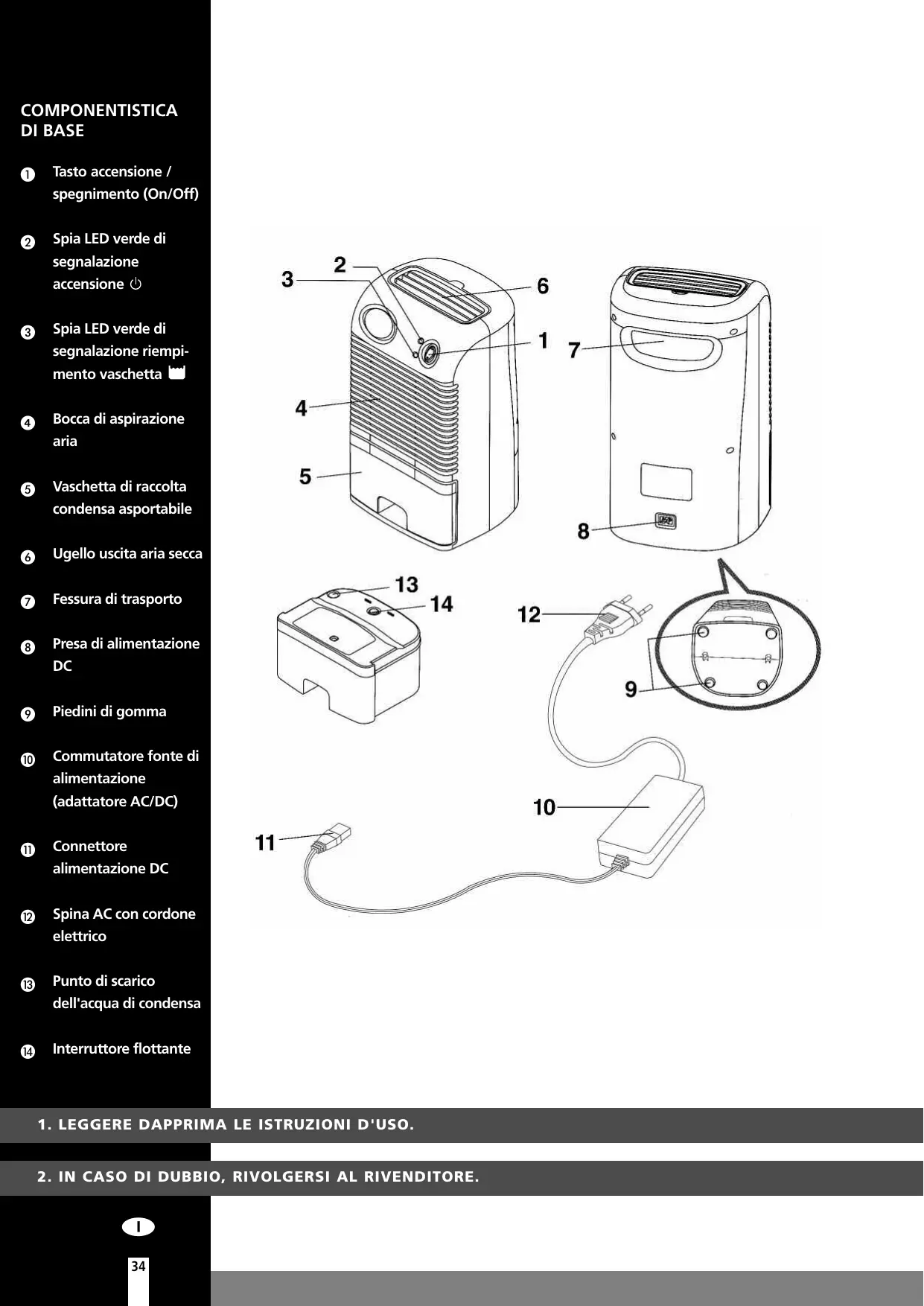 COMPONENTISTICA DI BASE

1 Tasto accensione / spegnimento (On/Off)

2 Spia LED verde di segnalazione accensione

3 Spia LED verde di segnalazione riempimento vaschetta

4 Bocca di aspirazione aria

5 Vaschetta di raccolta condensa asportabile

6 Ugello uscita aria secca

7 Fessura di trasporto

8 Presa di alimentazione DC

9 Piedini di gomma

10 Commutatore fonte di alimentazione (adattatore AC/DC)

11 Connettore alimentazione DC

12 Spina AC con cordone elettrico

13 Punto di scarico dell'acqua di condensa

14 Interruttore flottante

2
3
6
1
7
4
5
8
13
14
12
9
10
11

1. LEGGERE DAPPRIMA LE ISTRUZIONI D'USO.

2. IN CASO DI DUBBIO, RIVOLGERSI AL RIVENDITORE.

I

34