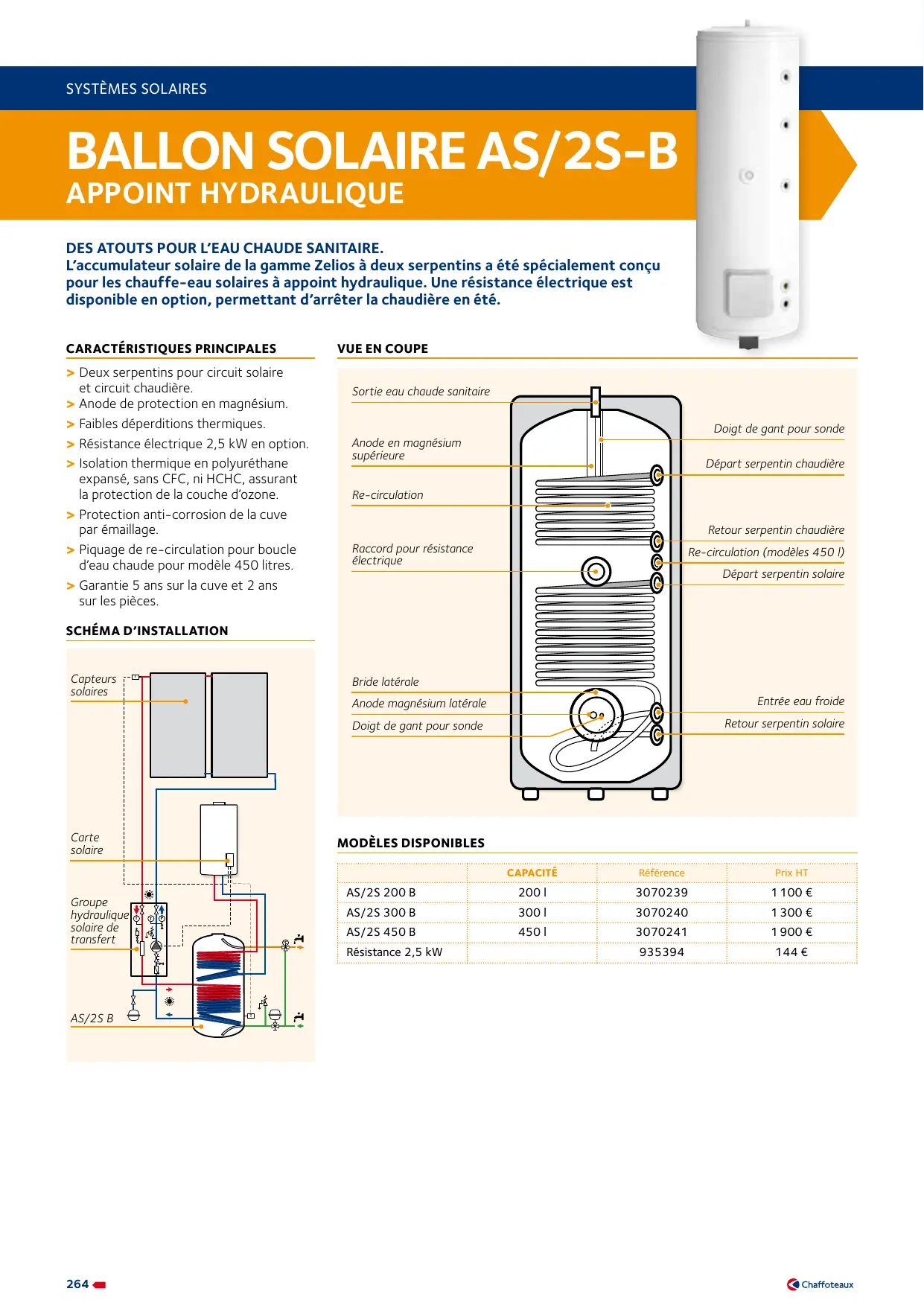 SYSTÈMES SOLAIRES

BALLON SOLAIRE AS/2S-B
APPOINT HYDRAULIQUE

DES ATOUTS POUR L'EAU CHAUDE SANITAIRE.
L'accumulateur solaire de la gamme Zelios à deux serpentins a été spécialement conçu pour les chauffe-eau solaires à appoint hydraulique. Une résistance électrique est disponible en option, permettant d'arrêter la chaudière en été.

CARACTÉRISTIQUES PRINCIPALES

> Deux serpentins pour circuit solaire et circuit chaudière.
> Anode de protection en magnésium.
> Faibles déperditions thermiques.
> Résistance électrique 2,5 kW en option.
> Isolation thermique en polyuréthane expansé, sans CFC, ni HCHC, assurant la protection de la couche d'ozone.
> Protection anti-corrosion de la cuve par émaillage.
> Piquage de re-circulation pour boucle d'eau chaude pour modèle 450 litres.
> Garantie 5 ans sur la cuve et 2 ans sur les pièces.

SCHÉMA D'INSTALLATION

Capteurs solaires
Carte solaire
Groupe hydraulique solaire de transfert
AS/2S B

VUE EN COUPE

Sortie eau chaude sanitaire
Anode en magnésium supérieure
Re-circulation
Raccord pour résistance électrique
Bride latérale
Anode magnésium latérale
Doigt de gant pour sonde
Doigt de gant pour sonde
Départ serpentin chaudière
Retour serpentin chaudière
Re-circulation (modèles 450 l)
Départ serpentin solaire
Entrée eau froide
Retour serpentin solaire

MODÈLES DISPONIBLES

| | CAPACITÉ | Référence | Prix HT |
|---|---|---|---|
| AS/2S 200 B | 200 l | 3070239 | 1 100 € |
| AS/2S 300 B | 300 l | 3070240 | 1 300 € |
| AS/2S 450 B | 450 l | 3070241 | 1 900 € |
| Résistance 2,5 kW | | 935394 | 144 € |

264

Chaffoteaux