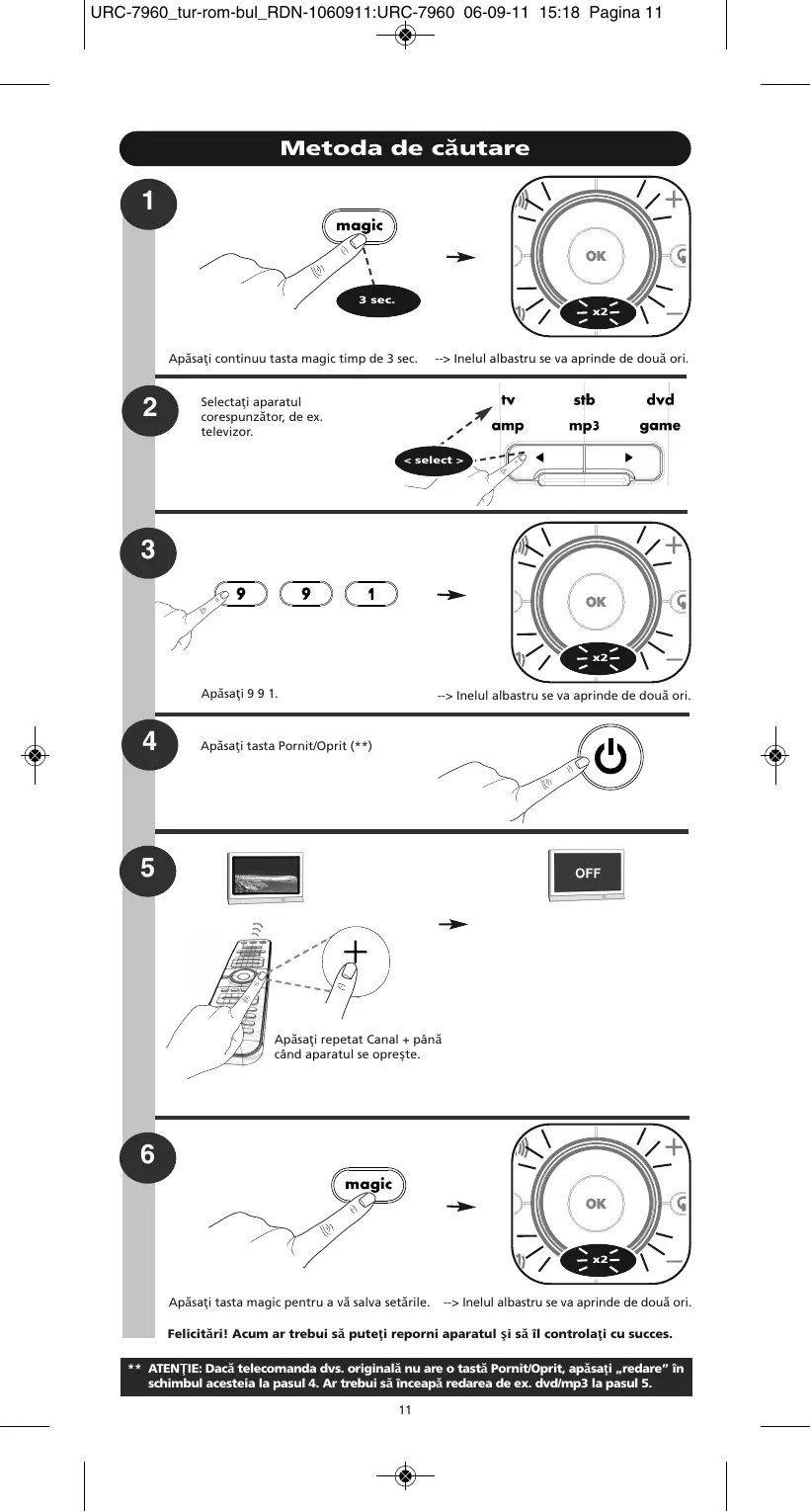 URC-7960_tur-rom-bul_RDN-1060911:URC-7960 06-09-11 15:18 Pagina 11

Metoda de căutare

1

magic

3 sec.

OK

x2

Apăsaţi continuu tasta magic timp de 3 sec. --> Inelul albastru se va aprinde de două ori.

2

Selectaţi aparatul corespunzător, de ex. televizor.

tv stb dvd
amp mp3 game

< select >

3

9 9 1

OK

x2

Apăsaţi 9 9 1. --> Inelul albastru se va aprinde de două ori.

4

Apăsaţi tasta Pornit/Oprit (**)

5

OFF

Apăsaţi repetat Canal + până când aparatul se opreşte.

6

magic

OK

x2

Apăsaţi tasta magic pentru a vă salva setările. --> Inelul albastru se va aprinde de două ori.

Felicitări! Acum ar trebui să puteţi reporni aparatul şi să îl controlaţi cu succes.

** ATENŢIE: Dacă telecomanda dvs. originală nu are o tastă Pornit/Oprit, apăsaţi „redare” în schimbul acesteia la pasul 4. Ar trebui să înceapă redarea de ex. dvd/mp3 la pasul 5.

11