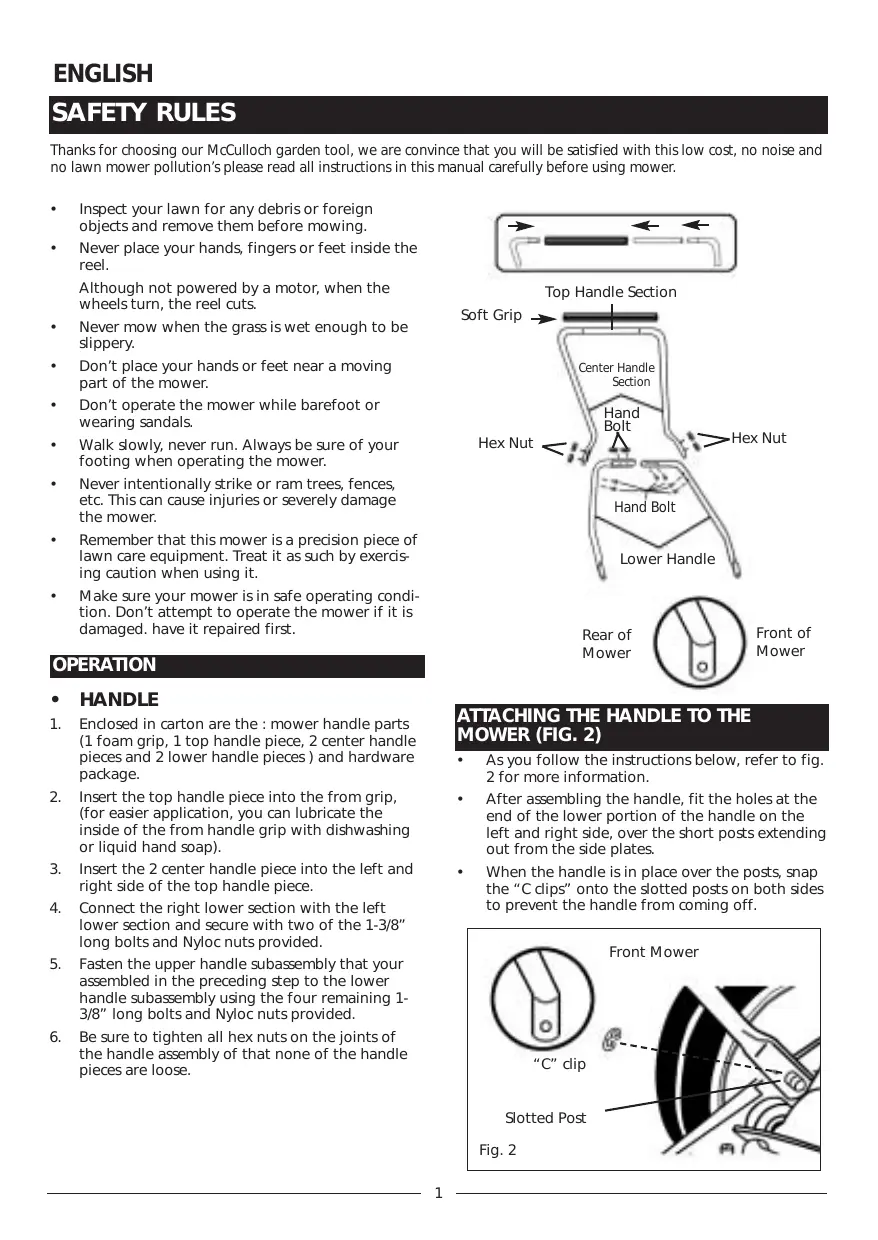 ENGLISH

SAFETY RULES

Thanks for choosing our McCulloch garden tool, we are convince that you will be satisfied with this low cost, no noise and no lawn mower pollution's please read all instructions in this manual carefully before using mower.

• Inspect your lawn for any debris or foreign objects and remove them before mowing.
• Never place your hands, fingers or feet inside the reel.
Although not powered by a motor, when the wheels turn, the reel cuts.
• Never mow when the grass is wet enough to be slippery.
• Don't place your hands or feet near a moving part of the mower.
• Don't operate the mower while barefoot or wearing sandals.
• Walk slowly, never run. Always be sure of your footing when operating the mower.
• Never intentionally strike or ram trees, fences, etc. This can cause injuries or severely damage the mower.
• Remember that this mower is a precision piece of lawn care equipment. Treat it as such by exercising caution when using it.
• Make sure your mower is in safe operating condition. Don't attempt to operate the mower if it is damaged. have it repaired first.

OPERATION

• HANDLE
1. Enclosed in carton are the : mower handle parts (1 foam grip, 1 top handle piece, 2 center handle pieces and 2 lower handle pieces ) and hardware package.
2. Insert the top handle piece into the from grip, (for easier application, you can lubricate the inside of the from handle grip with dishwashing or liquid hand soap).
3. Insert the 2 center handle piece into the left and right side of the top handle piece.
4. Connect the right lower section with the left lower section and secure with two of the 1-3/8" long bolts and Nyloc nuts provided.
5. Fasten the upper handle subassembly that your assembled in the preceding step to the lower handle subassembly using the four remaining 1-3/8" long bolts and Nyloc nuts provided.
6. Be sure to tighten all hex nuts on the joints of the handle assembly of that none of the handle pieces are loose.

Top Handle Section
Soft Grip
Center Handle Section
Hand Bolt
Hex Nut
Hex Nut
Hand Bolt
Lower Handle
Rear of Mower
Front of Mower

ATTACHING THE HANDLE TO THE MOWER (FIG. 2)
• As you follow the instructions below, refer to fig. 2 for more information.
• After assembling the handle, fit the holes at the end of the lower portion of the handle on the left and right side, over the short posts extending out from the side plates.
• When the handle is in place over the posts, snap the "C clips" onto the slotted posts on both sides to prevent the handle from coming off.

Front Mower
"C" clip
Slotted Post
Fig. 2

1