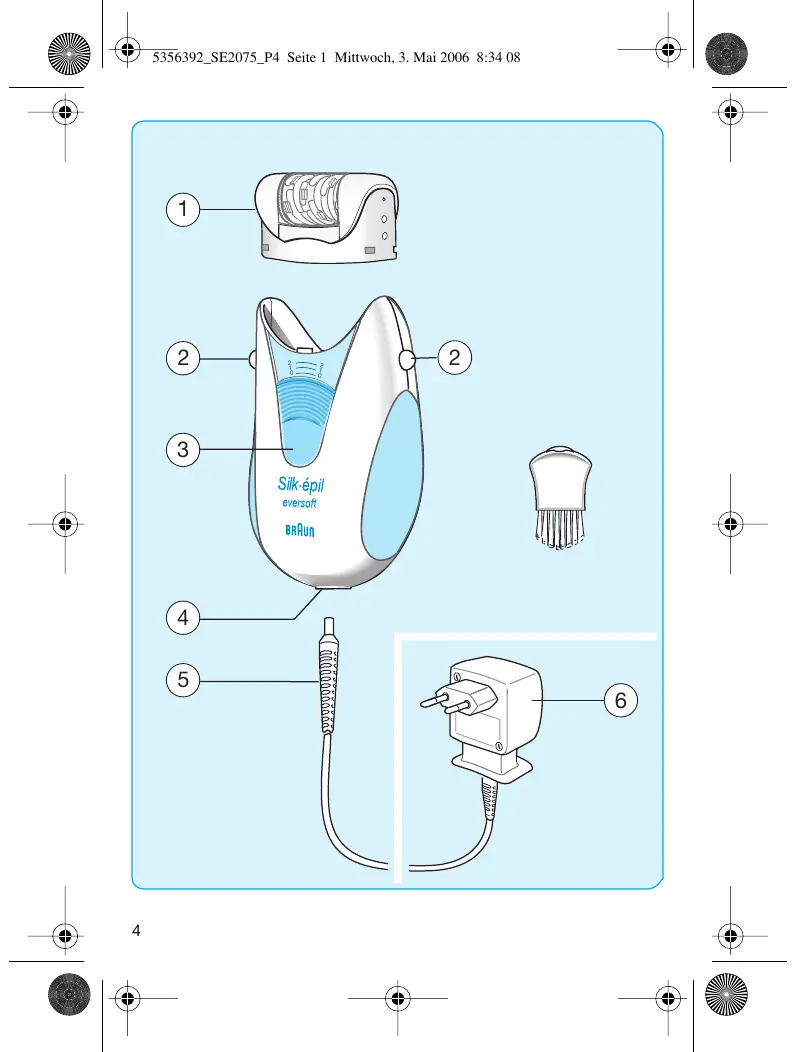 5356392_SE2075_P4 Seite 1 Mittwoch, 3. Mai 2006 8:34 08

1

2

2

3

Silk·épil
eversoft

BRAUN

4

5

6

4