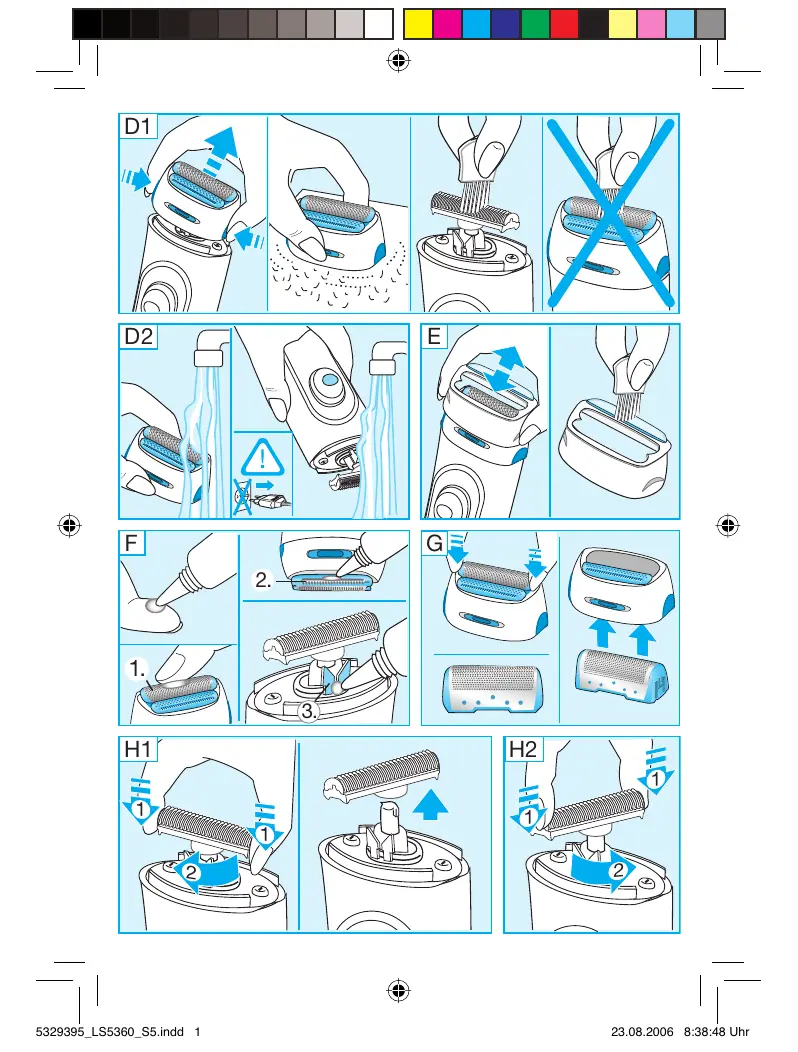 D1

D2

E

F

2.

1.

3.

G

H1

1

1

2

H2

1

1

2

5329395_LS5360_S5.indd 1

23.08.2006 8:38:48 Uhr