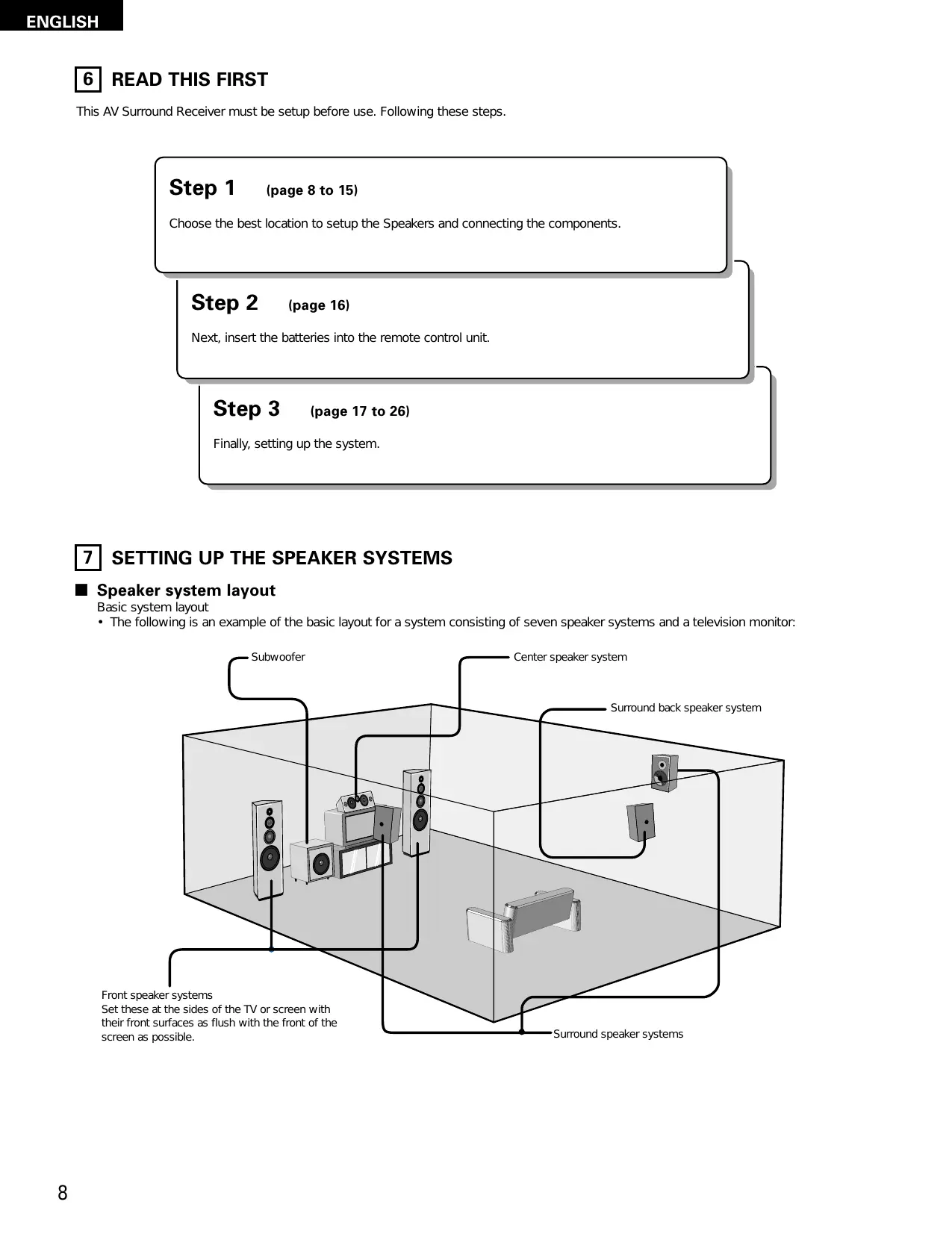 ENGLISH

6 READ THIS FIRST

This AV Surround Receiver must be setup before use. Following these steps.

Step 1 (page 8 to 15)

Choose the best location to setup the Speakers and connecting the components.

Step 2 (page 16)

Next, insert the batteries into the remote control unit.

Step 3 (page 17 to 26)

Finally, setting up the system.

7 SETTING UP THE SPEAKER SYSTEMS

■ Speaker system layout
Basic system layout
• The following is an example of the basic layout for a system consisting of seven speaker systems and a television monitor:

Subwoofer

Center speaker system

Surround back speaker system

Front speaker systems
Set these at the sides of the TV or screen with their front surfaces as flush with the front of the screen as possible.

Surround speaker systems

8