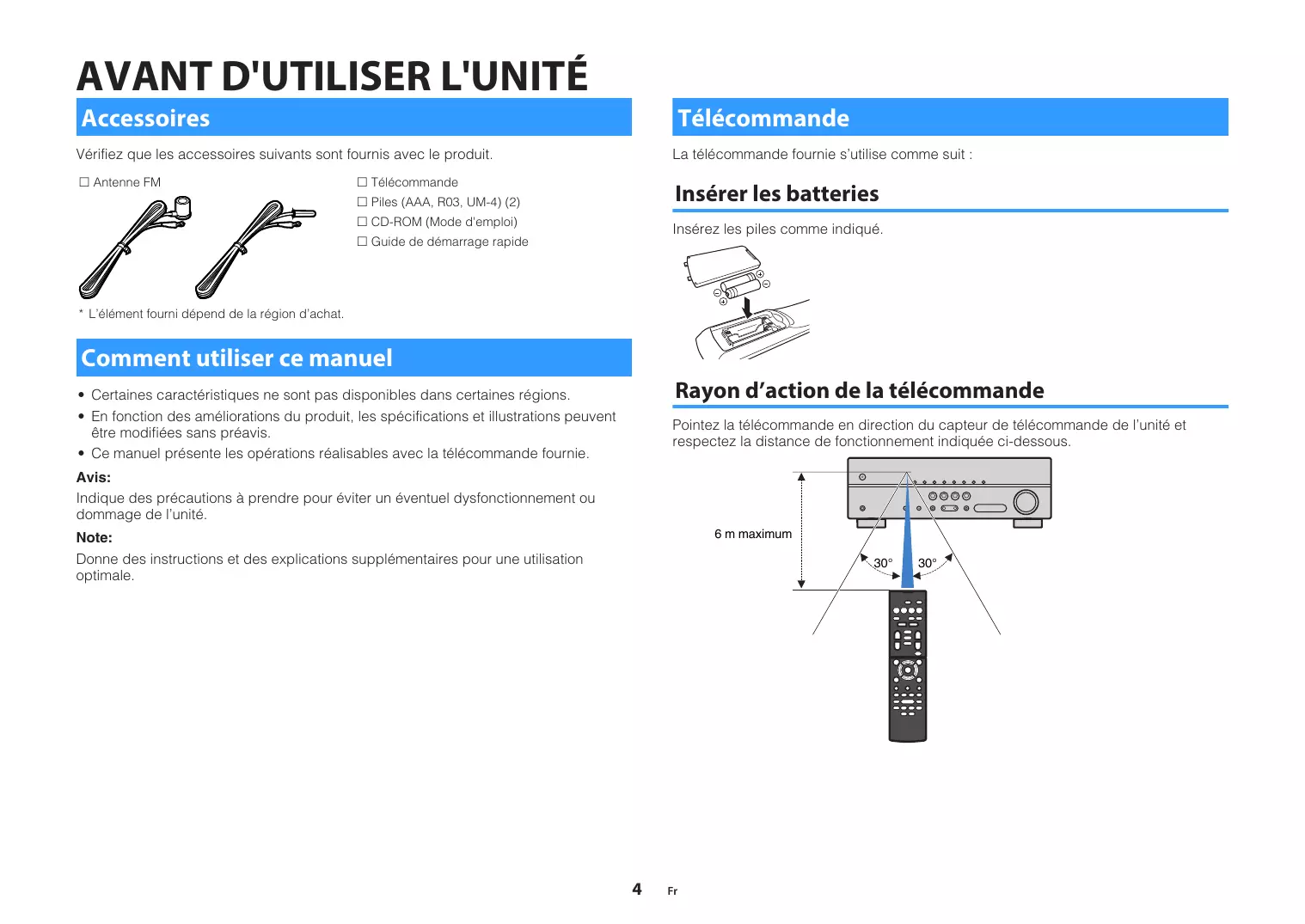 AVANT D'UTILISER L'UNITÉ

Accessoires

Vérifiez que les accessoires suivants sont fournis avec le produit.

☐ Antenne FM

* L'élément fourni dépend de la région d'achat.

☐ Télécommande
☐ Piles (AAA, R03, UM-4) (2)
☐ CD-ROM (Mode d'emploi)
☐ Guide de démarrage rapide

Comment utiliser ce manuel

• Certaines caractéristiques ne sont pas disponibles dans certaines régions.
• En fonction des améliorations du produit, les spécifications et illustrations peuvent être modifiées sans préavis.
• Ce manuel présente les opérations réalisables avec la télécommande fournie.

Avis:

Indique des précautions à prendre pour éviter un éventuel dysfonctionnement ou dommage de l'unité.

Note:

Donne des instructions et des explications supplémentaires pour une utilisation optimale.

Télécommande

La télécommande fournie s'utilise comme suit :

Insérer les batteries

Insérez les piles comme indiqué.

Rayon d'action de la télécommande

Pointez la télécommande en direction du capteur de télécommande de l'unité et respectez la distance de fonctionnement indiquée ci-dessous.

6 m maximum

30°

30°

4 Fr