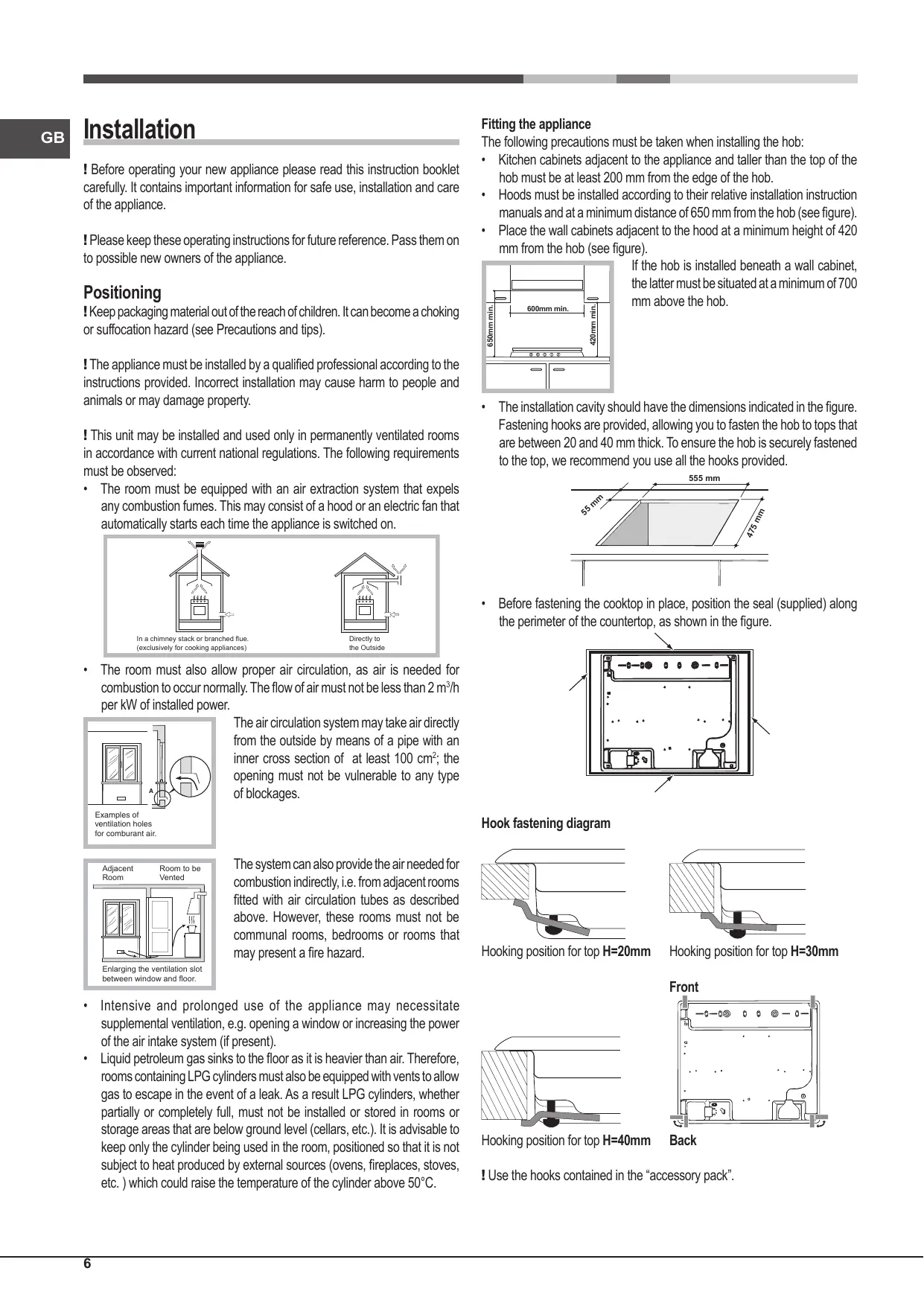 GB

Installation

! Before operating your new appliance please read this instruction booklet carefully. It contains important information for safe use, installation and care of the appliance.

! Please keep these operating instructions for future reference. Pass them on to possible new owners of the appliance.

Positioning

! Keep packaging material out of the reach of children. It can become a choking or suffocation hazard (see Precautions and tips).

! The appliance must be installed by a qualified professional according to the instructions provided. Incorrect installation may cause harm to people and animals or may damage property.

! This unit may be installed and used only in permanently ventilated rooms in accordance with current national regulations. The following requirements must be observed:

• The room must be equipped with an air extraction system that expels any combustion fumes. This may consist of a hood or an electric fan that automatically starts each time the appliance is switched on.

In a chimney stack or branched flue. (exclusively for cooking appliances)

Directly to the Outside

• The room must also allow proper air circulation, as air is needed for combustion to occur normally. The flow of air must not be less than 2 $m^3$/h per kW of installed power.

A

Examples of ventilation holes for comburant air.

The air circulation system may take air directly from the outside by means of a pipe with an inner cross section of at least 100 $cm^2$; the opening must not be vulnerable to any type of blockages.

Adjacent Room

Room to be Vented

Enlarging the ventilation slot between window and floor.

The system can also provide the air needed for combustion indirectly, i.e. from adjacent rooms fitted with air circulation tubes as described above. However, these rooms must not be communal rooms, bedrooms or rooms that may present a fire hazard.

• Intensive and prolonged use of the appliance may necessitate supplemental ventilation, e.g. opening a window or increasing the power of the air intake system (if present).

• Liquid petroleum gas sinks to the floor as it is heavier than air. Therefore, rooms containing LPG cylinders must also be equipped with vents to allow gas to escape in the event of a leak. As a result LPG cylinders, whether partially or completely full, must not be installed or stored in rooms or storage areas that are below ground level (cellars, etc.). It is advisable to keep only the cylinder being used in the room, positioned so that it is not subject to heat produced by external sources (ovens, fireplaces, stoves, etc. ) which could raise the temperature of the cylinder above 50°C.

Fitting the appliance

The following precautions must be taken when installing the hob:

• Kitchen cabinets adjacent to the appliance and taller than the top of the hob must be at least 200 mm from the edge of the hob.

• Hoods must be installed according to their relative installation instruction manuals and at a minimum distance of 650 mm from the hob (see figure).

• Place the wall cabinets adjacent to the hood at a minimum height of 420 mm from the hob (see figure).

650mm min.

600mm min.

420mm min.

If the hob is installed beneath a wall cabinet, the latter must be situated at a minimum of 700 mm above the hob.

• The installation cavity should have the dimensions indicated in the figure. Fastening hooks are provided, allowing you to fasten the hob to tops that are between 20 and 40 mm thick. To ensure the hob is securely fastened to the top, we recommend you use all the hooks provided.

555 mm

55 mm

475 mm

• Before fastening the cooktop in place, position the seal (supplied) along the perimeter of the countertop, as shown in the figure.

Hook fastening diagram

Hooking position for top H=20mm

Hooking position for top H=30mm

Front

Hooking position for top H=40mm

Back

! Use the hooks contained in the “accessory pack”.

6