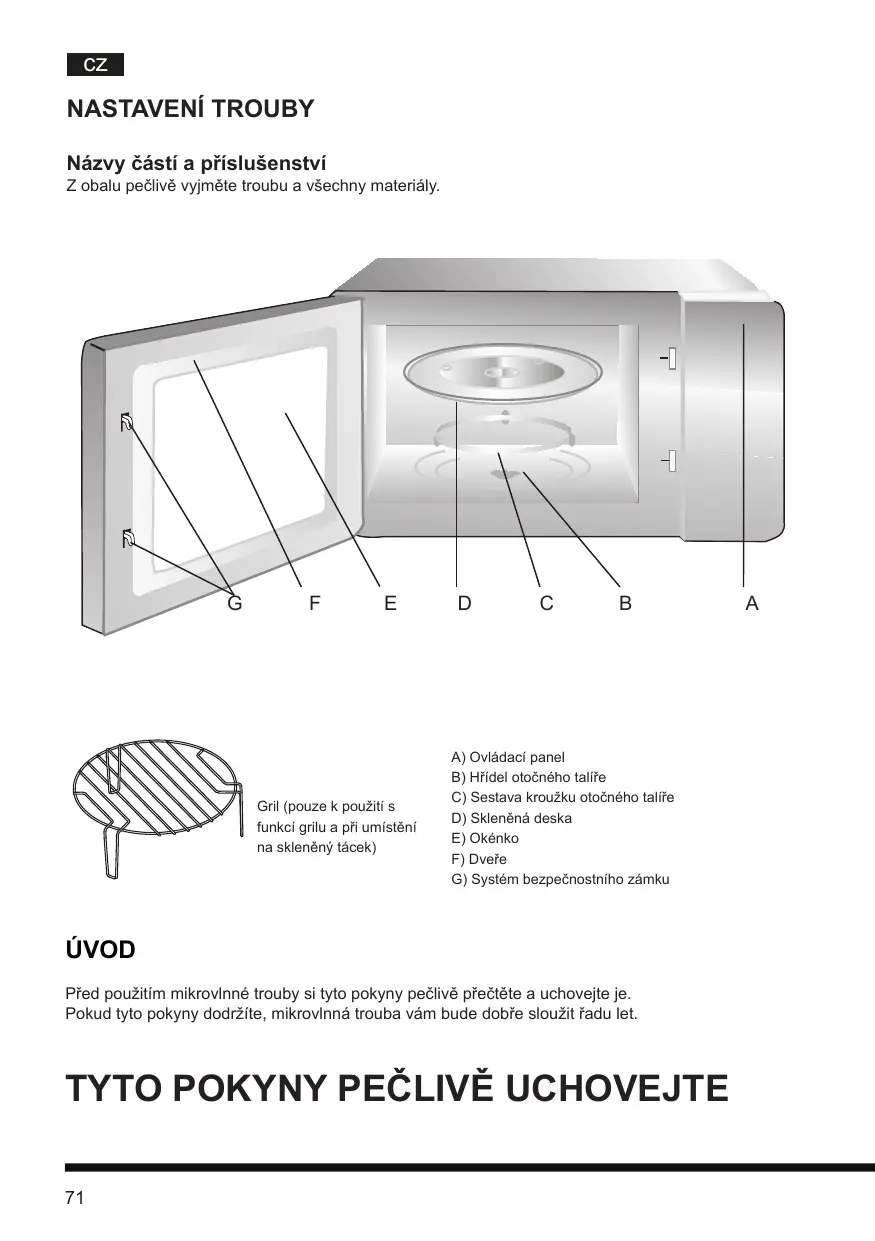 CZ

NASTAVENÍ TROUBY

Názvy částí a příslušenství
Z obalu pečlivě vyjměte troubu a všechny materiály.

G F E D C B A

Gril (pouze k použití s funkcí grilu a při umístění na skleněný tácek)

A) Ovládací panel
B) Hřídel otočného talíře
C) Sestava kroužku otočného talíře
D) Skleněná deska
E) Okénko
F) Dveře
G) Systém bezpečnostního zámku

ÚVOD

Před použitím mikrovlnné trouby si tyto pokyny pečlivě přečtěte a uchovejte je.
Pokud tyto pokyny dodržíte, mikrovlnná trouba vám bude dobře sloužit řadu let.

TYTO POKYNY PEČLIVĚ UCHOVEJTE

71