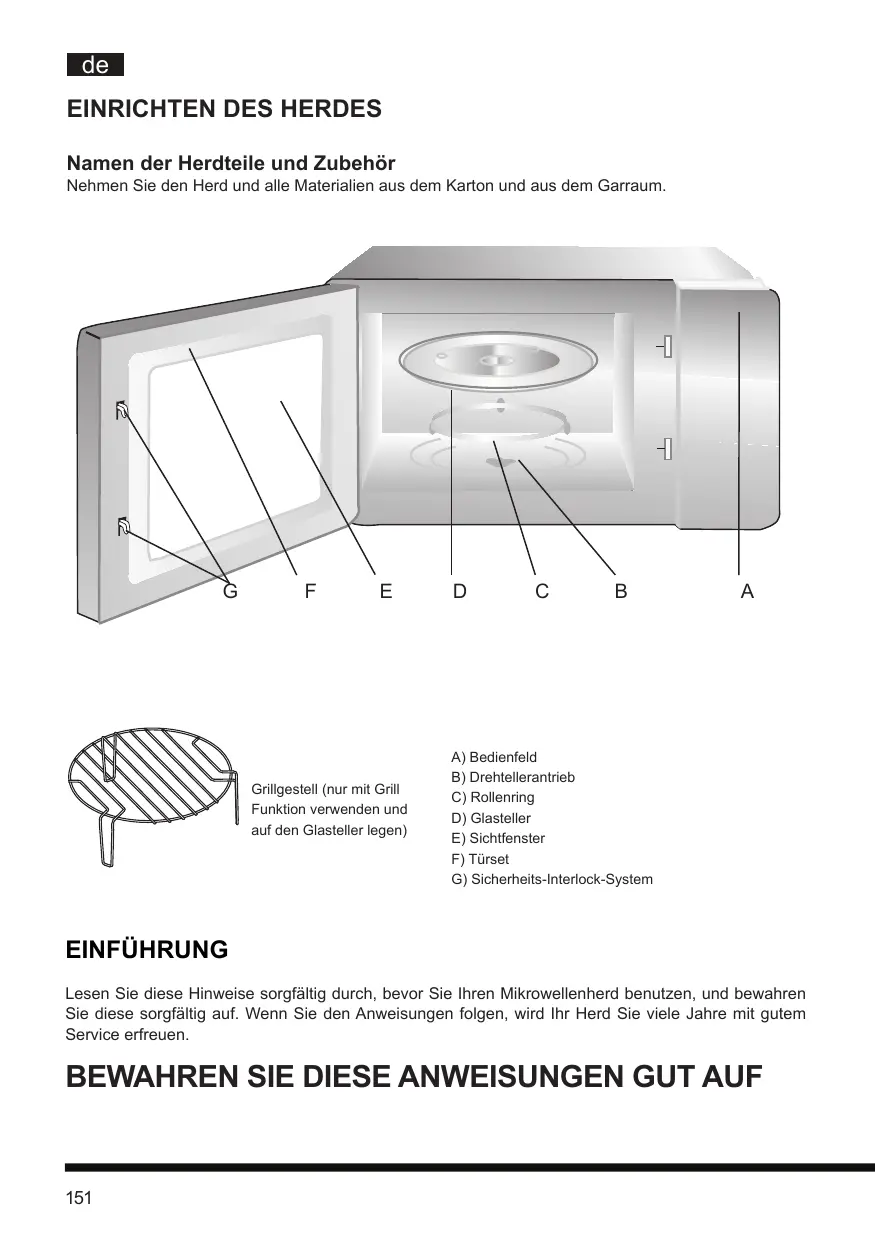 de

EINRICHTEN DES HERDES

Namen der Herdteile und Zubehör
Nehmen Sie den Herd und alle Materialien aus dem Karton und aus dem Garraum.

G F E D C B A

Grillgestell (nur mit Grill Funktion verwenden und auf den Glasteller legen)

A) Bedienfeld
B) Drehtellerantrieb
C) Rollenring
D) Glasteller
E) Sichtfenster
F) Türset
G) Sicherheits-Interlock-System

EINFÜHRUNG

Lesen Sie diese Hinweise sorgfältig durch, bevor Sie Ihren Mikrowellenherd benutzen, und bewahren Sie diese sorgfältig auf. Wenn Sie den Anweisungen folgen, wird Ihr Herd Sie viele Jahre mit gutem Service erfreuen.

BEWAHREN SIE DIESE ANWEISUNGEN GUT AUF

151