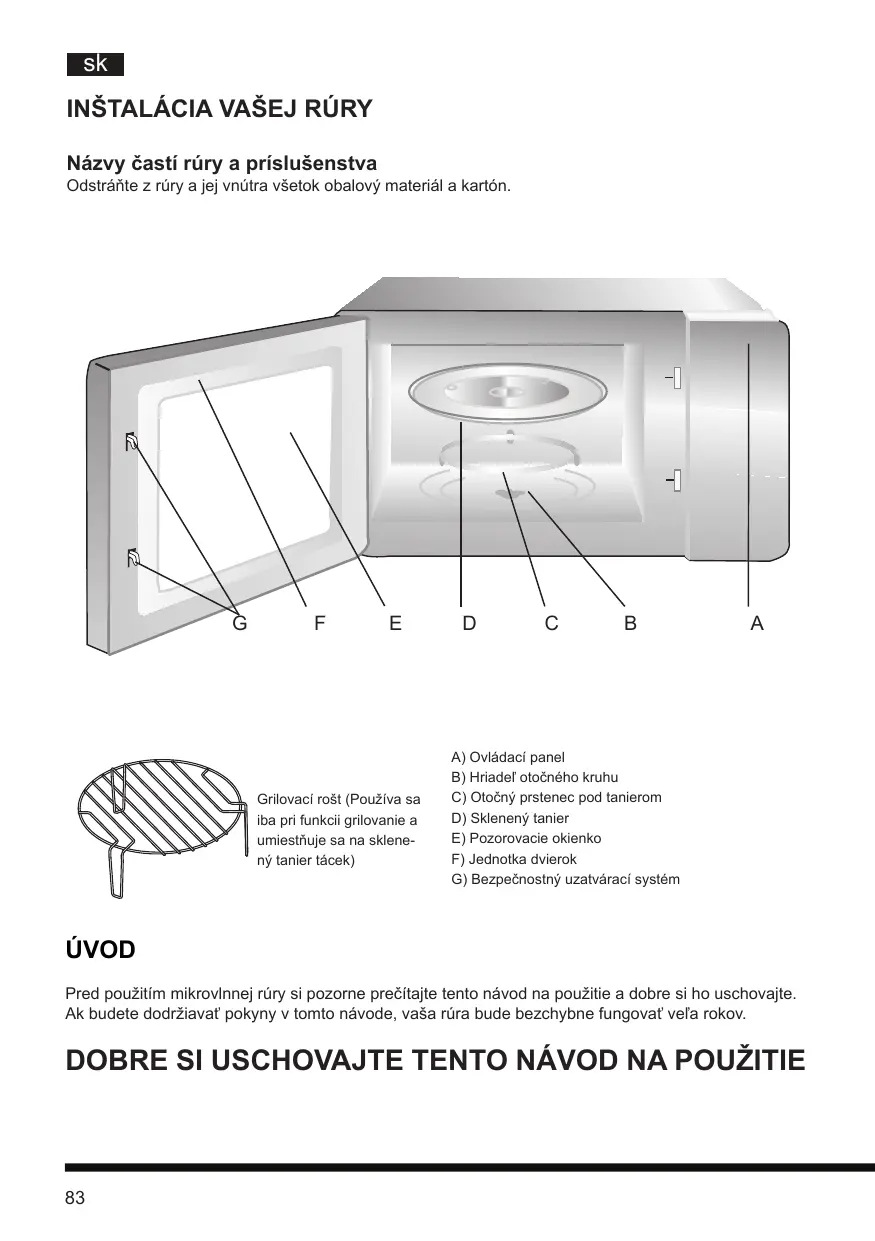 sk

INŠTALÁCIA VAŠEJ RÚRY

Názvy častí rúry a príslušenstva
Odstráňte z rúry a jej vnútra všetok obalový materiál a kartón.

G F E D C B A

Grilovací rošt (Používa sa iba pri funkcii grilovanie a umiestňuje sa na sklenený tanier tácek)

A) Ovládací panel
B) Hriadeľ otočného kruhu
C) Otočný prstenec pod tanierom
D) Sklenený tanier
E) Pozorovacie okienko
F) Jednotka dvierok
G) Bezpečnostný uzatvárací systém

ÚVOD

Pred použitím mikrovlnnej rúry si pozorne prečítajte tento návod na použitie a dobre si ho uschovajte. Ak budete dodržiavať pokyny v tomto návode, vaša rúra bude bezchybne fungovať veľa rokov.

DOBRE SI USCHOVAJTE TENTO NÁVOD NA POUŽITIE

83