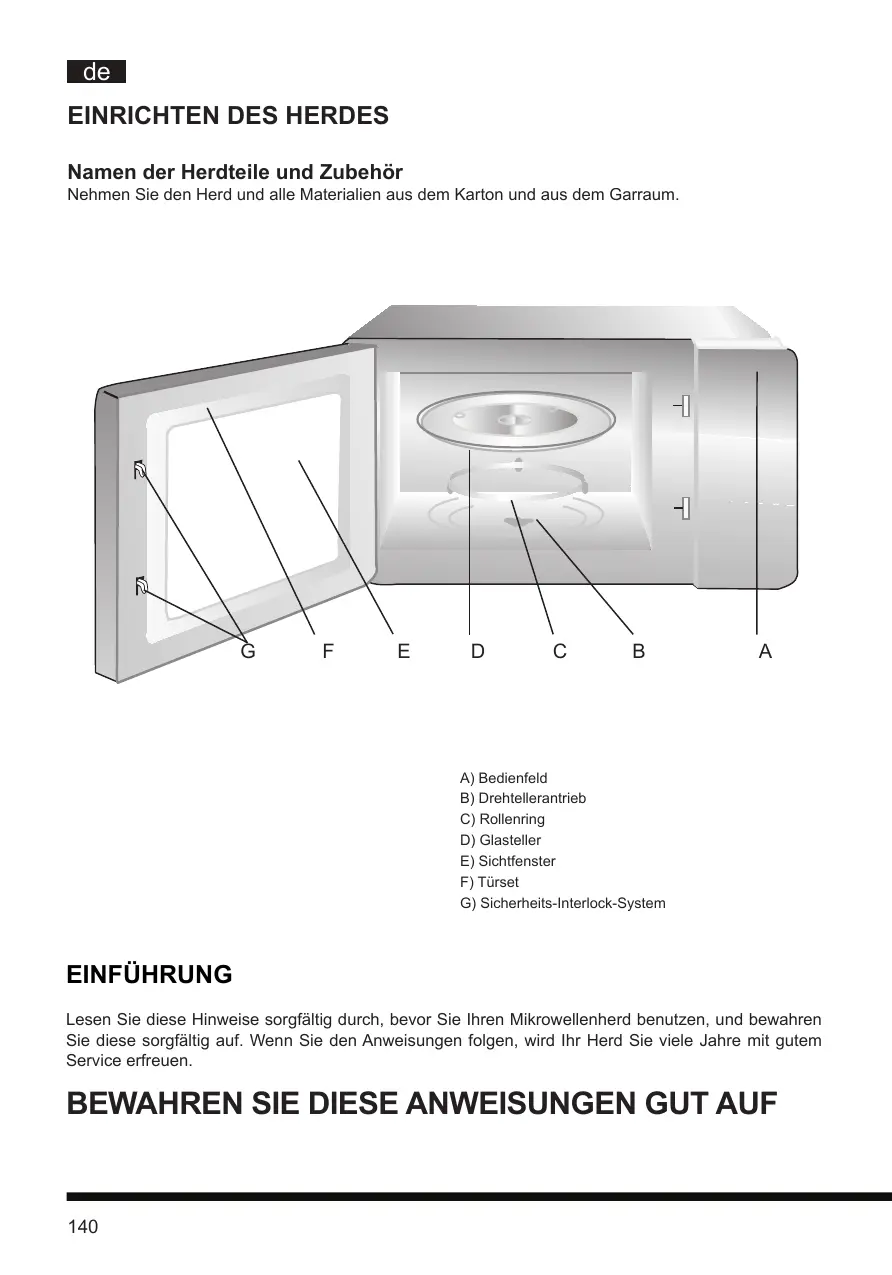 de

EINRICHTEN DES HERDES

Namen der Herdteile und Zubehör
Nehmen Sie den Herd und alle Materialien aus dem Karton und aus dem Garraum.

G F E D C B A

A) Bedienfeld
B) Drehtellerantrieb
C) Rollenring
D) Glasteller
E) Sichtfenster
F) Türset
G) Sicherheits-Interlock-System

EINFÜHRUNG

Lesen Sie diese Hinweise sorgfältig durch, bevor Sie Ihren Mikrowellenherd benutzen, und bewahren Sie diese sorgfältig auf. Wenn Sie den Anweisungen folgen, wird Ihr Herd Sie viele Jahre mit gutem Service erfreuen.

BEWAHREN SIE DIESE ANWEISUNGEN GUT AUF

140