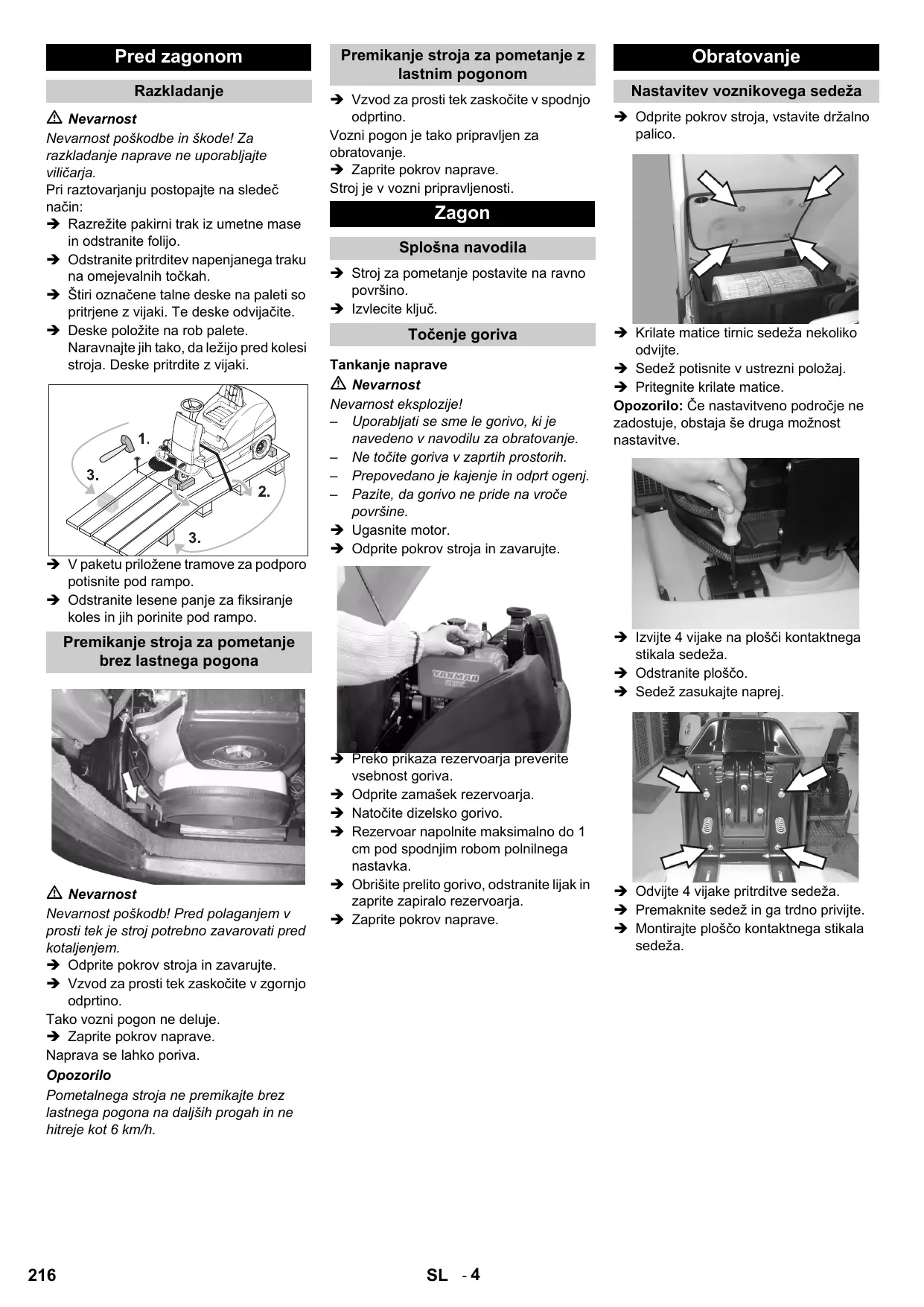 Pred zagonom

Razkladanje

⚠ Nevarnost

Nevarnost poškodbe in škode! Za razkladanje naprave ne uporabljajte viličarja.

Pri raztovarjanju postopajte na sledeč način:

➔ Razrežite pakirni trak iz umetne mase in odstranite folijo.

➔ Odstranite pritrditev napenjanega traku na omejevalnih točkah.

➔ Štiri označene talne deske na paleti so pritrjene z vijaki. Te deske odvijačite.

➔ Deske položite na rob palete. Naravnajte jih tako, da ležijo pred kolesi stroja. Deske pritrdite z vijaki.

1.
3.
2.
3.

➔ V paketu priložene tramove za podporo potisnite pod rampo.

➔ Odstranite lesene panje za fiksiranje koles in jih porinite pod rampo.

Premikanje stroja za pometanje brez lastnega pogona

⚠ Nevarnost

Nevarnost poškodb! Pred polaganjem v prosti tek je stroj potrebno zavarovati pred kotaljenjem.

➔ Odprite pokrov stroja in zavarujte.

➔ Vzvod za prosti tek zaskočite v zgornjo odprtino.

Tako vozni pogon ne deluje.

➔ Zaprite pokrov naprave.

Naprava se lahko poriva.

Opozorilo

Pometalnega stroja ne premikajte brez lastnega pogona na daljših progah in ne hitreje kot 6 km/h.

Premikanje stroja za pometanje z lastnim pogonom

➔ Vzvod za prosti tek zaskočite v spodnjo odprtino.

Vozni pogon je tako pripravljen za obratovanje.

➔ Zaprite pokrov naprave.

Stroj je v vozni pripravljenosti.

Zagon

Splošna navodila

➔ Stroj za pometanje postavite na ravno površino.

➔ Izvlecite ključ.

Točenje goriva

Tankanje naprave

⚠ Nevarnost

Nevarnost eksplozije!

– Uporabljati se sme le gorivo, ki je navedeno v navodilu za obratovanje.

– Ne točite goriva v zaprtih prostorih.

– Prepovedano je kajenje in odprt ogenj.

– Pazite, da gorivo ne pride na vroče površine.

➔ Ugasnite motor.

➔ Odprite pokrov stroja in zavarujte.

YANMAR

➔ Preko prikaza rezervoarja preverite vsebnost goriva.

➔ Odprite zamašek rezervoarja.

➔ Natočite dizelsko gorivo.

➔ Rezervoar napolnite maksimalno do 1 cm pod spodnjim robom polnilnega nastavka.

➔ Obrišite prelito gorivo, odstranite lijak in zaprite zapiralo rezervoarja.

➔ Zaprite pokrov naprave.

Obratovanje

Nastavitev voznikovega sedeža

➔ Odprite pokrov stroja, vstavite držalno palico.

➔ Krilate matice tirnic sedeža nekoliko odvijte.

➔ Sedež potisnite v ustrezni položaj.

➔ Pritegnite krilate matice.

Opozorilo: Če nastavitveno področje ne zadostuje, obstaja še druga možnost nastavitve.

➔ Izvijte 4 vijake na plošči kontaktnega stikala sedeža.

➔ Odstranite ploščo.

➔ Sedež zasukajte naprej.

➔ Odvijte 4 vijake pritrditve sedeža.

➔ Premaknite sedež in ga trdno privijte.

➔ Montirajte ploščo kontaktnega stikala sedeža.

216 SL - 4