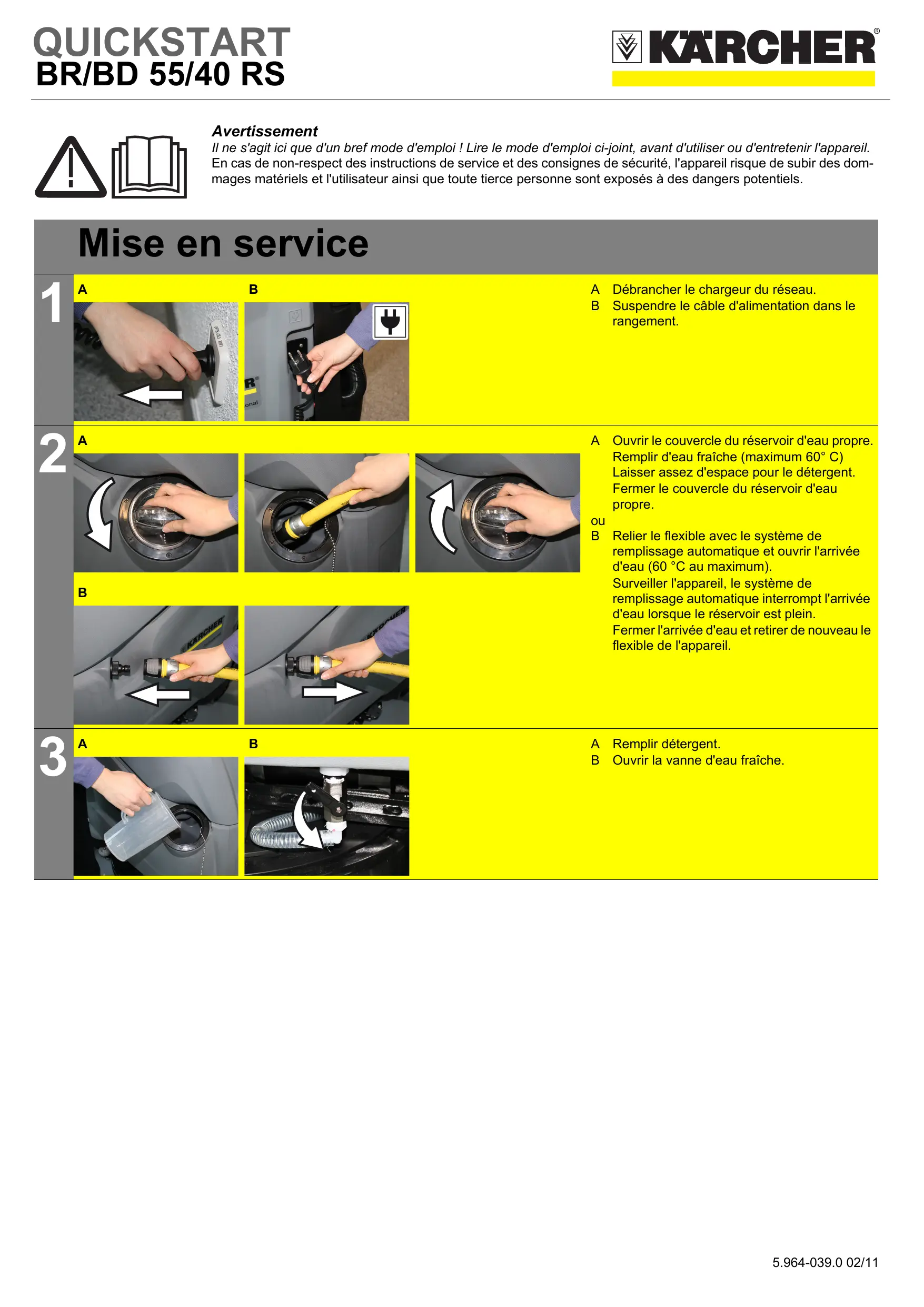 QUICKSTART
BR/BD 55/40 RS

KÄRCHER®

Avertissement
Il ne s'agit ici que d'un bref mode d'emploi ! Lire le mode d'emploi ci-joint, avant d'utiliser ou d'entretenir l'appareil.
En cas de non-respect des instructions de service et des consignes de sécurité, l'appareil risque de subir des dommages matériels et l'utilisateur ainsi que toute tierce personne sont exposés à des dangers potentiels.

Mise en service

1
A
B
A Débrancher le chargeur du réseau.
B Suspendre le câble d'alimentation dans le rangement.

2
A
B
A Ouvrir le couvercle du réservoir d'eau propre. Remplir d'eau fraîche (maximum 60° C) Laisser assez d'espace pour le détergent. Fermer le couvercle du réservoir d'eau propre.
ou
B Relier le flexible avec le système de remplissage automatique et ouvrir l'arrivée d'eau (60 °C au maximum).
Surveiller l'appareil, le système de remplissage automatique interrompt l'arrivée d'eau lorsque le réservoir est plein.
Fermer l'arrivée d'eau et retirer de nouveau le flexible de l'appareil.

3
A
B
A Remplir détergent.
B Ouvrir la vanne d'eau fraîche.

5.964-039.0 02/11