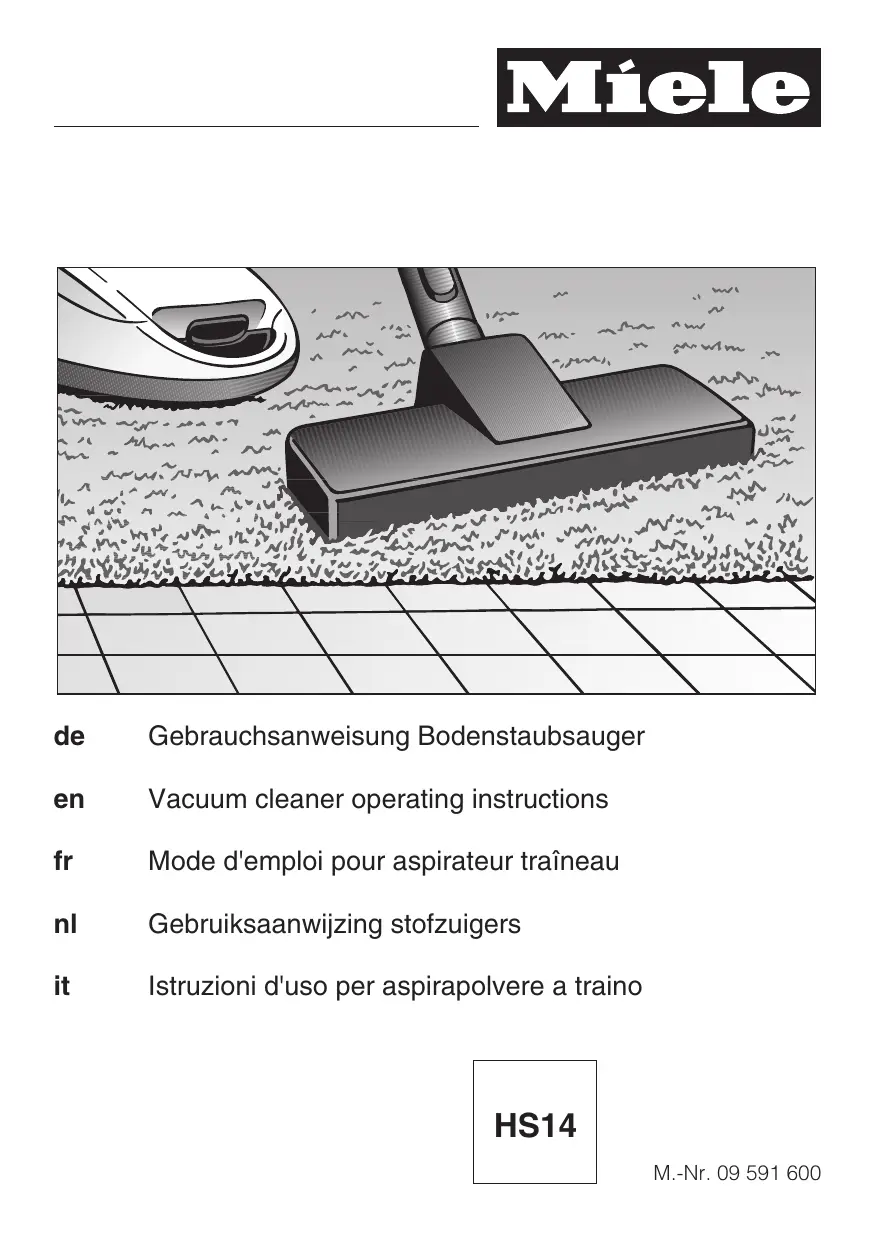 Miele

de Gebrauchsanweisung Bodenstaubsauger

en Vacuum cleaner operating instructions

fr Mode d'emploi pour aspirateur traîneau

nl Gebruiksaanwijzing stofzuigers

it Istruzioni d'uso per aspirapolvere a traino

HS14

M.-Nr. 09 591 600