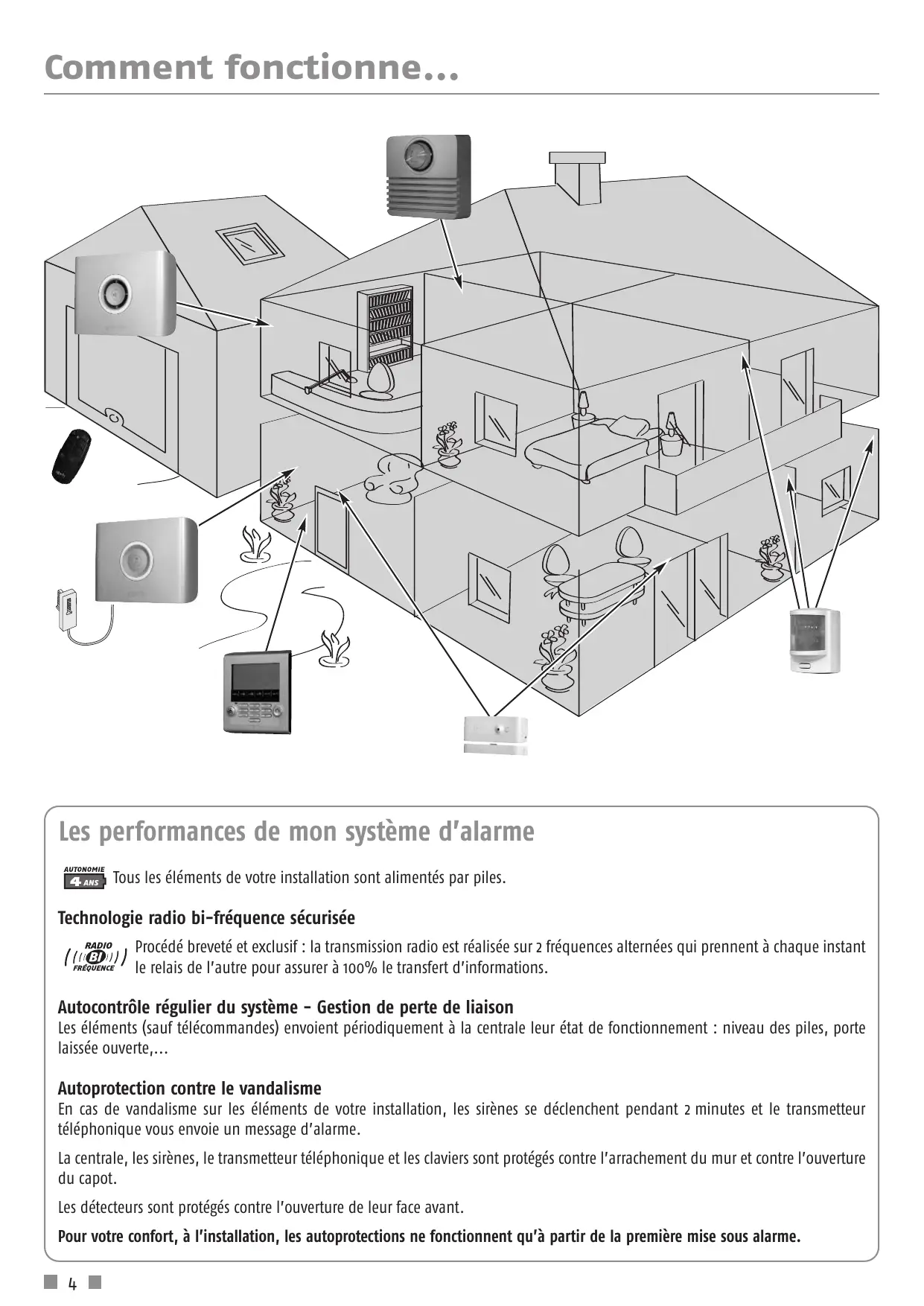 Comment fonctionne...

Les performances de mon système d'alarme

AUTONOMIE 4 ANS Tous les éléments de votre installation sont alimentés par piles.

Technologie radio bi-fréquence sécurisée

RADIO BI FRÉQUENCE Procédé breveté et exclusif : la transmission radio est réalisée sur 2 fréquences alternées qui prennent à chaque instant le relais de l'autre pour assurer à 100% le transfert d'informations.

Autocontrôle régulier du système - Gestion de perte de liaison
Les éléments (sauf télécommandes) envoient périodiquement à la centrale leur état de fonctionnement : niveau des piles, porte laissée ouverte,...

Autoprotection contre le vandalisme
En cas de vandalisme sur les éléments de votre installation, les sirènes se déclenchent pendant 2 minutes et le transmetteur téléphonique vous envoie un message d'alarme.

La centrale, les sirènes, le transmetteur téléphonique et les claviers sont protégés contre l'arrachement du mur et contre l'ouverture du capot.

Les détecteurs sont protégés contre l'ouverture de leur face avant.

Pour votre confort, à l'installation, les autoprotections ne fonctionnent qu'à partir de la première mise sous alarme.

4