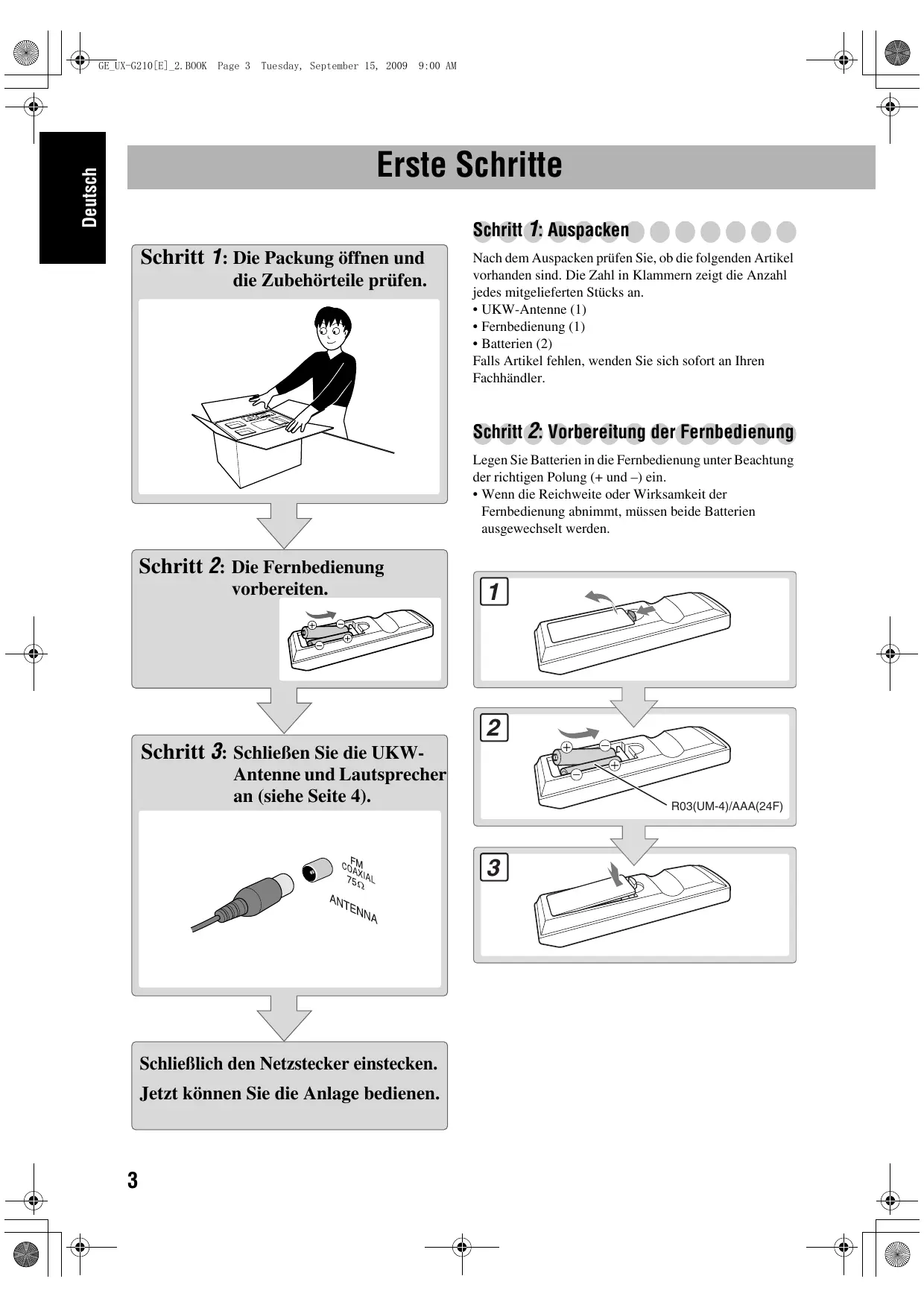 GE_UX-G210[E]_2.BOOK Page 3 Tuesday, September 15, 2009 9:00 AM

Deutsch

Erste Schritte

Schritt 1: Die Packung öffnen und die Zubehörteile prüfen.

Schritt 2: Die Fernbedienung vorbereiten.

Schritt 3: Schließen Sie die UKW-Antenne und Lautsprecher an (siehe Seite 4).

FM COAXIAL 75Ω

ANTENNA

Schließlich den Netzstecker einstecken.
Jetzt können Sie die Anlage bedienen.

Schritt 1: Auspacken

Nach dem Auspacken prüfen Sie, ob die folgenden Artikel vorhanden sind. Die Zahl in Klammern zeigt die Anzahl jedes mitgelieferten Stücks an.
• UKW-Antenne (1)
• Fernbedienung (1)
• Batterien (2)
Falls Artikel fehlen, wenden Sie sich sofort an Ihren Fachhändler.

Schritt 2: Vorbereitung der Fernbedienung

Legen Sie Batterien in die Fernbedienung unter Beachtung der richtigen Polung (+ und –) ein.
• Wenn die Reichweite oder Wirksamkeit der Fernbedienung abnimmt, müssen beide Batterien ausgewechselt werden.

1

2

R03(UM-4)/AAA(24F)

3

3