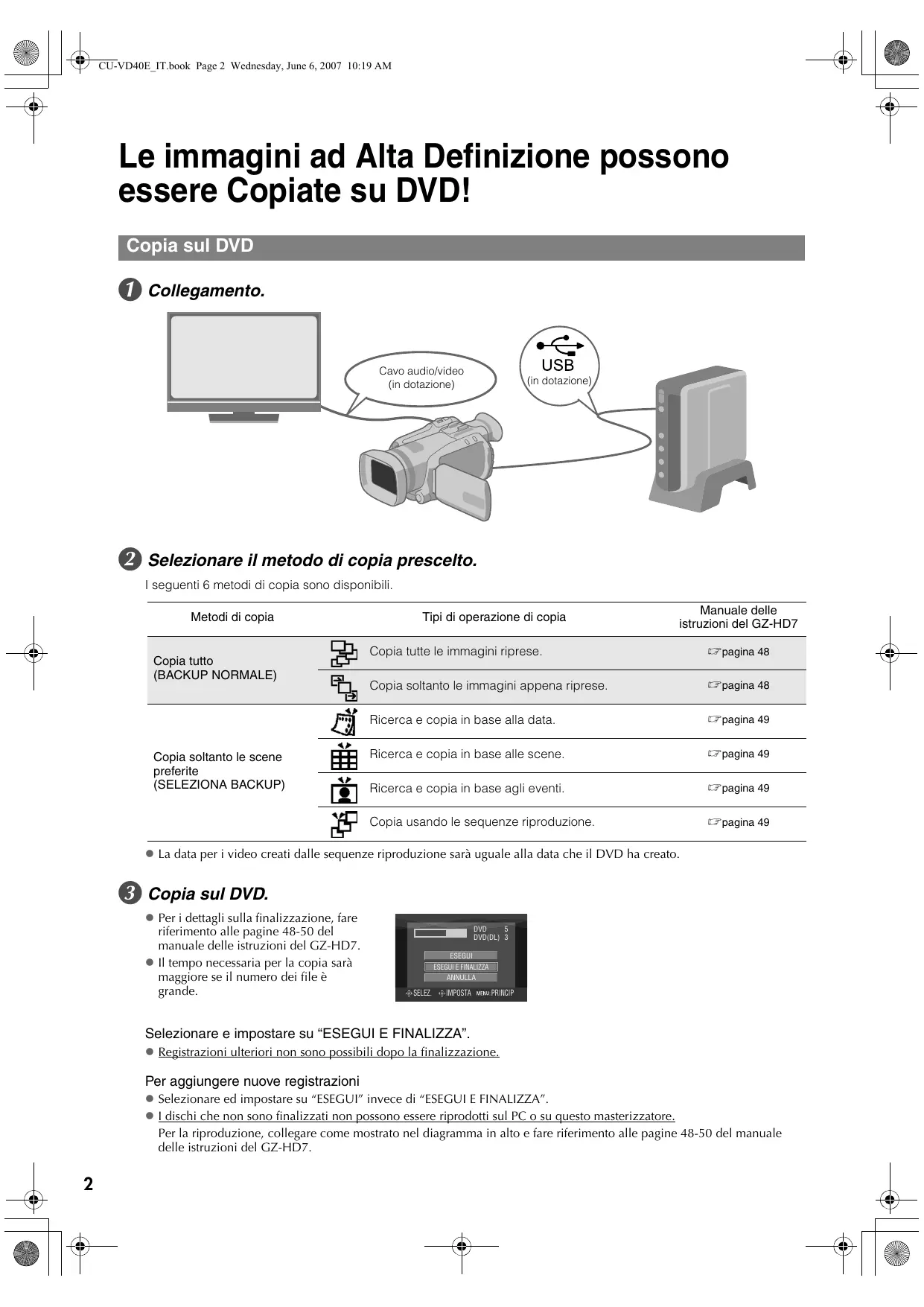 CU-VD40E_IT.book Page 2 Wednesday, June 6, 2007 10:19 AM

Le immagini ad Alta Definizione possono essere Copiate su DVD!

Copia sul DVD

1 Collegamento.

Cavo audio/video (in dotazione)

USB (in dotazione)

2 Selezionare il metodo di copia prescelto.

I seguenti 6 metodi di copia sono disponibili.

| Metodi di copia | Tipi di operazione di copia | Manuale delle istruzioni del GZ-HD7 |
|---|---|---|
| Copia tutto (BACKUP NORMALE) | Copia tutte le immagini riprese. | ☞pagina 48 |
| | Copia soltanto le immagini appena riprese. | ☞pagina 48 |
| Copia soltanto le scene preferite (SELEZIONA BACKUP) | Ricerca e copia in base alla data. | ☞pagina 49 |
| | Ricerca e copia in base alle scene. | ☞pagina 49 |
| | Ricerca e copia in base agli eventi. | ☞pagina 49 |
| | Copia usando le sequenze riproduzione. | ☞pagina 49 |

● La data per i video creati dalle sequenze riproduzione sarà uguale alla data che il DVD ha creato.

3 Copia sul DVD.

● Per i dettagli sulla finalizzazione, fare riferimento alle pagine 48-50 del manuale delle istruzioni del GZ-HD7.
● Il tempo necessaria per la copia sarà maggiore se il numero dei file è grande.

DVD 5
DVD(DL) 3
ESEGUI
ESEGUI E FINALIZZA
ANNULLA
SELEZ. IMPOSTA MENU PRINCIP

Selezionare e impostare su “ESEGUI E FINALIZZA”.
● Registrazioni ulteriori non sono possibili dopo la finalizzazione.

Per aggiungere nuove registrazioni
● Selezionare ed impostare su “ESEGUI” invece di “ESEGUI E FINALIZZA”.
● I dischi che non sono finalizzati non possono essere riprodotti sul PC o su questo masterizzatore.
Per la riproduzione, collegare come mostrato nel diagramma in alto e fare riferimento alle pagine 48-50 del manuale delle istruzioni del GZ-HD7.

2