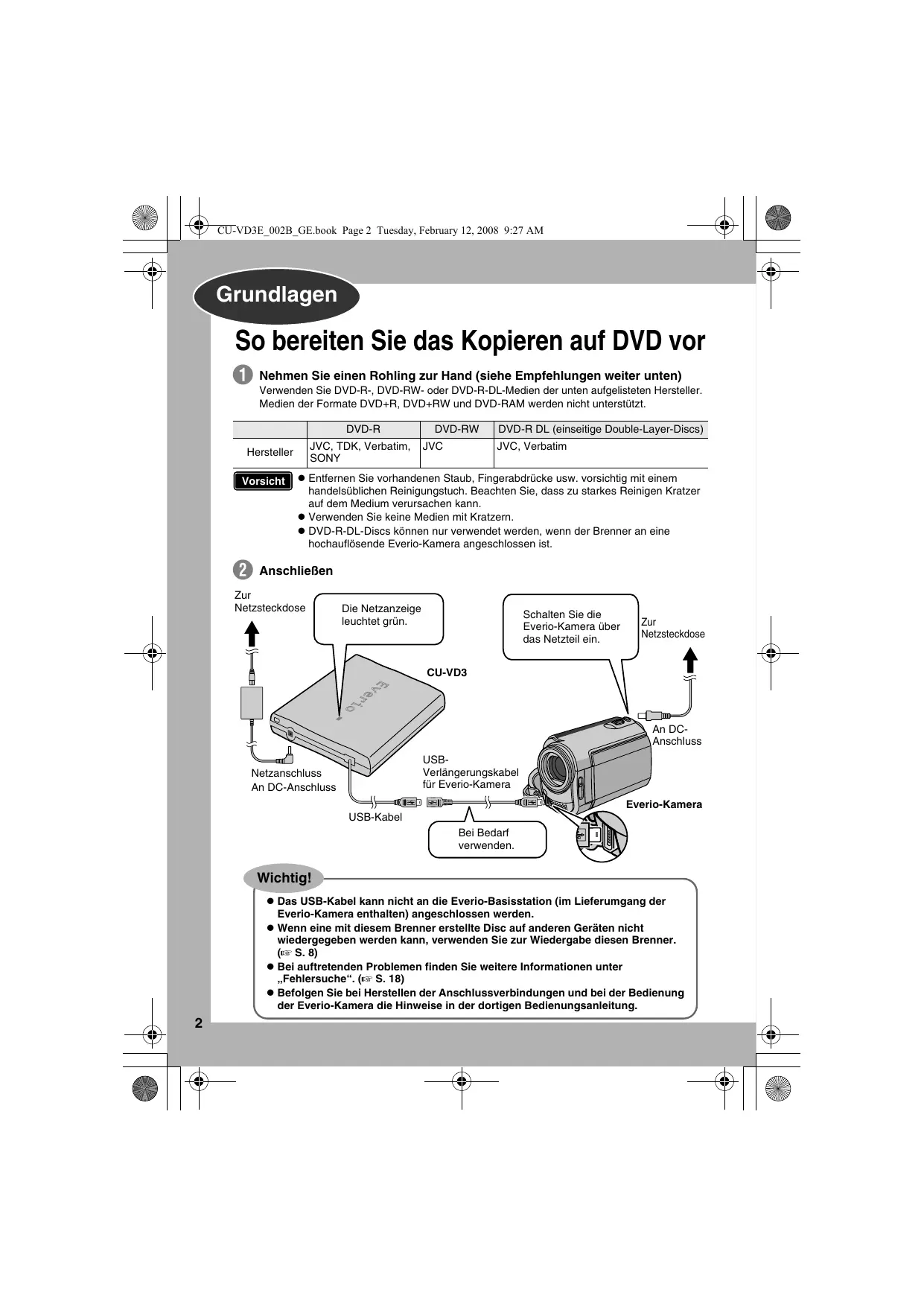 CU-VD3E_002B_GE.book Page 2 Tuesday, February 12, 2008 9:27 AM

Grundlagen

So bereiten Sie das Kopieren auf DVD vor

1 Nehmen Sie einen Rohling zur Hand (siehe Empfehlungen weiter unten)
Verwenden Sie DVD-R-, DVD-RW- oder DVD-R-DL-Medien der unten aufgelisteten Hersteller. Medien der Formate DVD+R, DVD+RW und DVD-RAM werden nicht unterstützt.

| | DVD-R | DVD-RW | DVD-R DL (einseitige Double-Layer-Discs) |
|---|---|---|---|
| Hersteller | JVC, TDK, Verbatim, SONY | JVC | JVC, Verbatim |

Vorsicht
● Entfernen Sie vorhandenen Staub, Fingerabdrücke usw. vorsichtig mit einem handelsüblichen Reinigungstuch. Beachten Sie, dass zu starkes Reinigen Kratzer auf dem Medium verursachen kann.
● Verwenden Sie keine Medien mit Kratzern.
● DVD-R-DL-Discs können nur verwendet werden, wenn der Brenner an eine hochauflösende Everio-Kamera angeschlossen ist.

2 Anschließen

Zur Netzsteckdose

Die Netzanzeige leuchtet grün.

Schalten Sie die Everio-Kamera über das Netzteil ein.

Zur Netzsteckdose

CU-VD3

Everio

An DC-Anschluss

Netzanschluss
An DC-Anschluss

USB-Verlängerungskabel für Everio-Kamera

Everio-Kamera

USB-Kabel

Bei Bedarf verwenden.

Wichtig!
● Das USB-Kabel kann nicht an die Everio-Basisstation (im Lieferumgang der Everio-Kamera enthalten) angeschlossen werden.
● Wenn eine mit diesem Brenner erstellte Disc auf anderen Geräten nicht wiedergegeben werden kann, verwenden Sie zur Wiedergabe diesen Brenner. (☞ S. 8)
● Bei auftretenden Problemen finden Sie weitere Informationen unter „Fehlersuche“. (☞ S. 18)
● Befolgen Sie bei Herstellen der Anschlussverbindungen und bei der Bedienung der Everio-Kamera die Hinweise in der dortigen Bedienungsanleitung.

2