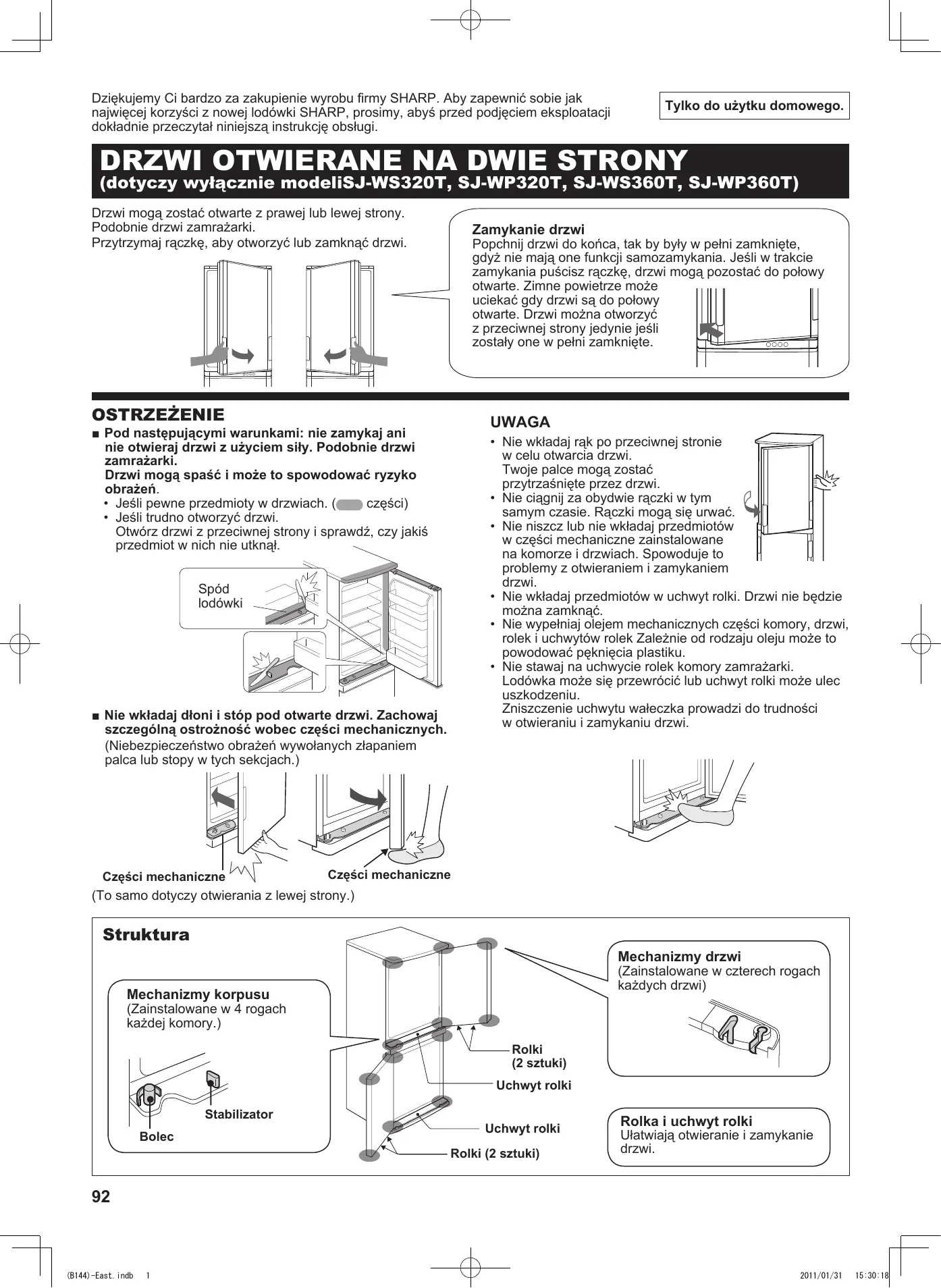 Dziękujemy Ci bardzo za zakupienie wyrobu firmy SHARP. Aby zapewnić sobie jak najwięcej korzyści z nowej lodówki SHARP, prosimy, abyś przed podjęciem eksploatacji dokładnie przeczytał niniejszą instrukcję obsługi.

Tylko do użytku domowego.

DRZWI OTWIERANE NA DWIE STRONY
(dotyczy wyłącznie modeliSJ-WS320T, SJ-WP320T, SJ-WS360T, SJ-WP360T)

Drzwi mogą zostać otwarte z prawej lub lewej strony. Podobnie drzwi zamrażarki.
Przytrzymaj rączkę, aby otworzyć lub zamknąć drzwi.

Zamykanie drzwi
Popchnij drzwi do końca, tak by były w pełni zamknięte, gdyż nie mają one funkcji samozamykania. Jeśli w trakcie zamykania puścisz rączkę, drzwi mogą pozostać do połowy otwarte. Zimne powietrze może uciekać gdy drzwi są do połowy otwarte. Drzwi można otworzyć z przeciwnej strony jedynie jeśli zostały one w pełni zamknięte.

OSTRZEŻENIE
■ Pod następującymi warunkami: nie zamykaj ani nie otwieraj drzwi z użyciem siły. Podobnie drzwi zamrażarki.
Drzwi mogą spaść i może to spowodować ryzyko obrażeń.
• Jeśli pewne przedmioty w drzwiach. ( części)
• Jeśli trudno otworzyć drzwi.
Otwórz drzwi z przeciwnej strony i sprawdź, czy jakiś przedmiot w nich nie utknął.

Spód lodówki

■ Nie wkładaj dłoni i stóp pod otwarte drzwi. Zachowaj szczególną ostrożność wobec części mechanicznych.
(Niebezpieczeństwo obrażeń wywołanych złapaniem palca lub stopy w tych sekcjach.)

Części mechaniczne
Części mechaniczne
(To samo dotyczy otwierania z lewej strony.)

UWAGA
• Nie wkładaj rąk po przeciwnej stronie w celu otwarcia drzwi.
Twoje palce mogą zostać przytrzaśnięte przez drzwi.
• Nie ciągnij za obydwie rączki w tym samym czasie. Rączki mogą się urwać.
• Nie niszcz lub nie wkładaj przedmiotów w części mechaniczne zainstalowane na komorze i drzwiach. Spowoduje to problemy z otwieraniem i zamykaniem drzwi.
• Nie wkładaj przedmiotów w uchwyt rolki. Drzwi nie będzie można zamknąć.
• Nie wypełniaj olejem mechanicznych części komory, drzwi, rolek i uchwytów rolek Zależnie od rodzaju oleju może to powodować pęknięcia plastiku.
• Nie stawaj na uchwycie rolek komory zamrażarki.
Lodówka może się przewrócić lub uchwyt rolki może ulec uszkodzeniu.
Zniszczenie uchwytu wałeczka prowadzi do trudności w otwieraniu i zamykaniu drzwi.

Struktura
Mechanizmy korpusu
(Zainstalowane w 4 rogach każdej komory.)
Stabilizator
Bolec
Rolki
(2 sztuki)
Uchwyt rolki
Uchwyt rolki
Rolki (2 sztuki)
Mechanizmy drzwi
(Zainstalowane w czterech rogach każdych drzwi)
Rolka i uchwyt rolki
Ułatwiają otwieranie i zamykanie drzwi.

92

(B144)-East.indb 1 2011/01/31 15:30:18