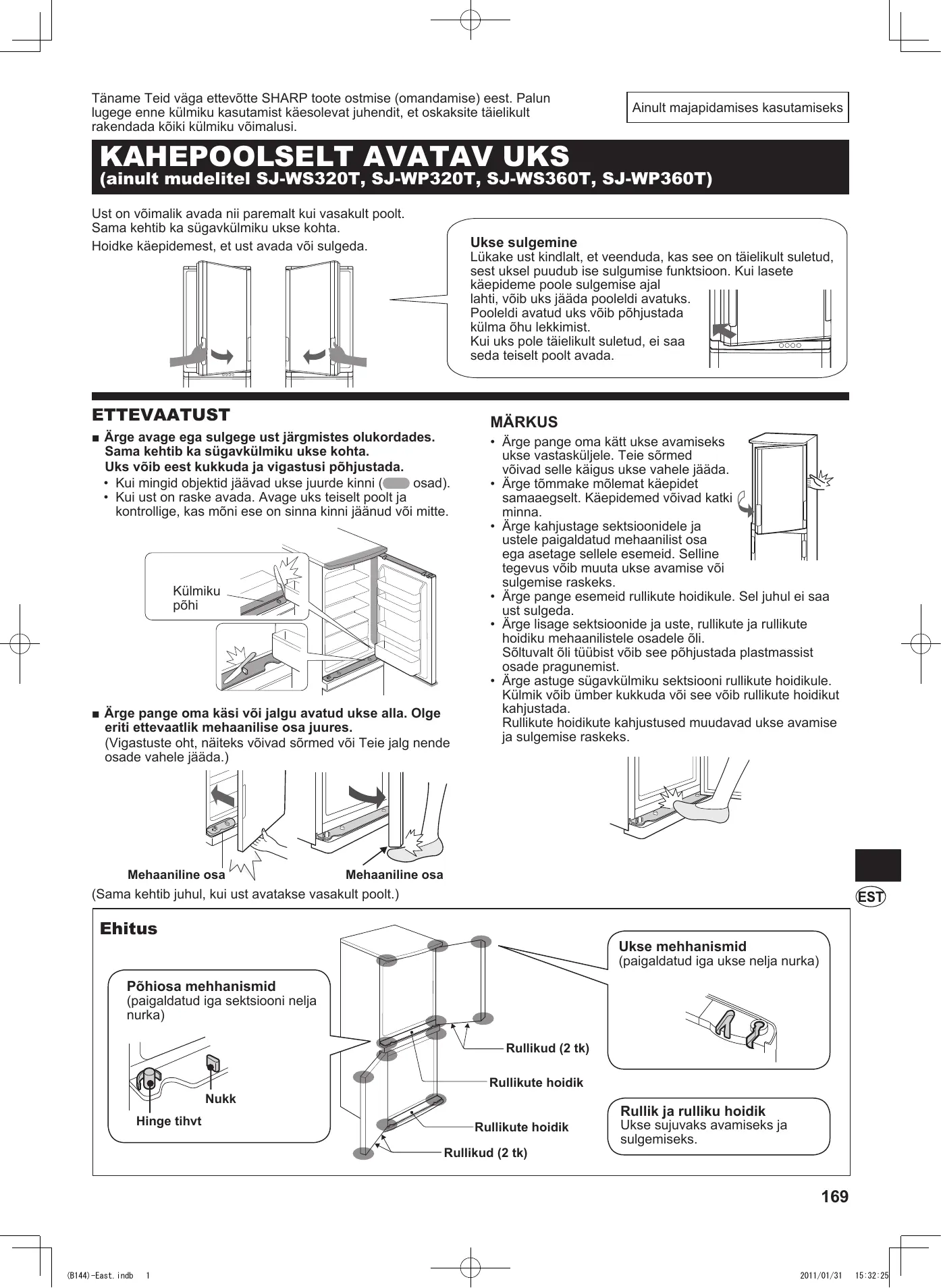 Täname Teid väga ettevõtte SHARP toote ostmise (omandamise) eest. Palun lugege enne külmiku kasutamist käesolevat juhendit, et oskaksite täielikult rakendada kõiki külmiku võimalusi.

Ainult majapidamises kasutamiseks

KAHEPOOLSELT AVATAV UKS
(ainult mudelitel SJ-WS320T, SJ-WP320T, SJ-WS360T, SJ-WP360T)

Ust on võimalik avada nii paremalt kui vasakult poolt. Sama kehtib ka sügavkülmiku ukse kohta.

Hoidke käepidemest, et ust avada või sulgeda.

Ukse sulgemine
Lükake ust kindlalt, et veenduda, kas see on täielikult suletud, sest uksel puudub ise sulgumise funktsioon. Kui lasete käepideme poole sulgemise ajal lahti, võib uks jääda pooleldi avatuks. Pooleldi avatud uks võib põhjustada külma õhu lekkimist.
Kui uks pole täielikult suletud, ei saa seda teiselt poolt avada.

ETTEVAATUST

■ Ärge avage ega sulgege ust järgmistes olukordades. Sama kehtib ka sügavkülmiku ukse kohta. Uks võib eest kukkuda ja vigastusi põhjustada.
• Kui mingid objektid jäävad ukse juurde kinni ( osad).
• Kui ust on raske avada. Avage uks teiselt poolt ja kontrollige, kas mõni ese on sinna kinni jäänud või mitte.

Külmiku põhi

■ Ärge pange oma käsi või jalgu avatud ukse alla. Olge eriti ettevaatlik mehaanilise osa juures.
(Vigastuste oht, näiteks võivad sõrmed või Teie jalg nende osade vahele jääda.)

Mehaaniline osa
Mehaaniline osa

(Sama kehtib juhul, kui ust avatakse vasakult poolt.)

MÄRKUS
• Ärge pange oma kätt ukse avamiseks ukse vastasküljele. Teie sõrmed võivad selle käigus ukse vahele jääda.
• Ärge tõmmake mõlemat käepidet samaaegselt. Käepidemed võivad katki minna.
• Ärge kahjustage sektsioonidele ja ustele paigaldatud mehaanilist osa ega asetage sellele esemeid. Selline tegevus võib muuta ukse avamise või sulgemise raskeks.
• Ärge pange esemeid rullikute hoidikule. Sel juhul ei saa ust sulgeda.
• Ärge lisage sektsioonide ja uste, rullikute ja rullikute hoidiku mehaanilistele osadele õli.
Sõltuvalt õli tüübist võib see põhjustada plastmassist osade pragunemist.
• Ärge astuge sügavkülmiku sektsiooni rullikute hoidikule. Külmik võib ümber kukkuda või see võib rullikute hoidikut kahjustada.
Rullikute hoidikute kahjustused muudavad ukse avamise ja sulgemise raskeks.

EST

Ehitus

Põhiosa mehhanismid
(paigaldatud iga sektsiooni nelja nurka)

Nukk
Hinge tihvt

Rullikud (2 tk)
Rullikute hoidik
Rullikute hoidik
Rullikud (2 tk)

Ukse mehhanismid
(paigaldatud iga ukse nelja nurka)

Rullik ja rulliku hoidik
Ukse sujuvaks avamiseks ja sulgemiseks.

169

(B144)-East.indb 1
2011/01/31 15:32:25