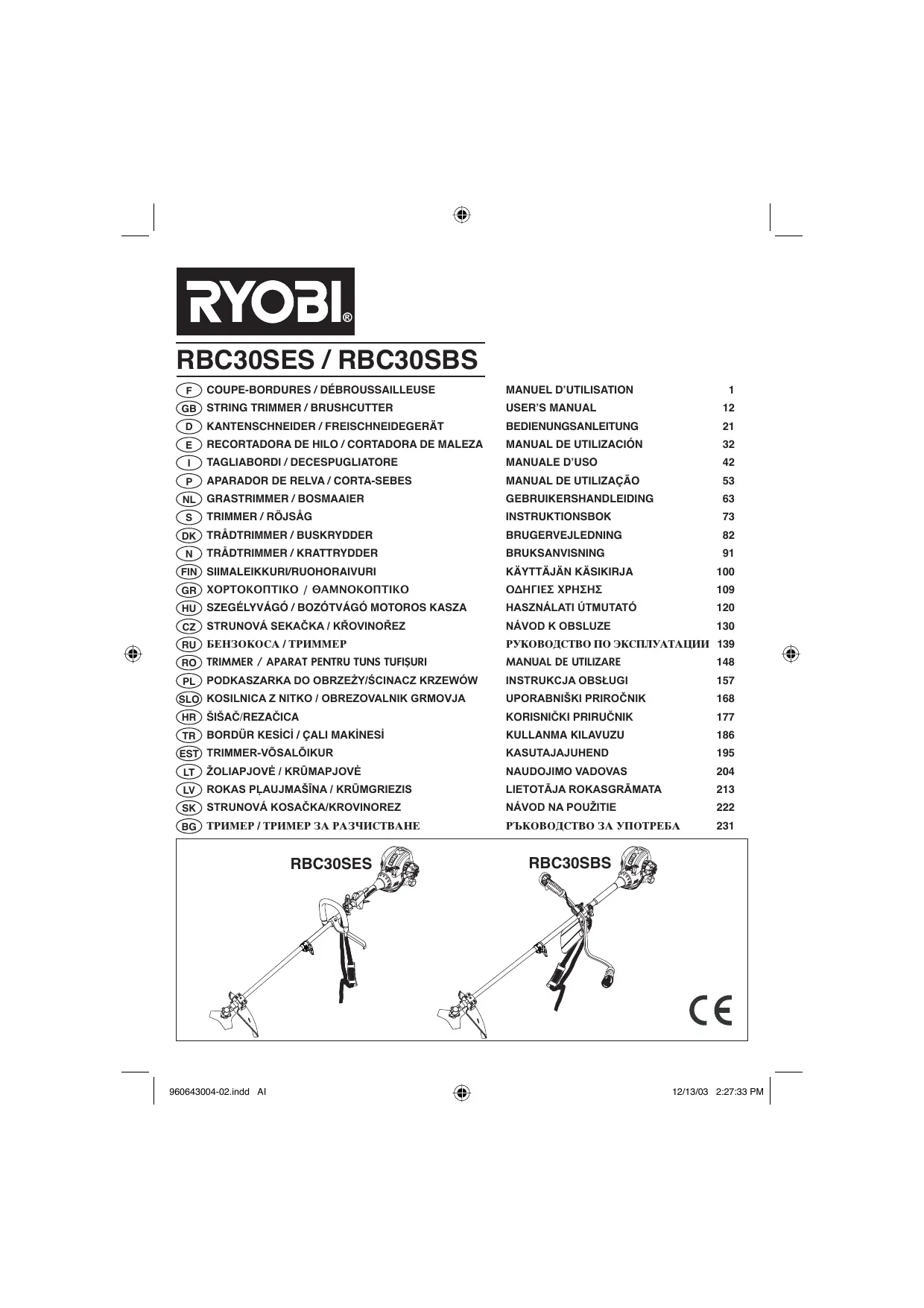 RYOBI®

RBC30SES / RBC30SBS

| | | | |
|---|---|---|---|
| F | COUPE-BORDURES / DÉBROUSSAILLEUSE | MANUEL D'UTILISATION | 1 |
| GB | STRING TRIMMER / BRUSHCUTTER | USER'S MANUAL | 12 |
| D | KANTENSCHNEIDER / FREISCHNEIDEGERÄT | BEDIENUNGSANLEITUNG | 21 |
| E | RECORTADORA DE HILO / CORTADORA DE MALEZA | MANUAL DE UTILIZACIÓN | 32 |
| I | TAGLIABORDI / DECESPUGLIATORE | MANUALE D'USO | 42 |
| P | APARADOR DE RELVA / CORTA-SEBES | MANUAL DE UTILIZAÇÃO | 53 |
| NL | GRASTRIMMER / BOSMAAIER | GEBRUIKERSHANDLEIDING | 63 |
| S | TRIMMER / RÖJSÅG | INSTRUKTIONSBOK | 73 |
| DK | TRÅDTRIMMER / BUSKRYDDER | BRUGERVEJLEDNING | 82 |
| N | TRÅDTRIMMER / KRATTRYDDER | BRUKSANVISNING | 91 |
| FIN | SIIMALEIKKURI/RUOHORAIVURI | KÄYTTÄJÄN KÄSIKIRJA | 100 |
| GR | ΧΟΡΤΟΚΟΠΤΙΚΟ / ΘΑΜΝΟΚΟΠΤΙΚΟ | ΟΔΗΓΙΕΣ ΧΡΗΣΗΣ | 109 |
| HU | SZEGÉLYVÁGÓ / BOZÓTVÁGÓ MOTOROS KASZA | HASZNÁLATI ÚTMUTATÓ | 120 |
| CZ | STRUNOVÁ SEKAČKA / KŘOVINOŘEZ | NÁVOD K OBSLUZE | 130 |
| RU | БЕНЗОКОСА / ТРИММЕР | РУКОВОДСТВО ПО ЭКСПЛУАТАЦИИ | 139 |
| RO | TRIMMER / APARAT PENTRU TUNS TUFIŞURI | MANUAL DE UTILIZARE | 148 |
| PL | PODKASZARKA DO OBRZEŻY/ŚCINACZ KRZEWÓW | INSTRUKCJA OBSŁUGI | 157 |
| SLO | KOSILNICA Z NITKO / OBREZOVALNIK GRMOVJA | UPORABNIŠKI PRIROČNIK | 168 |
| HR | ŠIŠAČ/REZAČICA | KORISNIČKI PRIRUČNIK | 177 |
| TR | BORDÜR KESİCİ / ÇALI MAKİNESİ | KULLANMA KILAVUZU | 186 |
| EST | TRIMMER-VÕSALÕIKUR | KASUTAJAJUHEND | 195 |
| LT | ŽOLIAPJOVĖ / KRŪMAPJOVĖ | NAUDOJIMO VADOVAS | 204 |
| LV | ROKAS PĻAUJMAŠĪNA / KRŪMGRIEZIS | LIETOTĀJA ROKASGRĀMATA | 213 |
| SK | STRUNOVÁ KOSAČKA/KROVINOREZ | NÁVOD NA POUŽITIE | 222 |
| BG | ТРИМЕР / ТРИМЕР ЗА РАЗЧИСТВАНЕ | РЪКОВОДСТВО ЗА УПОТРЕБА | 231 |

RBC30SES
RBC30SBS
CE

960643004-02.indd AI
12/13/03 2:27:33 PM