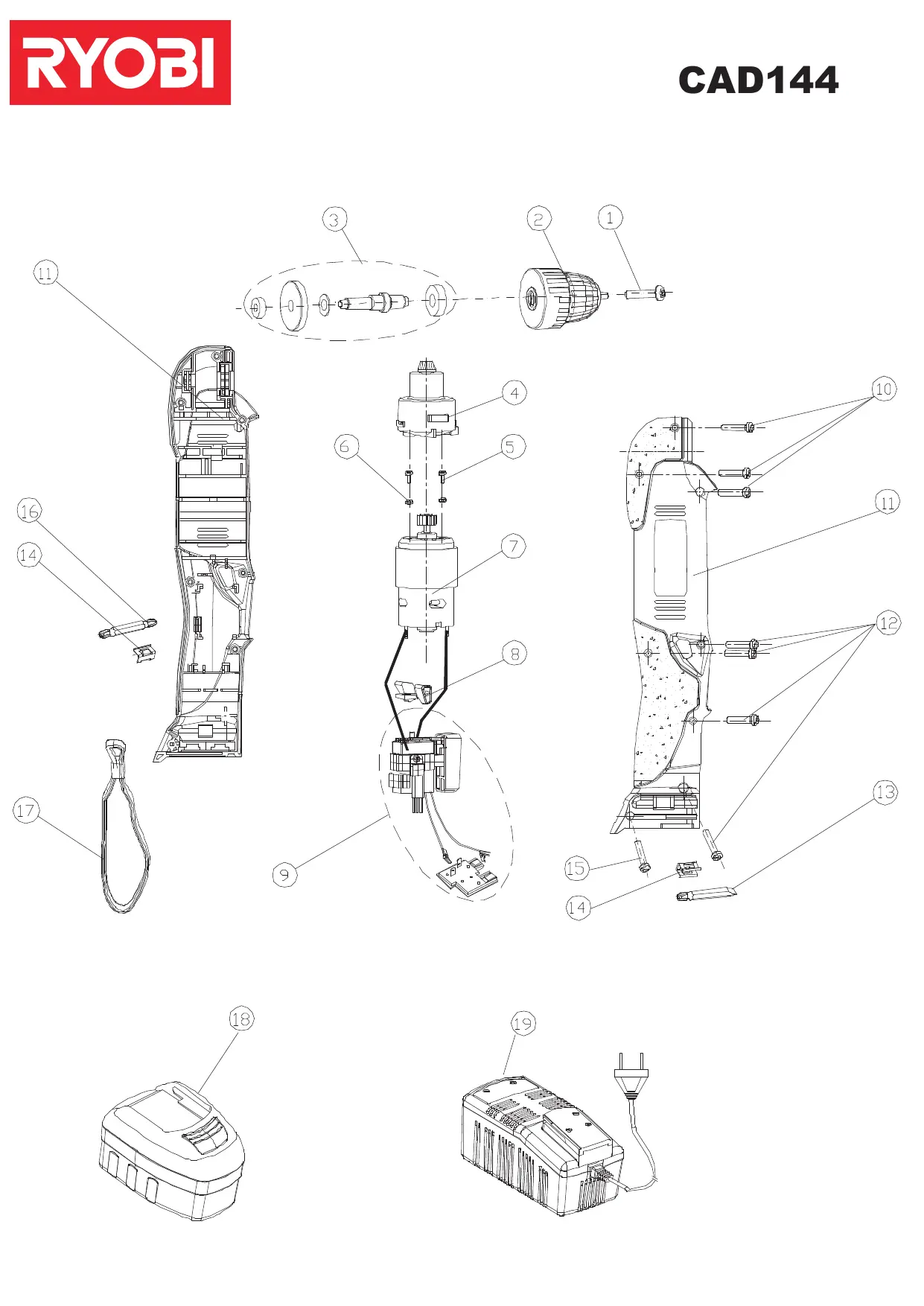 RYOBI

CAD144

3
2
1
11
4
10
6
5
11
16
14
7
12
8
17
9
13
15
14
18
19