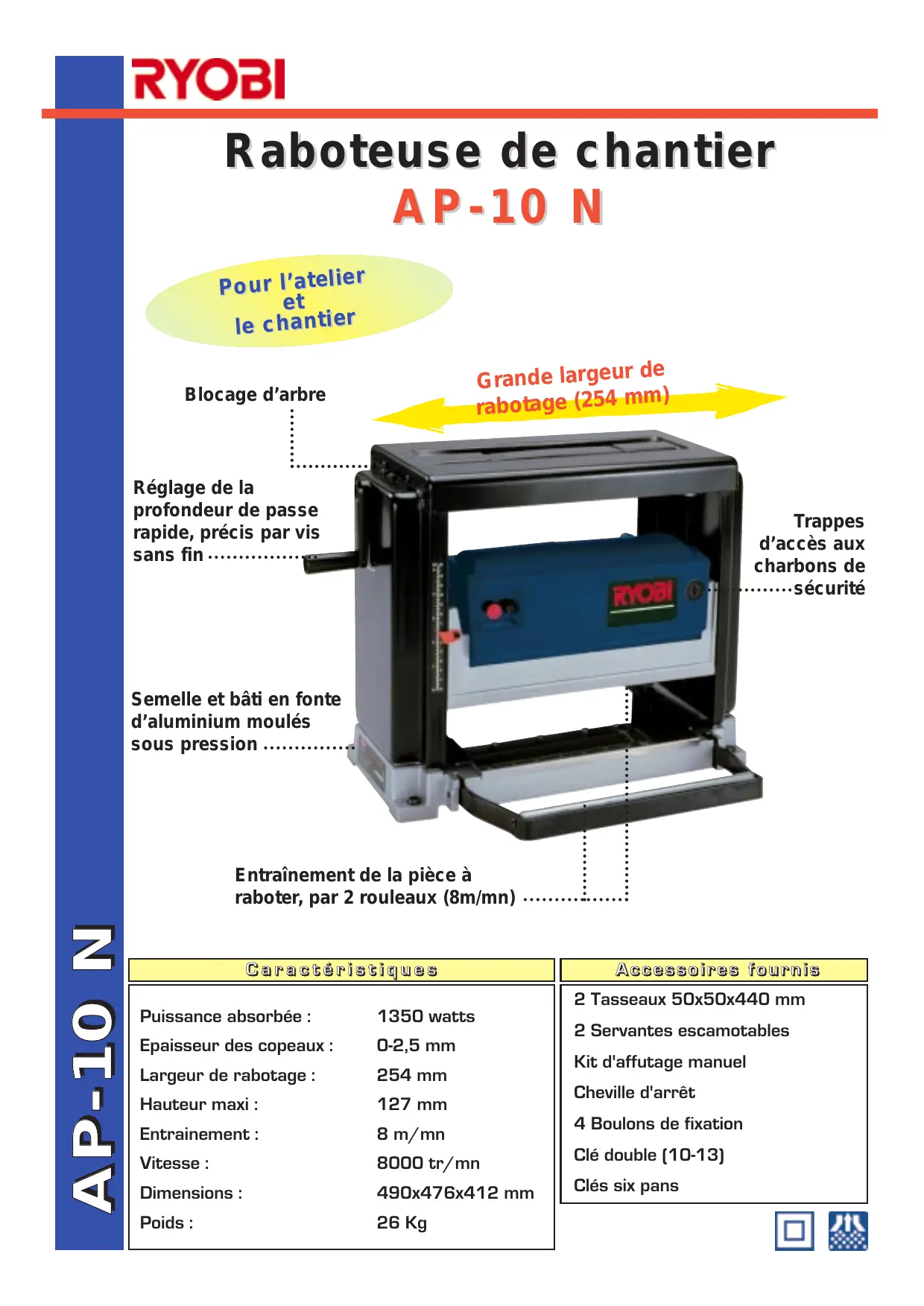 RYOBI

Raboteuse de chantier
AP-10 N

Pour l'atelier
et
le chantier

Blocage d'arbre

Grande largeur de rabotage (254 mm)

Réglage de la profondeur de passe rapide, précis par vis sans fin

Trappes d'accès aux charbons de sécurité

RYOBI

Semelle et bâti en fonte d'aluminium moulés sous pression

Entraînement de la pièce à raboter, par 2 rouleaux (8m/mn)

AP-10 N

Caractéristiques

| | |
|---|---|
| Puissance absorbée : | 1350 watts |
| Epaisseur des copeaux : | 0-2,5 mm |
| Largeur de rabotage : | 254 mm |
| Hauteur maxi : | 127 mm |
| Entrainement : | 8 m/mn |
| Vitesse : | 8000 tr/mn |
| Dimensions : | 490x476x412 mm |
| Poids : | 26 Kg |

Accessoires fournis

2 Tasseaux 50x50x440 mm
2 Servantes escamotables
Kit d'affutage manuel
Cheville d'arrêt
4 Boulons de fixation
Clé double (10-13)
Clés six pans